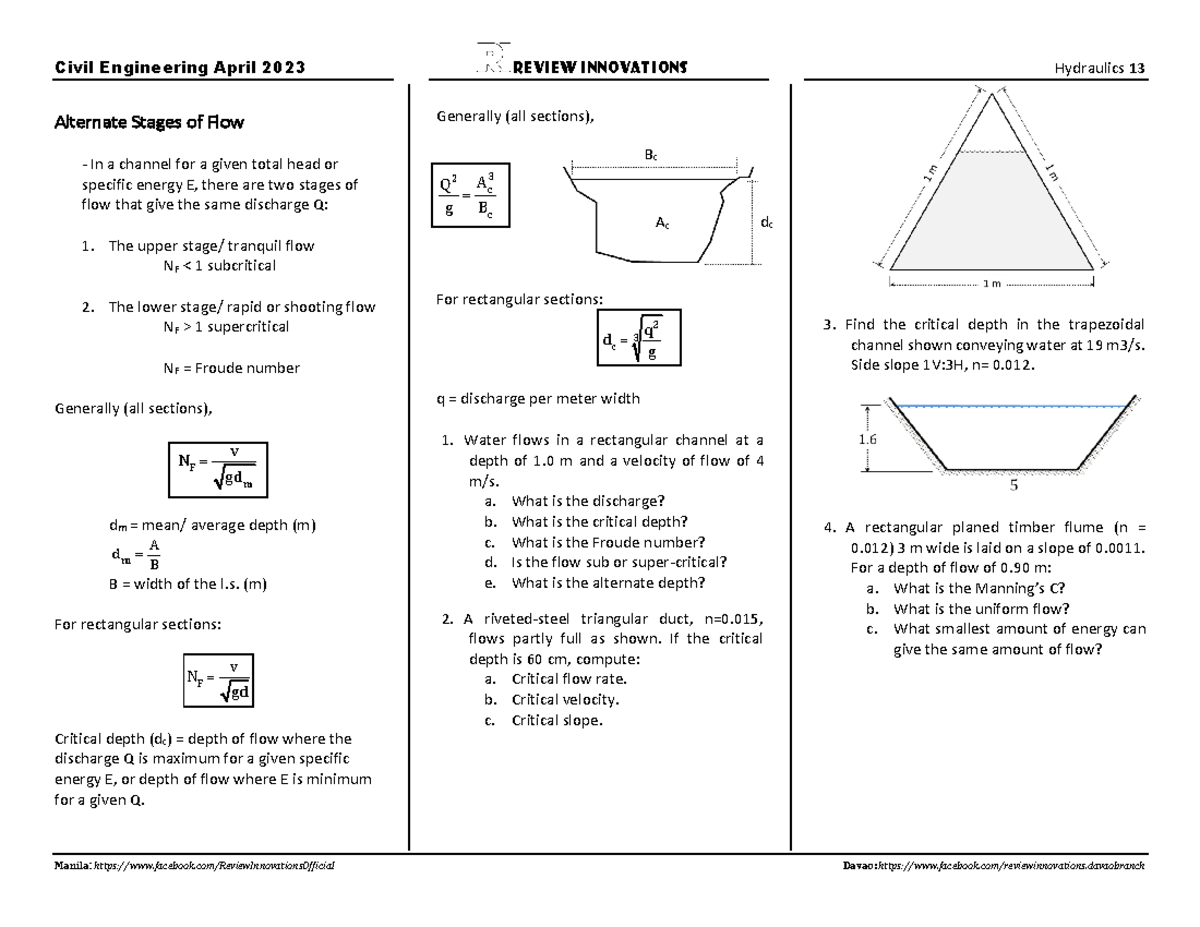 Civil Engineering April 2023

REVIEW INNOVATIONS

Hydraulics 13

Alternate Stages of Flow

- In a channel for a given total head or specific energy E, there are two stages of flow that give the same discharge Q:

1. The upper stage/ tranquil flow
$N_F < 1$ subcritical

2. The lower stage/ rapid or shooting flow
$N_F > 1$ supercritical

$N_F$ = Froude number

Generally (all sections),

$N_F = \frac{v}{\sqrt{gd_m}}$

$d_m$ = mean/ average depth (m)

$d_m = \frac{A}{B}$

B = width of the l.s. (m)

For rectangular sections:

$N_F = \frac{v}{\sqrt{gd}}$

Critical depth ($d_c$) = depth of flow where the discharge Q is maximum for a given specific energy E, or depth of flow where E is minimum for a given Q.

Generally (all sections),

$\frac{Q^2}{g} = \frac{A_c^3}{B_c}$

$B_c$

$A_c$

$d_c$

For rectangular sections:

$d_c = \sqrt[3]{\frac{q^2}{g}}$

q = discharge per meter width

1. Water flows in a rectangular channel at a depth of 1.0 m and a velocity of flow of 4 m/s.
a. What is the discharge?
b. What is the critical depth?
c. What is the Froude number?
d. Is the flow sub or super-critical?
e. What is the alternate depth?

2. A riveted-steel triangular duct, n=0.015, flows partly full as shown. If the critical depth is 60 cm, compute:
a. Critical flow rate.
b. Critical velocity.
c. Critical slope.

1 m

1 m

1 m

3. Find the critical depth in the trapezoidal channel shown conveying water at 19 m3/s. Side slope 1V:3H, n= 0.012.

1.6

5

4. A rectangular planed timber flume (n = 0.012) 3 m wide is laid on a slope of 0.0011. For a depth of flow of 0.90 m:
a. What is the Manning's C?
b. What is the uniform flow?
c. What smallest amount of energy can give the same amount of flow?

Manila: https://www.facebook.com/ReviewInnovationsOfficial

Davao: https://www.facebook.com/reviewinnovations.davaobranch