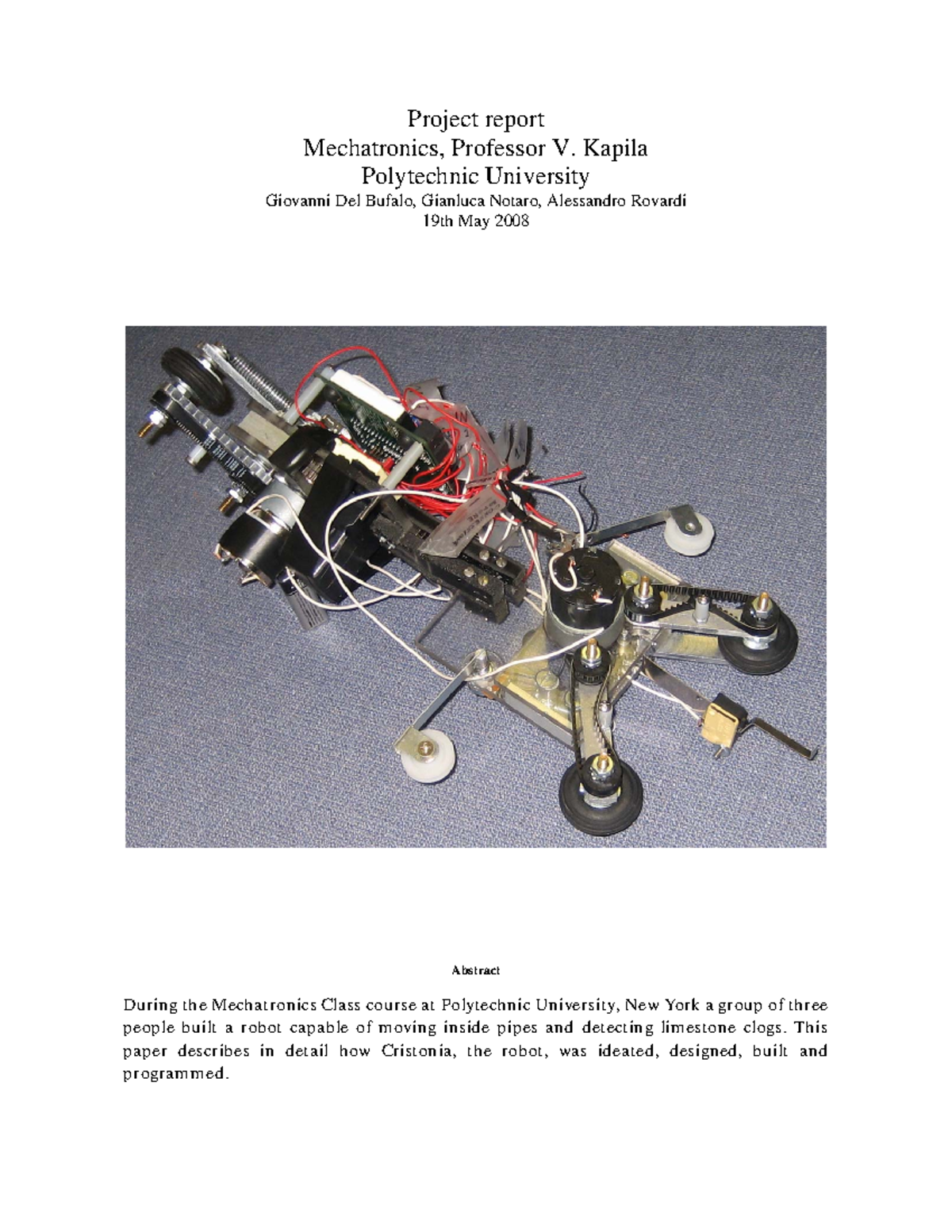 Project report
Mechatronics, Professor V. Kapila
Polytechnic University
Giovanni Del Bufalo, Gianluca Notaro, Alessandro Rovardi
19th May 2008

Abstract

During the Mechatronics Class course at Polytechnic University, New York a group of three people built a robot capable of moving inside pipes and detecting limestone clogs. This paper describes in detail how Cristonia, the robot, was ideated, designed, built and programmed.