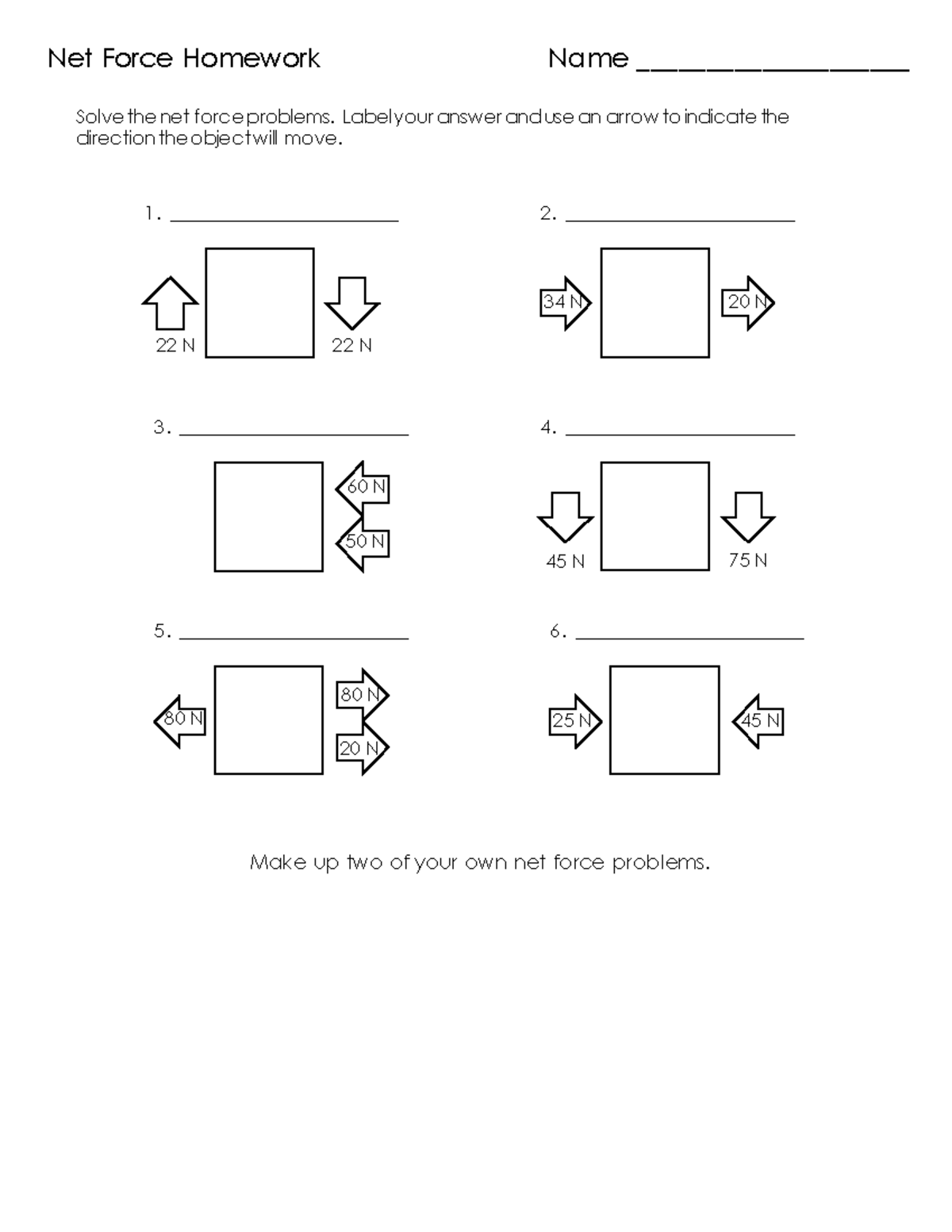 Net Force Homework Name ___________________

Solve the net force problems. Label your answer and use an arrow to indicate the direction the object will move.

1. ______________________

22 N 22 N

2. ______________________

34 N 20 N

3. ______________________

60 N
50 N

4. ______________________

45 N 75 N

5. ______________________

80 N
80 N
20 N

6. ______________________

25 N 45 N

Make up two of your own net force problems.