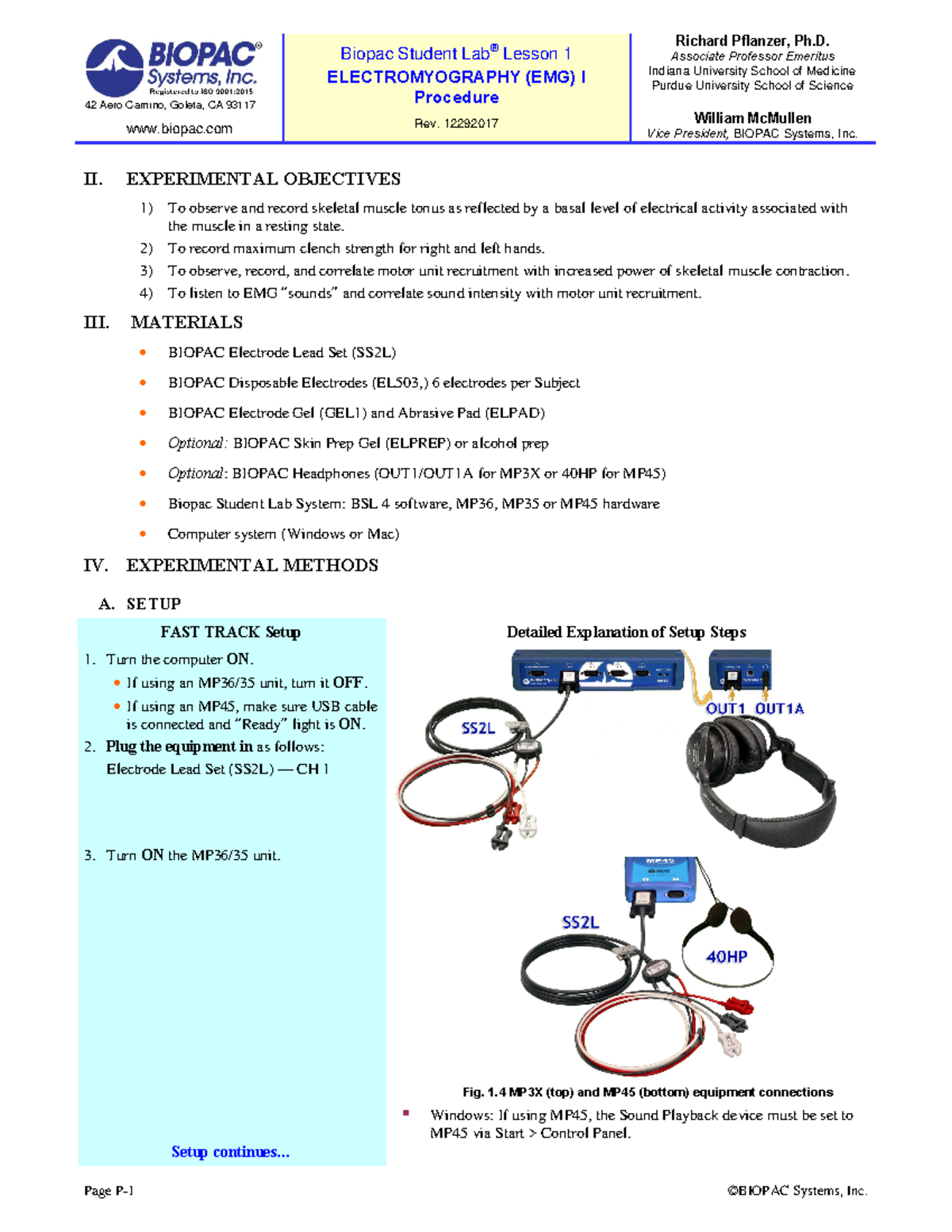 BIOPAC® Systems, Inc.
Registered to ISO 9001:2015
42 Aero Camino, Goleta, CA 93117
www.biopac.com

Biopac Student Lab® Lesson 1
ELECTROMYOGRAPHY (EMG) I
Procedure
Rev. 12292017

Richard Pflanzer, Ph.D.
Associate Professor Emeritus
Indiana University School of Medicine
Purdue University School of Science

William McMullen
Vice President, BIOPAC Systems, Inc.

II. EXPERIMENTAL OBJECTIVES

1) To observe and record skeletal muscle tonus as reflected by a basal level of electrical activity associated with the muscle in a resting state.
2) To record maximum clench strength for right and left hands.
3) To observe, record, and correlate motor unit recruitment with increased power of skeletal muscle contraction.
4) To listen to EMG "sounds" and correlate sound intensity with motor unit recruitment.

III. MATERIALS

• BIOPAC Electrode Lead Set (SS2L)
• BIOPAC Disposable Electrodes (EL503,) 6 electrodes per Subject
• BIOPAC Electrode Gel (GEL1) and Abrasive Pad (ELPAD)
• Optional: BIOPAC Skin Prep Gel (ELPREP) or alcohol prep
• Optional: BIOPAC Headphones (OUT1/OUT1A for MP3X or 40HP for MP45)
• Biopac Student Lab System: BSL 4 software, MP36, MP35 or MP45 hardware
• Computer system (Windows or Mac)

IV. EXPERIMENTAL METHODS

A. SETUP

FAST TRACK Setup

1. Turn the computer ON.
• If using an MP36/35 unit, turn it OFF.
• If using an MP45, make sure USB cable is connected and "Ready" light is ON.
2. Plug the equipment in as follows:
Electrode Lead Set (SS2L) — CH 1

3. Turn ON the MP36/35 unit.

Setup continues...

Detailed Explanation of Setup Steps

SS2L
OUT1 OUT1A

MP45
SS2L
40HP

Fig. 1.4 MP3X (top) and MP45 (bottom) equipment connections

▪ Windows: If using MP45, the Sound Playback device must be set to MP45 via Start > Control Panel.

Page P-1
©BIOPAC Systems, Inc.