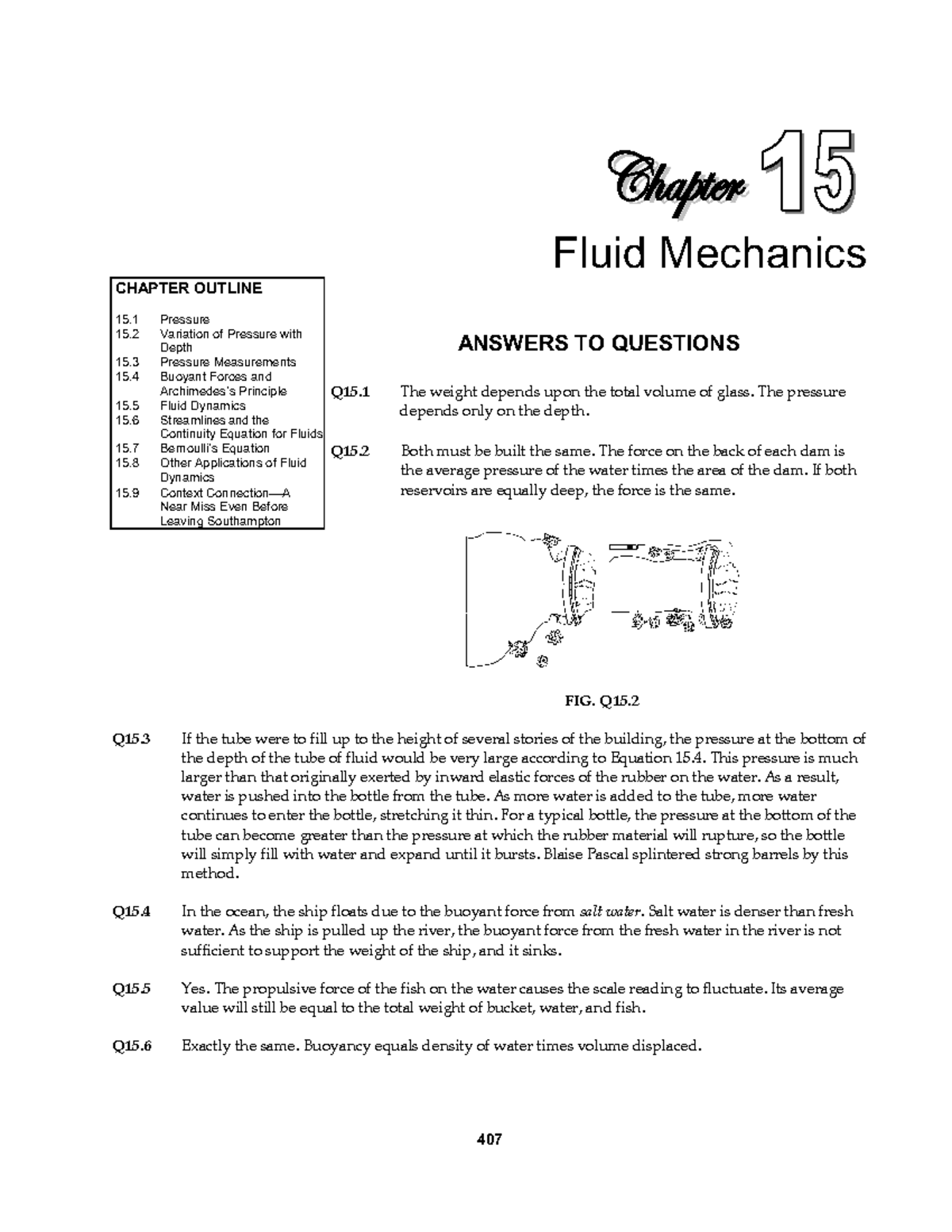 Chapter 15

Fluid Mechanics

CHAPTER OUTLINE

15.1 Pressure
15.2 Variation of Pressure with Depth
15.3 Pressure Measurements
15.4 Buoyant Forces and Archimedes's Principle
15.5 Fluid Dynamics
15.6 Streamlines and the Continuity Equation for Fluids
15.7 Bernoulli's Equation
15.8 Other Applications of Fluid Dynamics
15.9 Context Connection—A Near Miss Even Before Leaving Southampton

ANSWERS TO QUESTIONS

Q15.1 The weight depends upon the total volume of glass. The pressure depends only on the depth.

Q15.2 Both must be built the same. The force on the back of each dam is the average pressure of the water times the area of the dam. If both reservoirs are equally deep, the force is the same.

FIG. Q15.2

Q15.3 If the tube were to fill up to the height of several stories of the building, the pressure at the bottom of the depth of the tube of fluid would be very large according to Equation 15.4. This pressure is much larger than that originally exerted by inward elastic forces of the rubber on the water. As a result, water is pushed into the bottle from the tube. As more water is added to the tube, more water continues to enter the bottle, stretching it thin. For a typical bottle, the pressure at the bottom of the tube can become greater than the pressure at which the rubber material will rupture, so the bottle will simply fill with water and expand until it bursts. Blaise Pascal splintered strong barrels by this method.

Q15.4 In the ocean, the ship floats due to the buoyant force from salt water. Salt water is denser than fresh water. As the ship is pulled up the river, the buoyant force from the fresh water in the river is not sufficient to support the weight of the ship, and it sinks.

Q15.5 Yes. The propulsive force of the fish on the water causes the scale reading to fluctuate. Its average value will still be equal to the total weight of bucket, water, and fish.

Q15.6 Exactly the same. Buoyancy equals density of water times volume displaced.

407