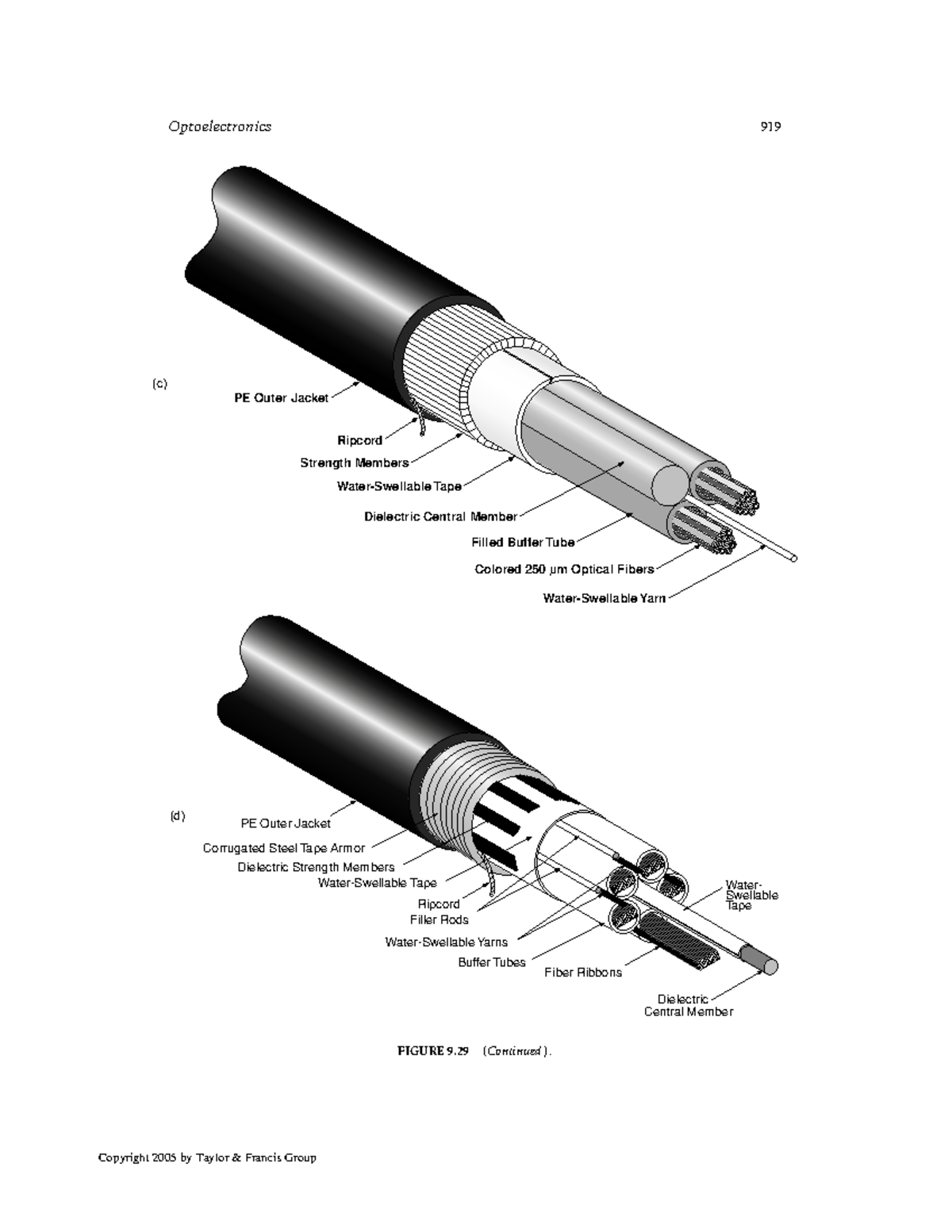 Optoelectronics 919

(c)

PE Outer Jacket
Ripcord
Strength Members
Water-Swellable Tape
Dielectric Central Member
Filled Buffer Tube
Colored 250 μm Optical Fibers
Water-Swellable Yarn

(d)

PE Outer Jacket
Corrugated Steel Tape Armor
Dielectric Strength Members
Water-Swellable Tape
Ripcord
Filler Rods
Water-Swellable Yarns
Buffer Tubes
Fiber Ribbons
Water-Swellable Tape
Dielectric Central Member

FIGURE 9.29 (Continued).

Copyright 2005 by Taylor & Francis Group