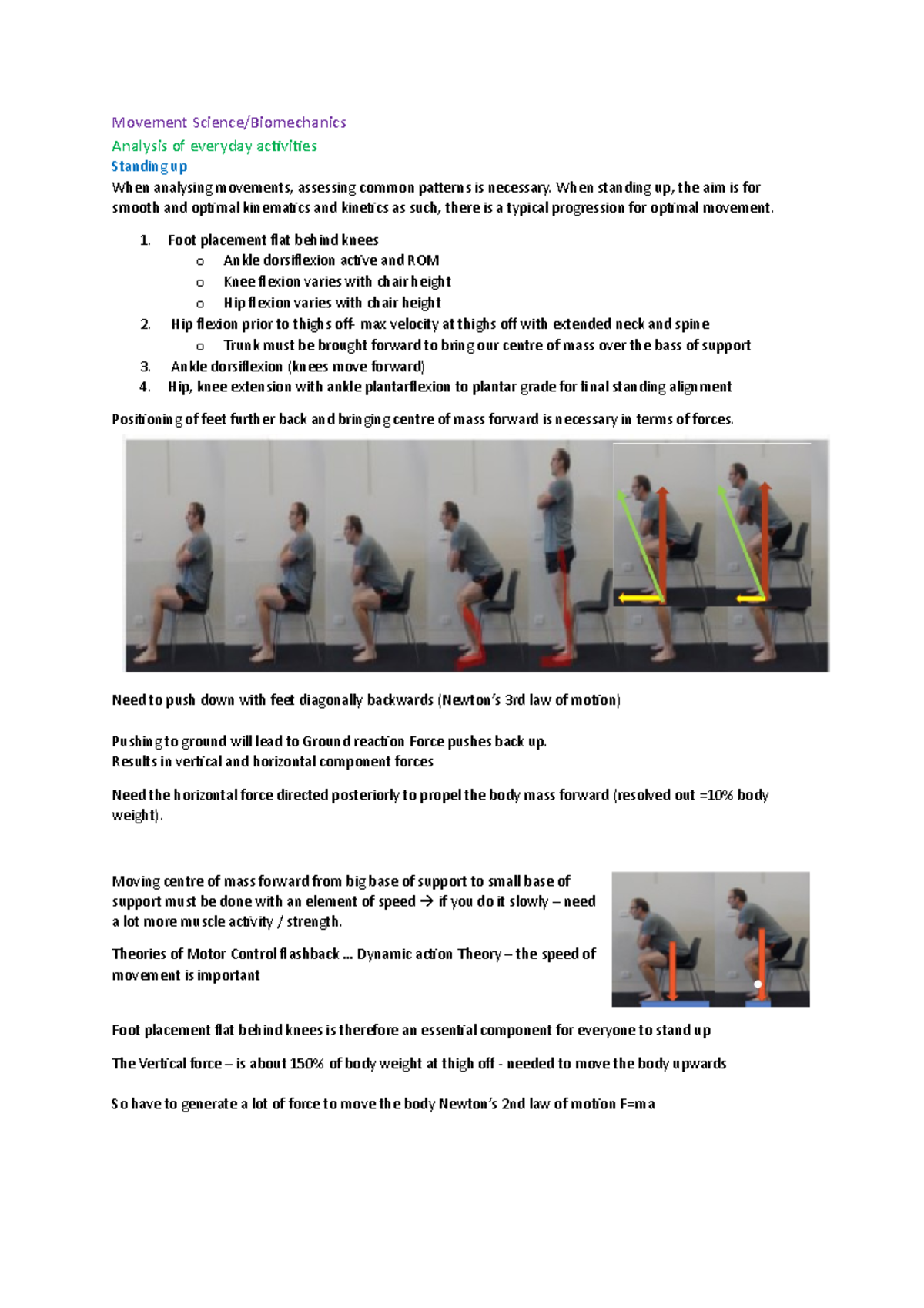 Movement Science/Biomechanics

Analysis of everyday activities

Standing up

When analysing movements, assessing common patterns is necessary. When standing up, the aim is for smooth and optimal kinematics and kinetics as such, there is a typical progression for optimal movement.

1. Foot placement flat behind knees
   o Ankle dorsiflexion active and ROM
   o Knee flexion varies with chair height
   o Hip flexion varies with chair height
2. Hip flexion prior to thighs off- max velocity at thighs off with extended neck and spine
   o Trunk must be brought forward to bring our centre of mass over the bass of support
3. Ankle dorsiflexion (knees move forward)
4. Hip, knee extension with ankle plantarflexion to plantar grade for final standing alignment

Positioning of feet further back and bringing centre of mass forward is necessary in terms of forces.

Need to push down with feet diagonally backwards (Newton's 3rd law of motion)

Pushing to ground will lead to Ground reaction Force pushes back up.
Results in vertical and horizontal component forces

Need the horizontal force directed posteriorly to propel the body mass forward (resolved out =10% body weight).

Moving centre of mass forward from big base of support to small base of support must be done with an element of speed → if you do it slowly – need a lot more muscle activity / strength.

Theories of Motor Control flashback ... Dynamic action Theory – the speed of movement is important

Foot placement flat behind knees is therefore an essential component for everyone to stand up

The Vertical force – is about 150% of body weight at thigh off - needed to move the body upwards

So have to generate a lot of force to move the body Newton's 2nd law of motion F=ma