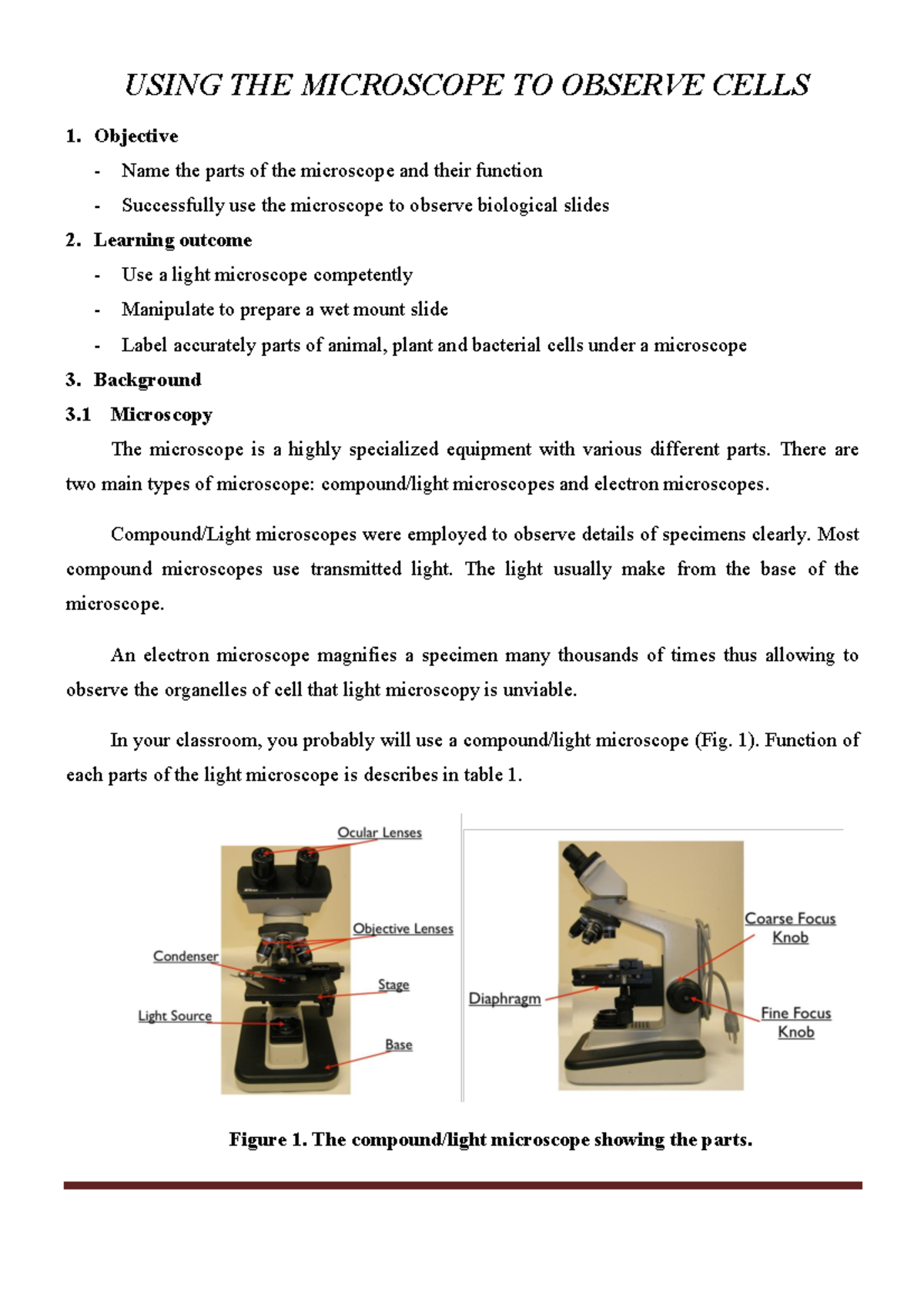 USING THE MICROSCOPE TO OBSERVE CELLS

1. Objective

- Name the parts of the microscope and their function
- Successfully use the microscope to observe biological slides

2. Learning outcome

- Use a light microscope competently
- Manipulate to prepare a wet mount slide
- Label accurately parts of animal, plant and bacterial cells under a microscope

3. Background

3.1 Microscopy

The microscope is a highly specialized equipment with various different parts. There are two main types of microscope: compound/light microscopes and electron microscopes.

Compound/Light microscopes were employed to observe details of specimens clearly. Most compound microscopes use transmitted light. The light usually make from the base of the microscope.

An electron microscope magnifies a specimen many thousands of times thus allowing to observe the organelles of cell that light microscopy is unviable.

In your classroom, you probably will use a compound/light microscope (Fig. 1). Function of each parts of the light microscope is describes in table 1.

Ocular Lenses
Objective Lenses
Condenser
Stage
Light Source
Base
Coarse Focus Knob
Diaphragm
Fine Focus Knob

Figure 1. The compound/light microscope showing the parts.