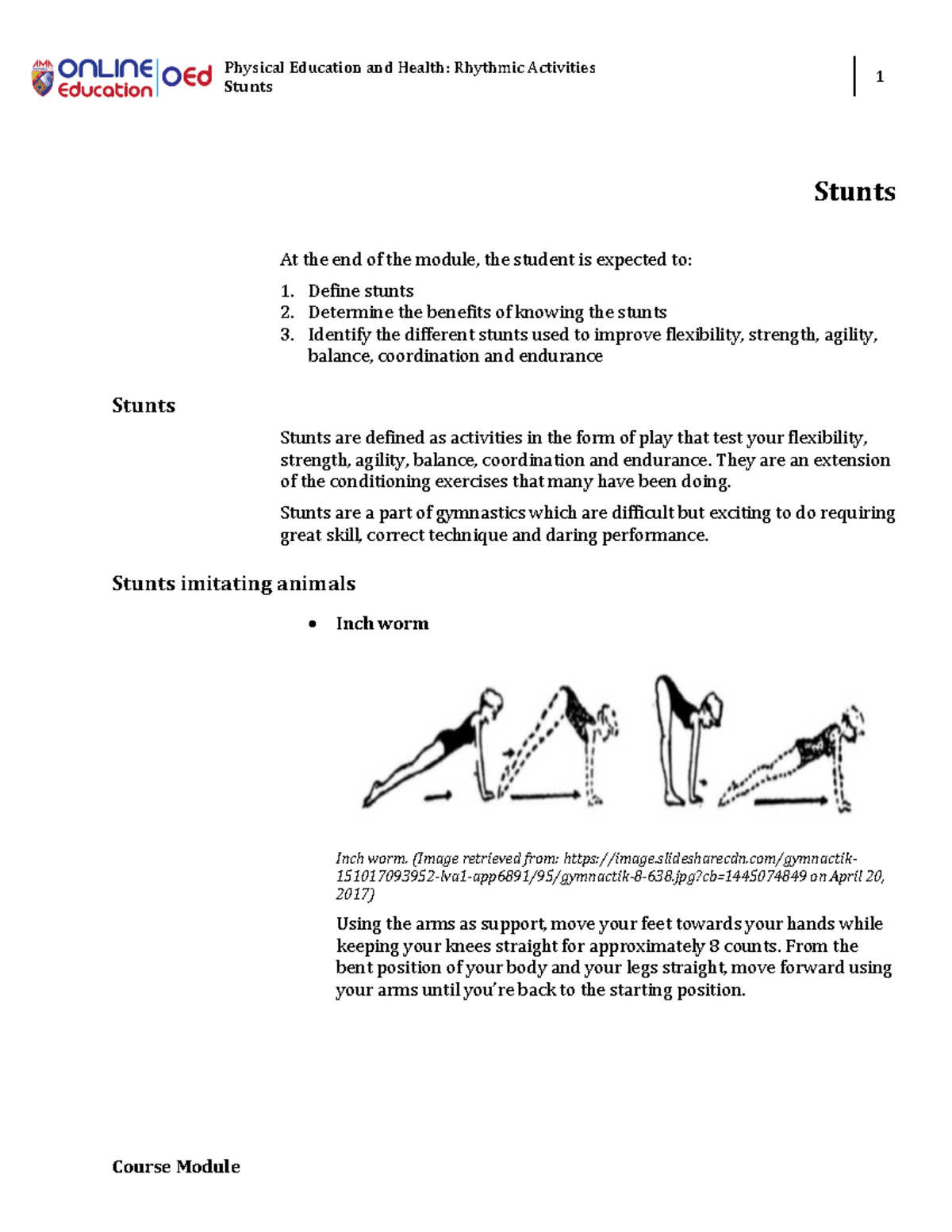 AMA ONLINE Education OEd

Physical Education and Health: Rhythmic Activities
Stunts

1

Stunts

At the end of the module, the student is expected to:

1. Define stunts
2. Determine the benefits of knowing the stunts
3. Identify the different stunts used to improve flexibility, strength, agility, balance, coordination and endurance

Stunts

Stunts are defined as activities in the form of play that test your flexibility, strength, agility, balance, coordination and endurance. They are an extension of the conditioning exercises that many have been doing.

Stunts are a part of gymnastics which are difficult but exciting to do requiring great skill, correct technique and daring performance.

Stunts imitating animals

• Inch worm

Inch worm. (Image retrieved from: https://image.slidesharecdn.com/gymnactik-151017093952-lva1-app6891/95/gymnactik-8-638.jpg?cb=1445074849 on April 20, 2017)

Using the arms as support, move your feet towards your hands while keeping your knees straight for approximately 8 counts. From the bent position of your body and your legs straight, move forward using your arms until you're back to the starting position.

Course Module