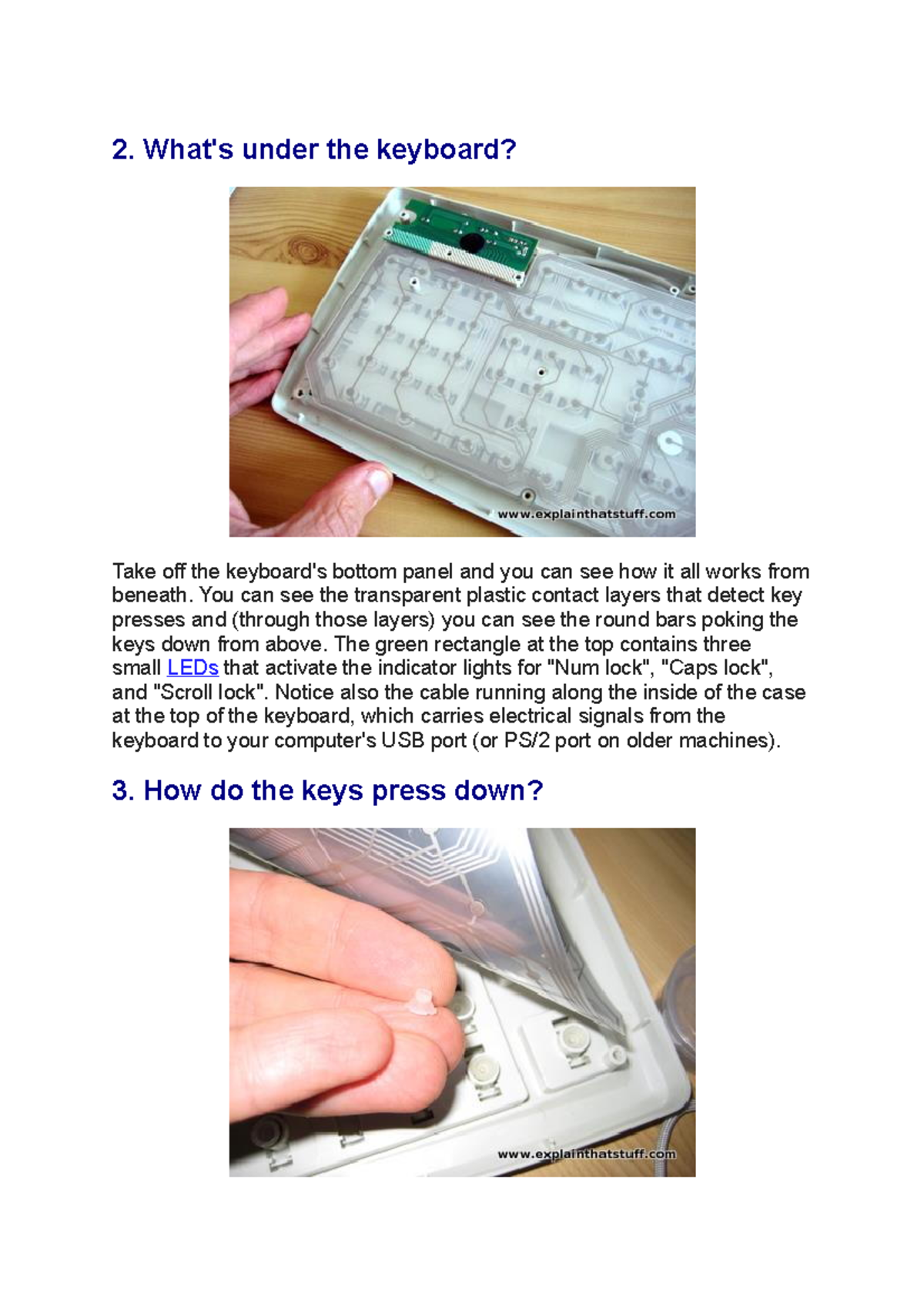 2. What's under the keyboard?

www.explainthatstuff.com

Take off the keyboard's bottom panel and you can see how it all works from beneath. You can see the transparent plastic contact layers that detect key presses and (through those layers) you can see the round bars poking the keys down from above. The green rectangle at the top contains three small LEDs that activate the indicator lights for "Num lock", "Caps lock", and "Scroll lock". Notice also the cable running along the inside of the case at the top of the keyboard, which carries electrical signals from the keyboard to your computer's USB port (or PS/2 port on older machines).

3. How do the keys press down?

www.explainthatstuff.com