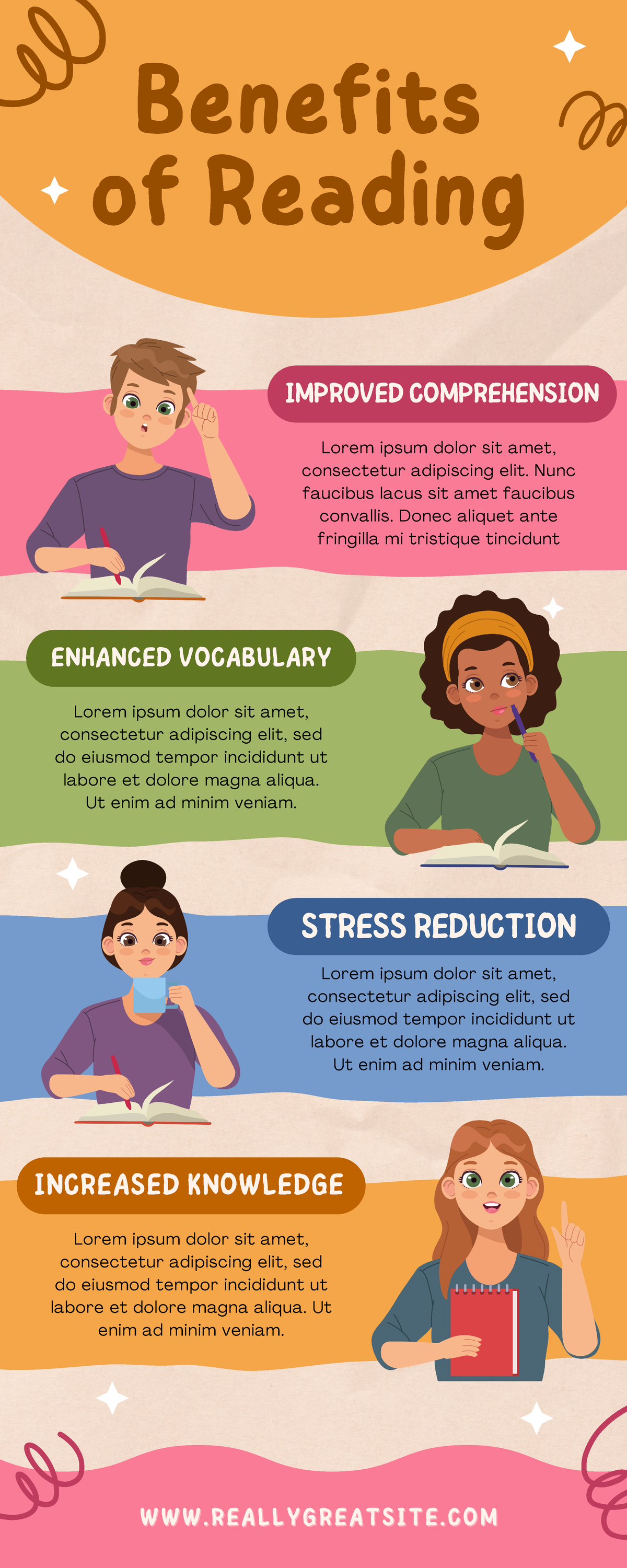 Benefits of Reading

IMPROVED COMPREHENSION

Lorem ipsum dolor sit amet, consectetur adipiscing elit. Nunc faucibus lacus sit amet faucibus convallis. Donec aliquet ante fringilla mi tristique tincidunt

ENHANCED VOCABULARY

Lorem ipsum dolor sit amet, consectetur adipiscing elit, sed do eiusmod tempor incididunt ut labore et dolore magna aliqua. Ut enim ad minim veniam.

STRESS REDUCTION

Lorem ipsum dolor sit amet, consectetur adipiscing elit, sed do eiusmod tempor incididunt ut labore et dolore magna aliqua. Ut enim ad minim veniam.

INCREASED KNOWLEDGE

Lorem ipsum dolor sit amet, consectetur adipiscing elit, sed do eiusmod tempor incididunt ut labore et dolore magna aliqua. Ut enim ad minim veniam.

WWW.REALLYGREATSITE.COM