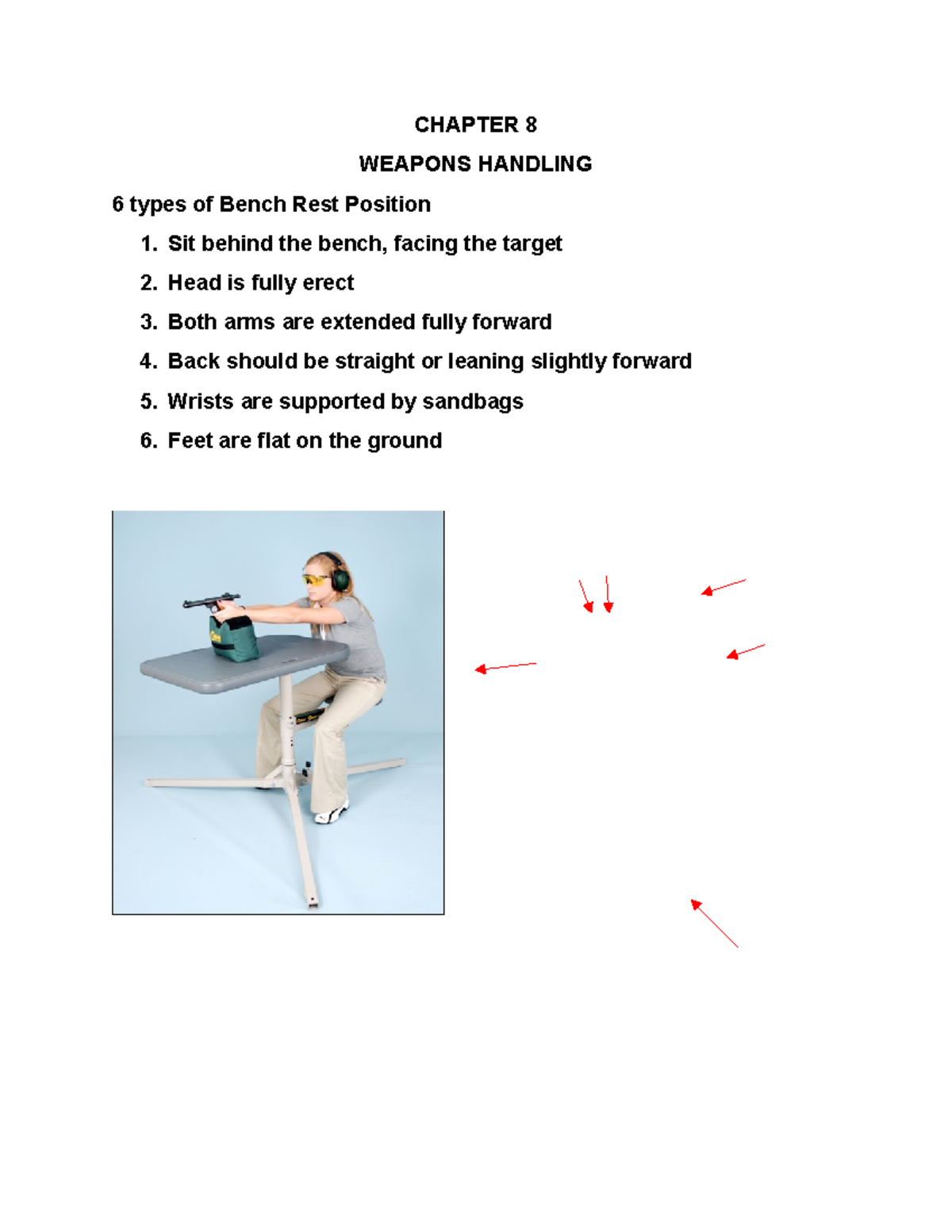 CHAPTER 8

WEAPONS HANDLING

6 types of Bench Rest Position

1. Sit behind the bench, facing the target
2. Head is fully erect
3. Both arms are extended fully forward
4. Back should be straight or leaning slightly forward
5. Wrists are supported by sandbags
6. Feet are flat on the ground