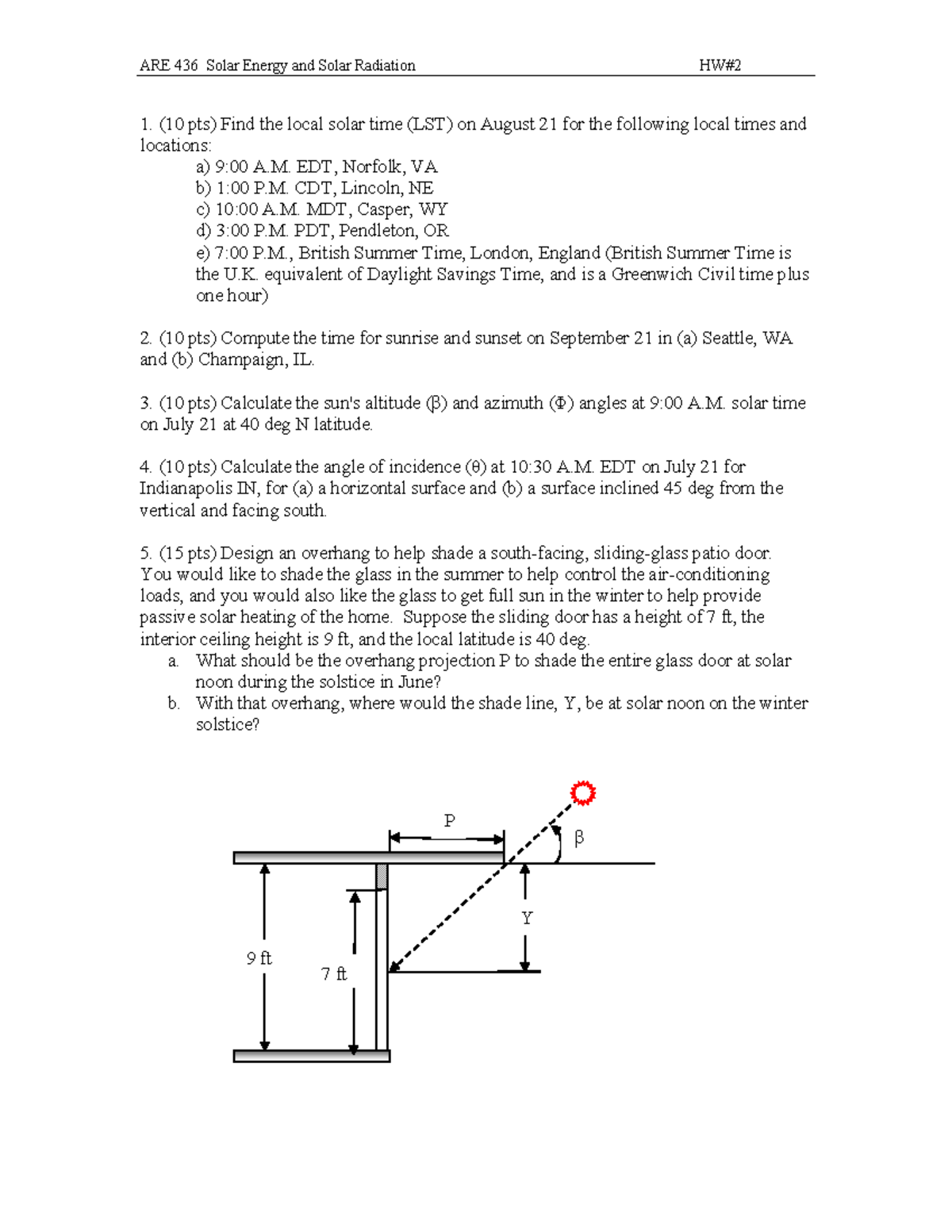 ARE 436 Solar Energy and Solar Radiation HW#2

1. (10 pts) Find the local solar time (LST) on August 21 for the following local times and locations:

a) 9:00 A.M. EDT, Norfolk, VA
b) 1:00 P.M. CDT, Lincoln, NE
c) 10:00 A.M. MDT, Casper, WY
d) 3:00 P.M. PDT, Pendleton, OR
e) 7:00 P.M., British Summer Time, London, England (British Summer Time is the U.K. equivalent of Daylight Savings Time, and is a Greenwich Civil time plus one hour)

2. (10 pts) Compute the time for sunrise and sunset on September 21 in (a) Seattle, WA and (b) Champaign, IL.

3. (10 pts) Calculate the sun's altitude ($\beta$) and azimuth ($\Phi$) angles at 9:00 A.M. solar time on July 21 at 40 deg N latitude.

4. (10 pts) Calculate the angle of incidence ($\theta$) at 10:30 A.M. EDT on July 21 for Indianapolis IN, for (a) a horizontal surface and (b) a surface inclined 45 deg from the vertical and facing south.

5. (15 pts) Design an overhang to help shade a south-facing, sliding-glass patio door. You would like to shade the glass in the summer to help control the air-conditioning loads, and you would also like the glass to get full sun in the winter to help provide passive solar heating of the home. Suppose the sliding door has a height of 7 ft, the interior ceiling height is 9 ft, and the local latitude is 40 deg.

a. What should be the overhang projection P to shade the entire glass door at solar noon during the solstice in June?
b. With that overhang, where would the shade line, Y, be at solar noon on the winter solstice?

P
$\beta$
Y
9 ft
7 ft