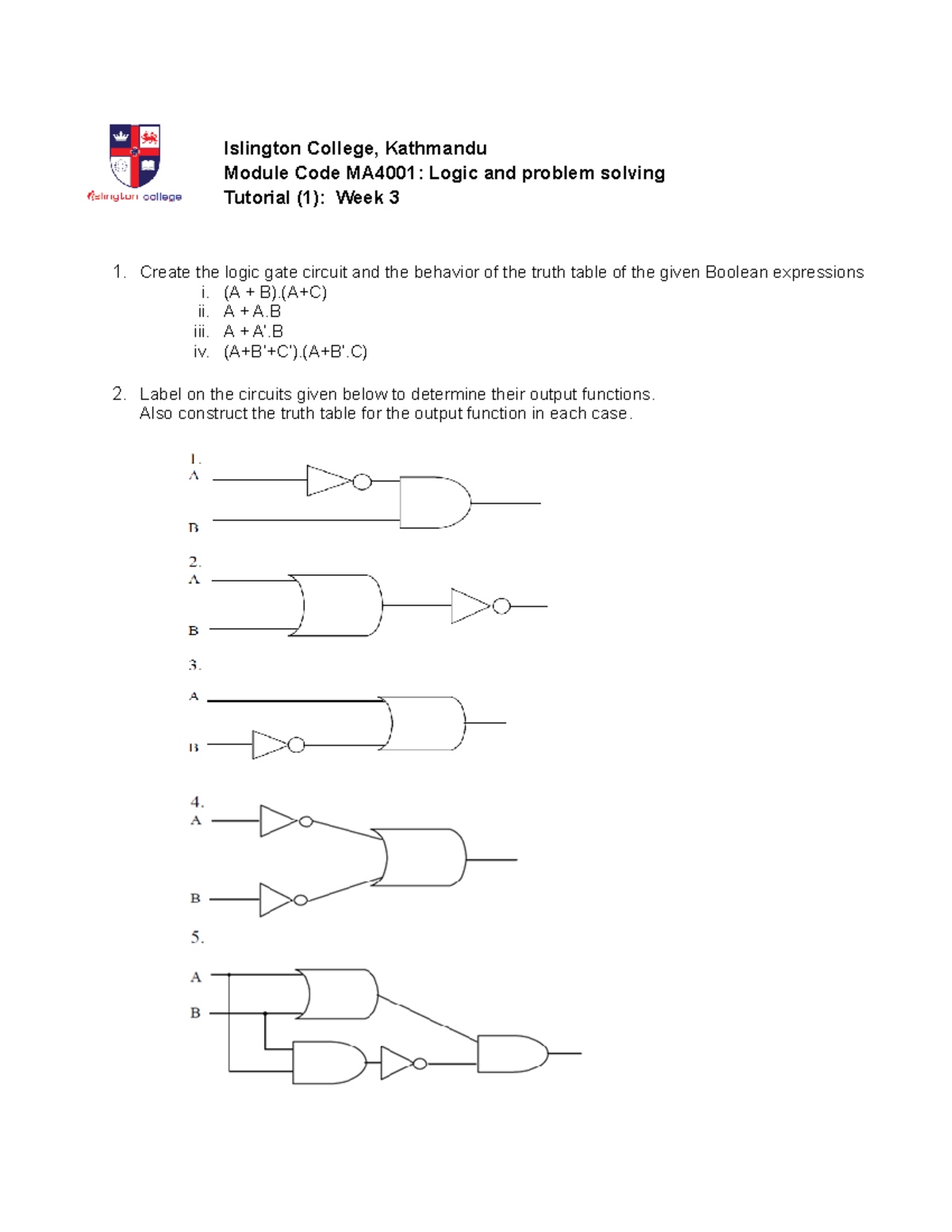 islington college

Islington College, Kathmandu
Module Code MA4001: Logic and problem solving
Tutorial (1): Week 3

1. Create the logic gate circuit and the behavior of the truth table of the given Boolean expressions
i. (A + B).(A+C)
ii. A + A.B
iii. A + A'.B
iv. (A+B'+C').(A+B'.C)

2. Label on the circuits given below to determine their output functions.
Also construct the truth table for the output function in each case.

1.
A
B

2.
A
B

3.
A
B

4.
A
B

5.
A
B