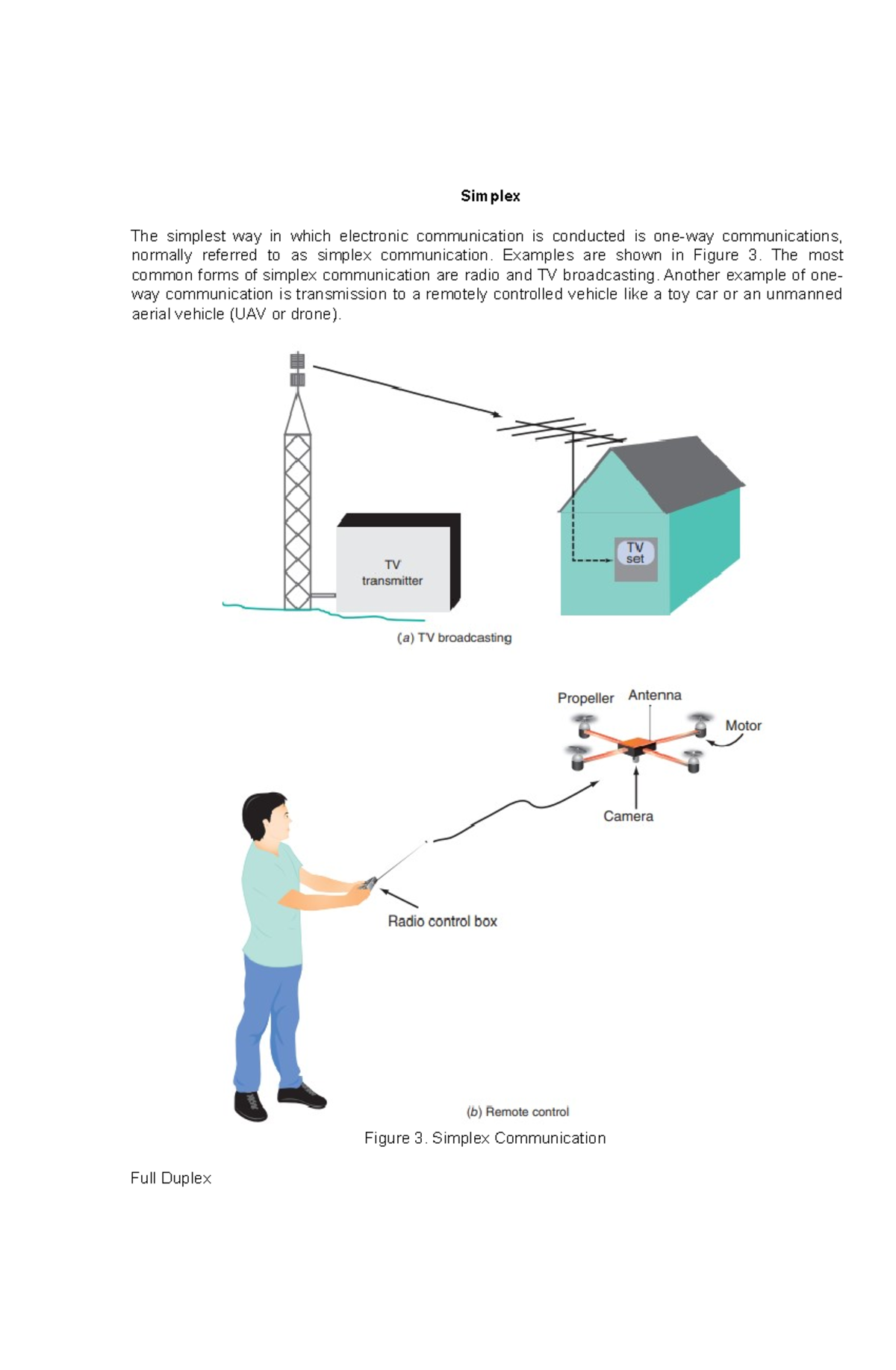 Simplex

The simplest way in which electronic communication is conducted is one-way communications, normally referred to as simplex communication. Examples are shown in Figure 3. The most common forms of simplex communication are radio and TV broadcasting. Another example of one-way communication is transmission to a remotely controlled vehicle like a toy car or an unmanned aerial vehicle (UAV or drone).

TV transmitter

TV set

(a) TV broadcasting

Propeller

Antenna

Motor

Camera

Radio control box

(b) Remote control

Figure 3. Simplex Communication

Full Duplex