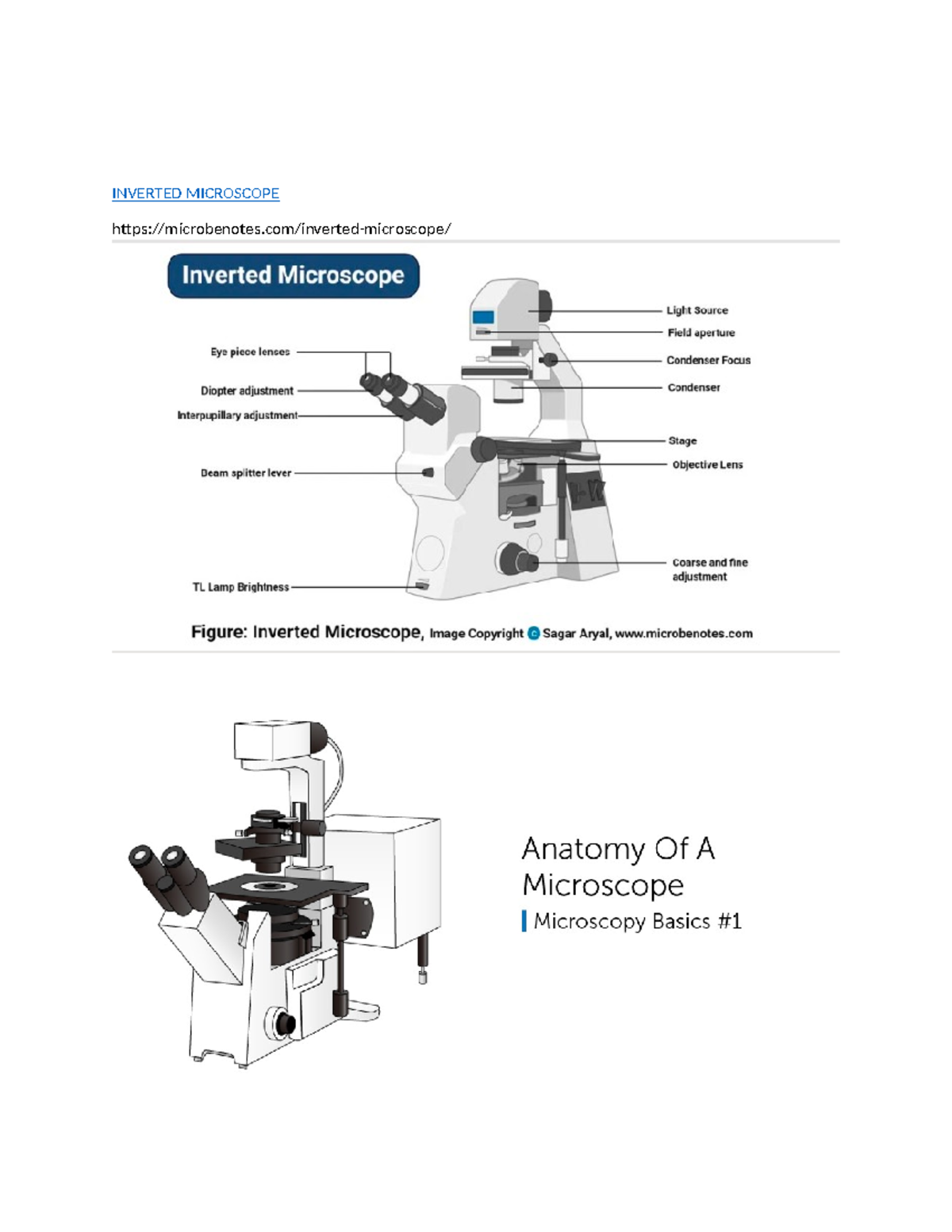 INVERTED MICROSCOPE

https://microbenotes.com/inverted-microscope/

Inverted Microscope

Eye piece lenses
Diopter adjustment
Interpupillary adjustment
Beam splitter lever
TL Lamp Brightness

Light Source
Field aperture
Condenser Focus
Condenser
Stage
Objective Lens
Coarse and fine adjustment

Figure: Inverted Microscope, Image Copyright © Sagar Aryal, www.microbenotes.com

Anatomy Of A Microscope
Microscopy Basics #1