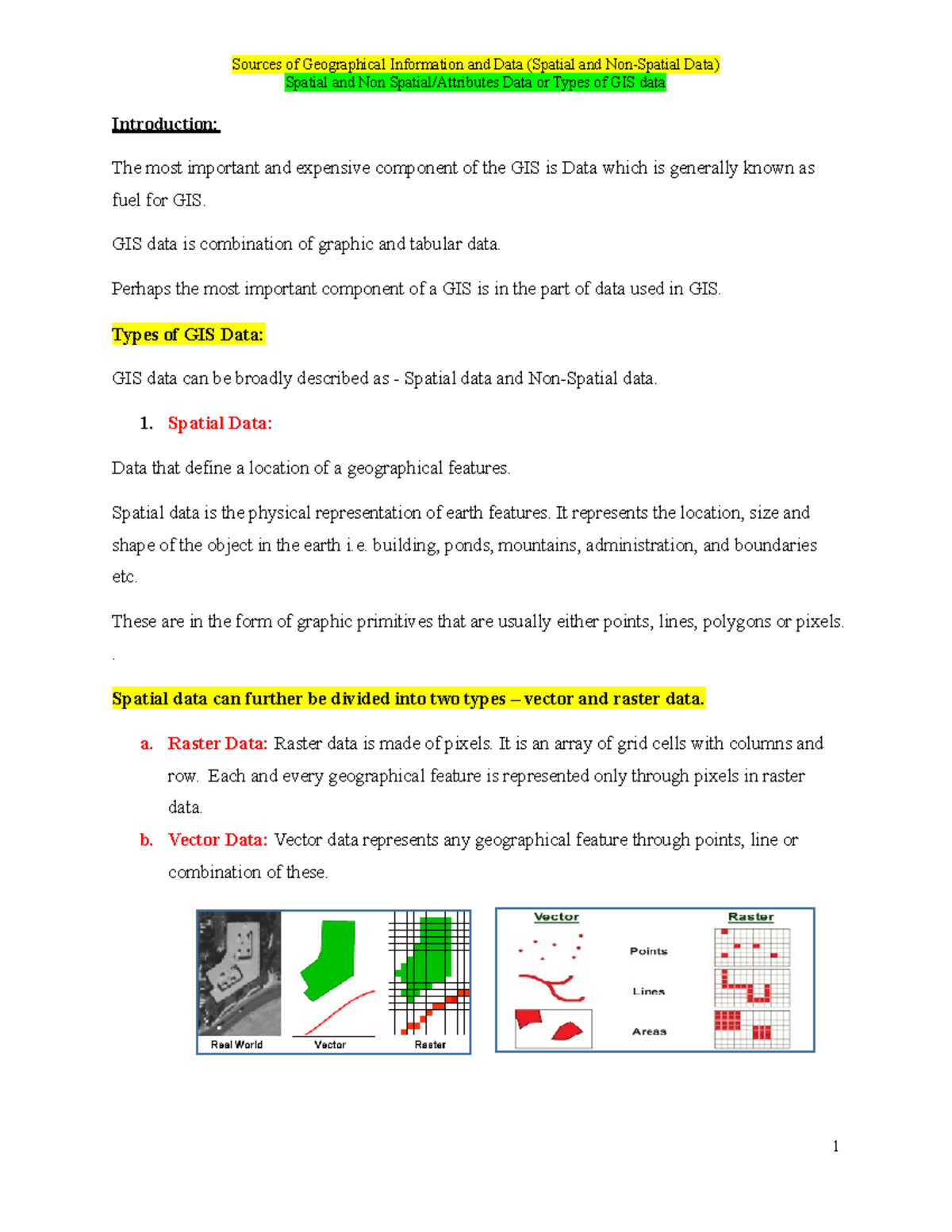 Sources of Geographical Information and Data (Spatial and Non-Spatial Data)
Spatial and Non Spatial/Attributes Data or Types of GIS data

Introduction:

The most important and expensive component of the GIS is Data which is generally known as fuel for GIS.

GIS data is combination of graphic and tabular data.

Perhaps the most important component of a GIS is in the part of data used in GIS.

Types of GIS Data:

GIS data can be broadly described as - Spatial data and Non-Spatial data.

1. Spatial Data:

Data that define a location of a geographical features.

Spatial data is the physical representation of earth features. It represents the location, size and shape of the object in the earth i.e. building, ponds, mountains, administration, and boundaries etc.

These are in the form of graphic primitives that are usually either points, lines, polygons or pixels.
.

Spatial data can further be divided into two types – vector and raster data.

a. Raster Data: Raster data is made of pixels. It is an array of grid cells with columns and row. Each and every geographical feature is represented only through pixels in raster data.
b. Vector Data: Vector data represents any geographical feature through points, line or combination of these.

Real World
Vector
Raster

Vector
Raster
Points
Lines
Areas

1