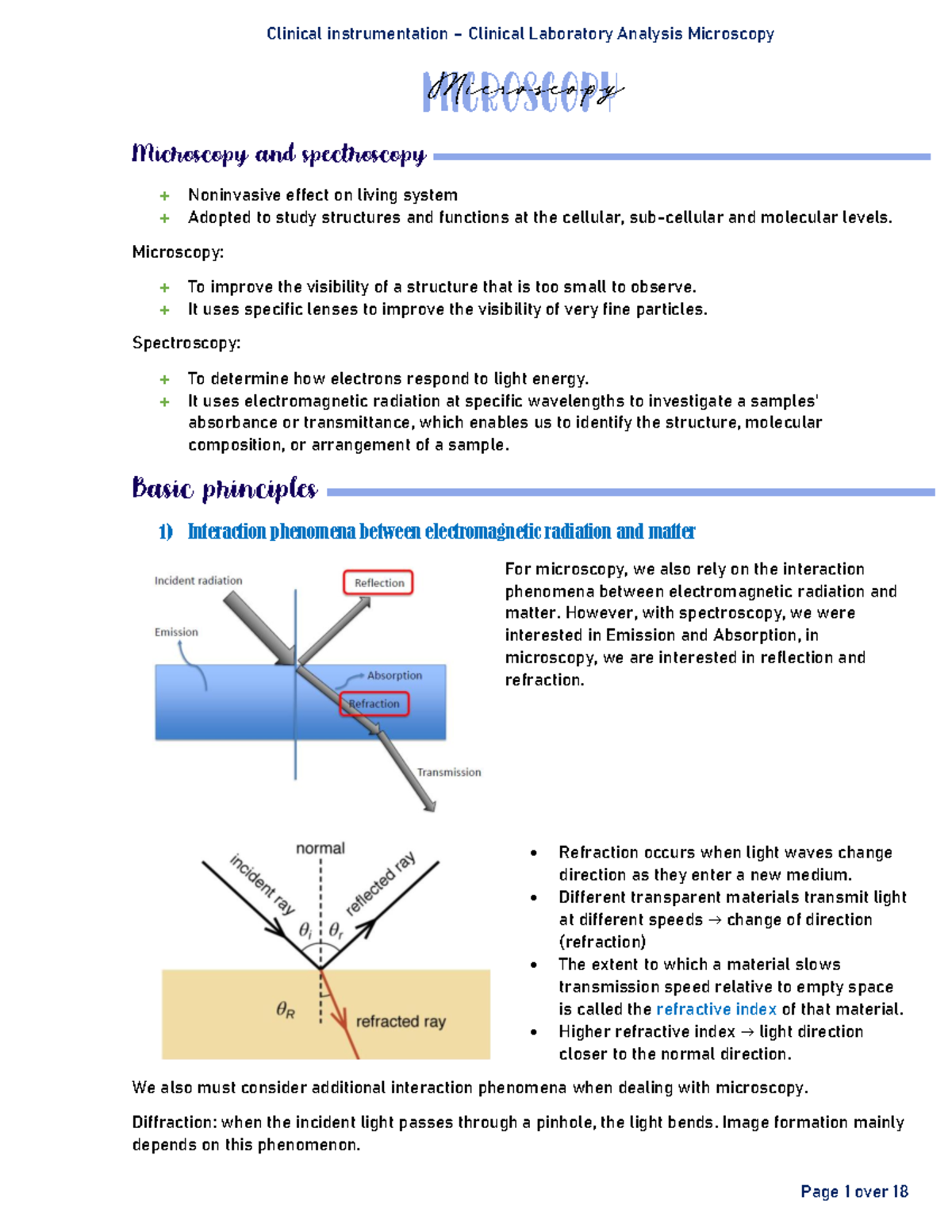 Clinical instrumentation – Clinical Laboratory Analysis Microscopy

MICROSCOPY
Microscopy

Microscopy and spectroscopy

+ Noninvasive effect on living system
+ Adopted to study structures and functions at the cellular, sub-cellular and molecular levels.

Microscopy:

+ To improve the visibility of a structure that is too small to observe.
+ It uses specific lenses to improve the visibility of very fine particles.

Spectroscopy:

+ To determine how electrons respond to light energy.
+ It uses electromagnetic radiation at specific wavelengths to investigate a samples' absorbance or transmittance, which enables us to identify the structure, molecular composition, or arrangement of a sample.

Basic principles

1) Interaction phenomena between electromagnetic radiation and matter

Incident radiation
Reflection
Emission
Absorption
Refraction
Transmission

For microscopy, we also rely on the interaction phenomena between electromagnetic radiation and matter. However, with spectroscopy, we were interested in Emission and Absorption, in microscopy, we are interested in reflection and refraction.

normal
incident ray
reflected ray
$\theta_i$
$\theta_r$
$\theta_R$
refracted ray

• Refraction occurs when light waves change direction as they enter a new medium.
• Different transparent materials transmit light at different speeds → change of direction (refraction)
• The extent to which a material slows transmission speed relative to empty space is called the refractive index of that material.
• Higher refractive index → light direction closer to the normal direction.

We also must consider additional interaction phenomena when dealing with microscopy.

Diffraction: when the incident light passes through a pinhole, the light bends. Image formation mainly depends on this phenomenon.

Page 1 over 18