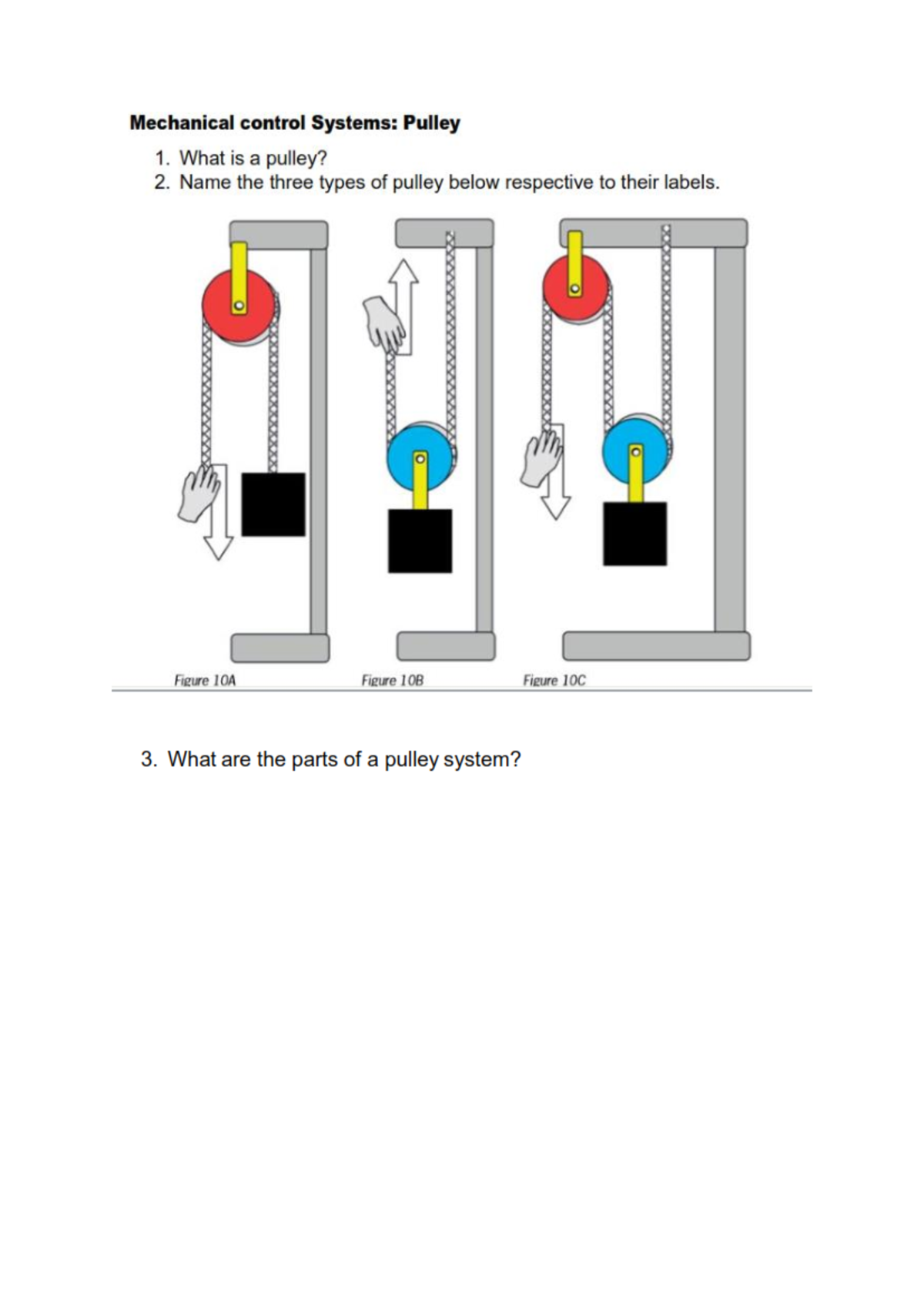 Mechanical control Systems: Pulley

1. What is a pulley?
2. Name the three types of pulley below respective to their labels.

Figure 10A

Figure 10B

Figure 10C

3. What are the parts of a pulley system?