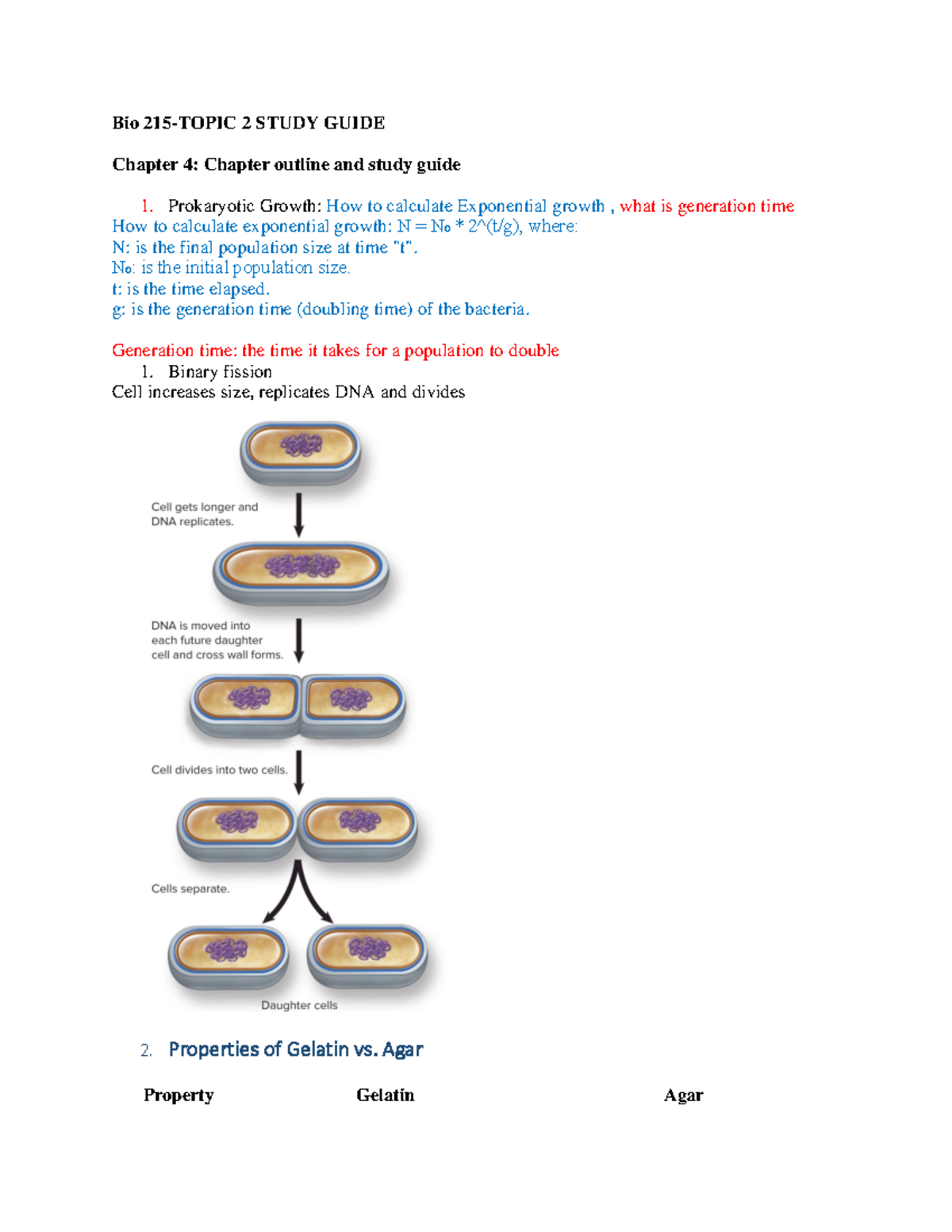 Bio 215-TOPIC 2 STUDY GUIDE

Chapter 4: Chapter outline and study guide

1. Prokaryotic Growth: How to calculate Exponential growth , what is generation time
How to calculate exponential growth: N = N₀ * 2^(t/g), where:
N: is the final population size at time "t".
N₀: is the initial population size.
t: is the time elapsed.
g: is the generation time (doubling time) of the bacteria.

Generation time: the time it takes for a population to double
1. Binary fission
Cell increases size, replicates DNA and divides

Cell gets longer and DNA replicates.

DNA is moved into each future daughter cell and cross wall forms.

Cell divides into two cells.

Cells separate.

Daughter cells

2. Properties of Gelatin vs. Agar

| Property | Gelatin | Agar |
|---|---|---|