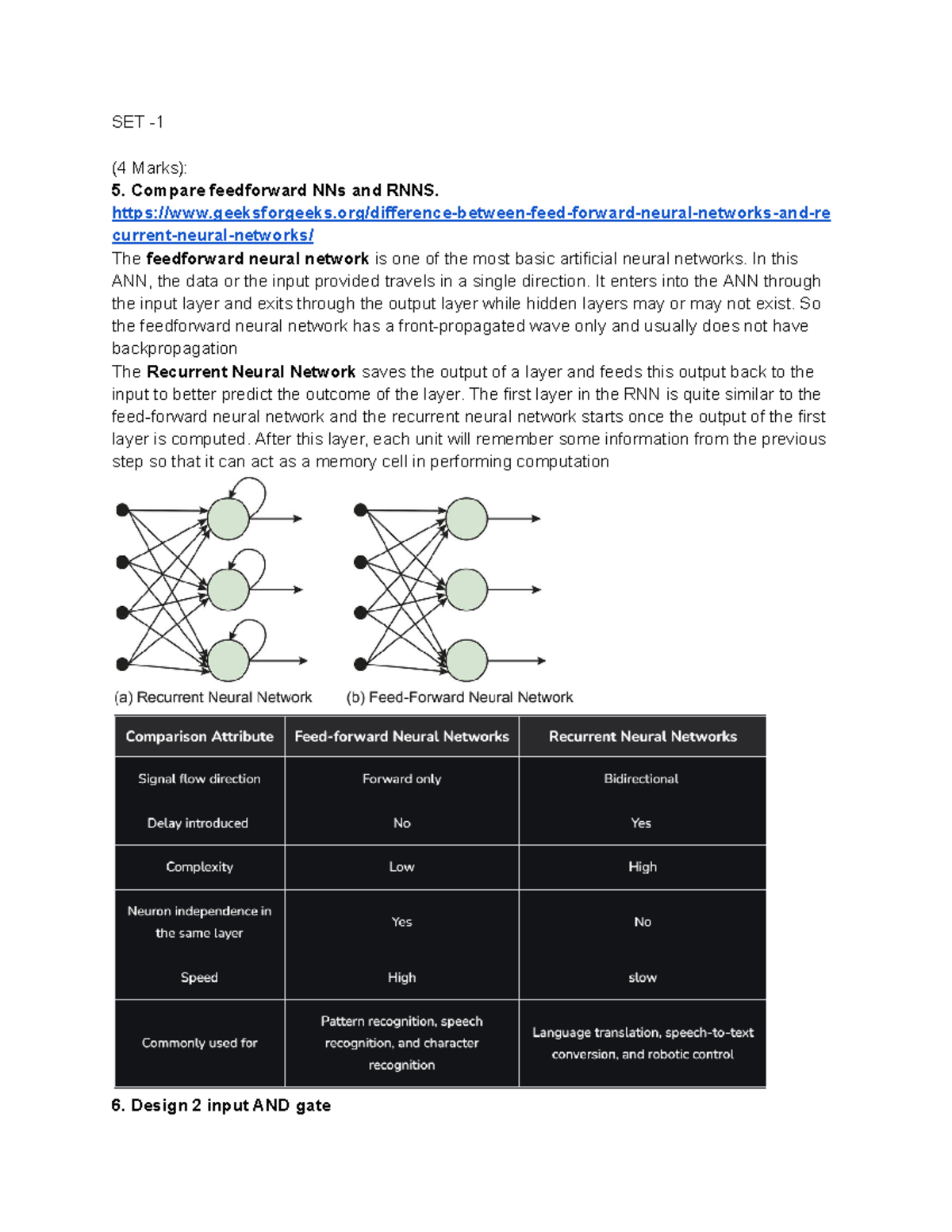 SET -1

(4 Marks):
5. Compare feedforward NNs and RNNS.
https://www.geeksforgeeks.org/difference-between-feed-forward-neural-networks-and-recurrent-neural-networks/
The feedforward neural network is one of the most basic artificial neural networks. In this ANN, the data or the input provided travels in a single direction. It enters into the ANN through the input layer and exits through the output layer while hidden layers may or may not exist. So the feedforward neural network has a front-propagated wave only and usually does not have backpropagation
The Recurrent Neural Network saves the output of a layer and feeds this output back to the input to better predict the outcome of the layer. The first layer in the RNN is quite similar to the feed-forward neural network and the recurrent neural network starts once the output of the first layer is computed. After this layer, each unit will remember some information from the previous step so that it can act as a memory cell in performing computation

(a) Recurrent Neural Network (b) Feed-Forward Neural Network

| Comparison Attribute | Feed-forward Neural Networks | Recurrent Neural Networks |
|---|---|---|
| Signal flow direction | Forward only | Bidirectional |
| Delay introduced | No | Yes |
| Complexity | Low | High |
| Neuron independence in the same layer | Yes | No |
| Speed | High | slow |
| Commonly used for | Pattern recognition, speech recognition, and character recognition | Language translation, speech-to-text conversion, and robotic control |

6. Design 2 input AND gate