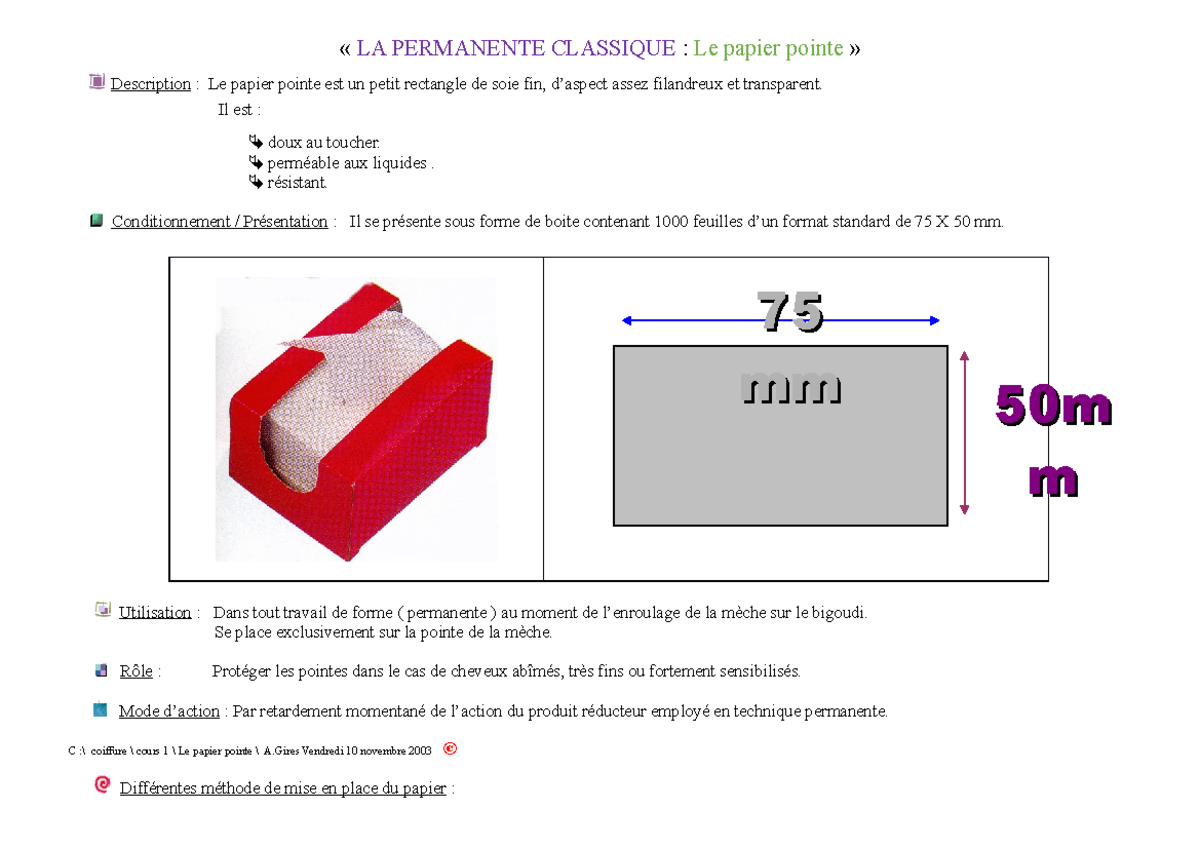 « LA PERMANENTE CLASSIQUE : Le papier pointe »

Description : Le papier pointe est un petit rectangle de soie fin, d'aspect assez filandreux et transparent.
Il est :

doux au toucher.
perméable aux liquides .
résistant.

Conditionnement / Présentation : Il se présente sous forme de boite contenant 1000 feuilles d'un format standard de 75 X 50 mm.

75
mm
50m
m

Utilisation : Dans tout travail de forme ( permanente ) au moment de l'enroulage de la mèche sur le bigoudi.
Se place exclusivement sur la pointe de la mèche.

Rôle : Protéger les pointes dans le cas de cheveux abîmés, très fins ou fortement sensibilisés.

Mode d'action : Par retardement momentané de l'action du produit réducteur employé en technique permanente.

C :\ coiffure \ cours 1 \ Le papier pointe \ A.Gires Vendredi 10 novembre 2003 ©

Différentes méthode de mise en place du papier :