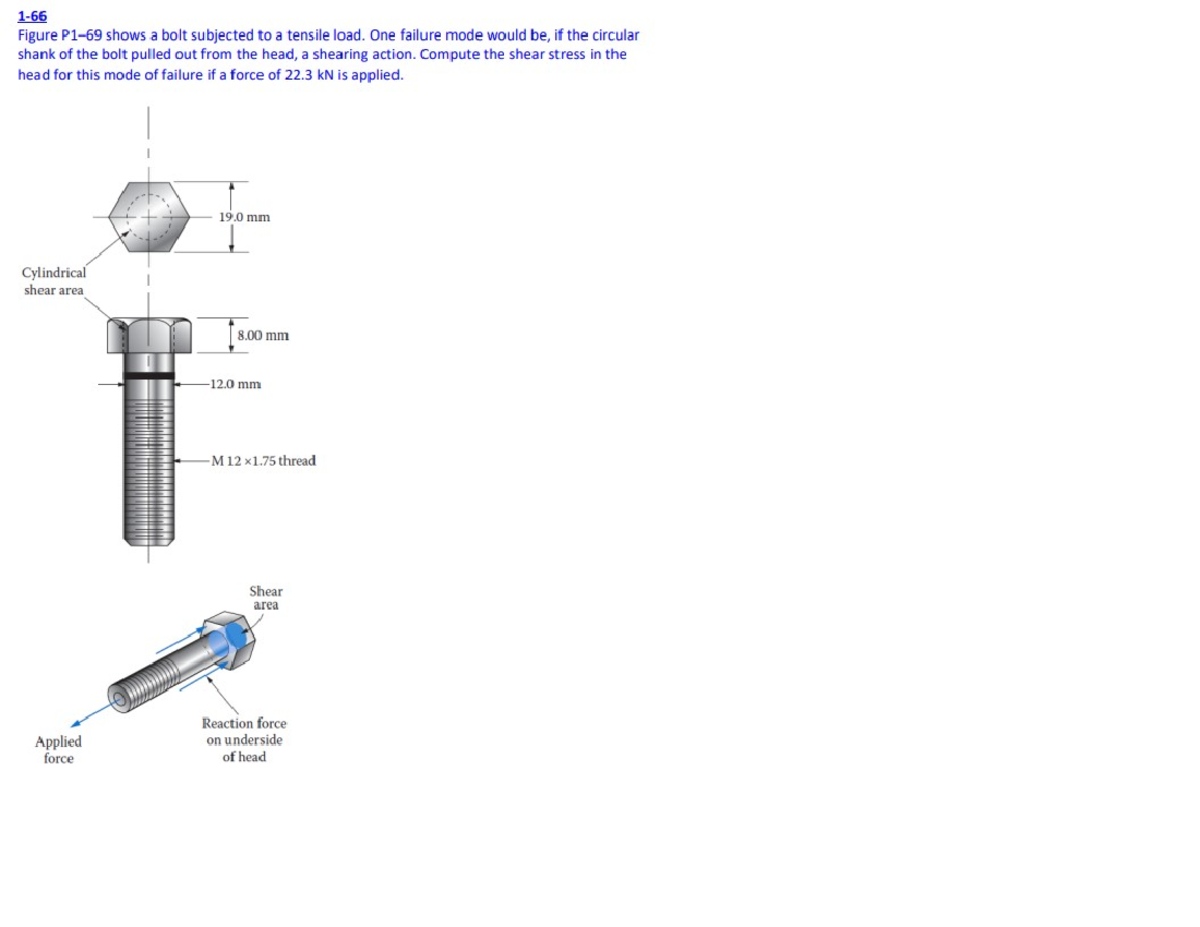 1-66
Figure P1–69 shows a bolt subjected to a tensile load. One failure mode would be, if the circular shank of the bolt pulled out from the head, a shearing action. Compute the shear stress in the head for this mode of failure if a force of 22.3 kN is applied.

19.0 mm

Cylindrical shear area

8.00 mm

12.0 mm

M 12 ×1.75 thread

Shear area

Applied force

Reaction force on underside of head