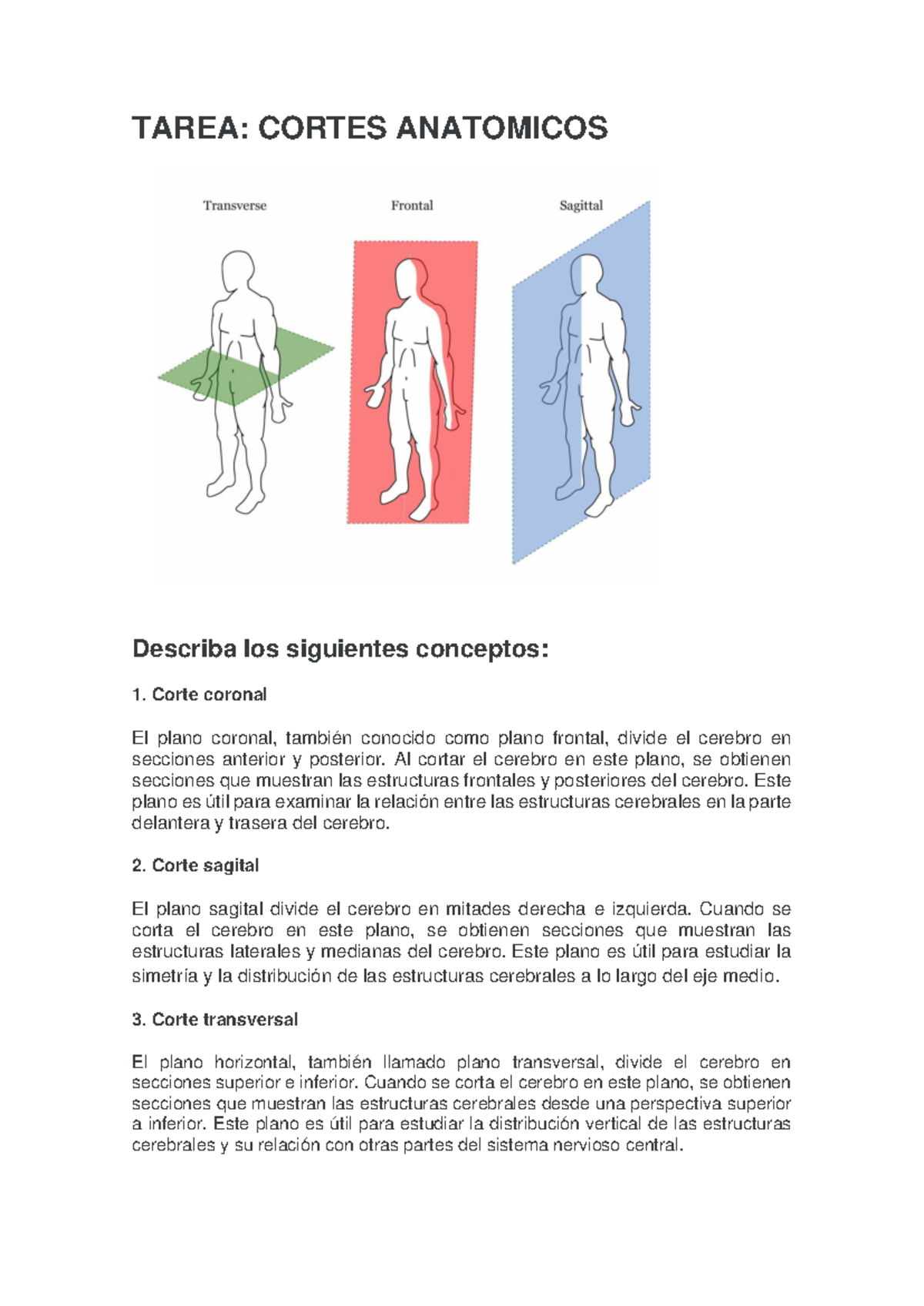 TAREA: CORTES ANATOMICOS

Transverse

Frontal

Sagittal

Describa los siguientes conceptos:

1. Corte coronal

El plano coronal, también conocido como plano frontal, divide el cerebro en secciones anterior y posterior. Al cortar el cerebro en este plano, se obtienen secciones que muestran las estructuras frontales y posteriores del cerebro. Este plano es útil para examinar la relación entre las estructuras cerebrales en la parte delantera y trasera del cerebro.

2. Corte sagital

El plano sagital divide el cerebro en mitades derecha e izquierda. Cuando se corta el cerebro en este plano, se obtienen secciones que muestran las estructuras laterales y medianas del cerebro. Este plano es útil para estudiar la simetría y la distribución de las estructuras cerebrales a lo largo del eje medio.

3. Corte transversal

El plano horizontal, también llamado plano transversal, divide el cerebro en secciones superior e inferior. Cuando se corta el cerebro en este plano, se obtienen secciones que muestran las estructuras cerebrales desde una perspectiva superior a inferior. Este plano es útil para estudiar la distribución vertical de las estructuras cerebrales y su relación con otras partes del sistema nervioso central.