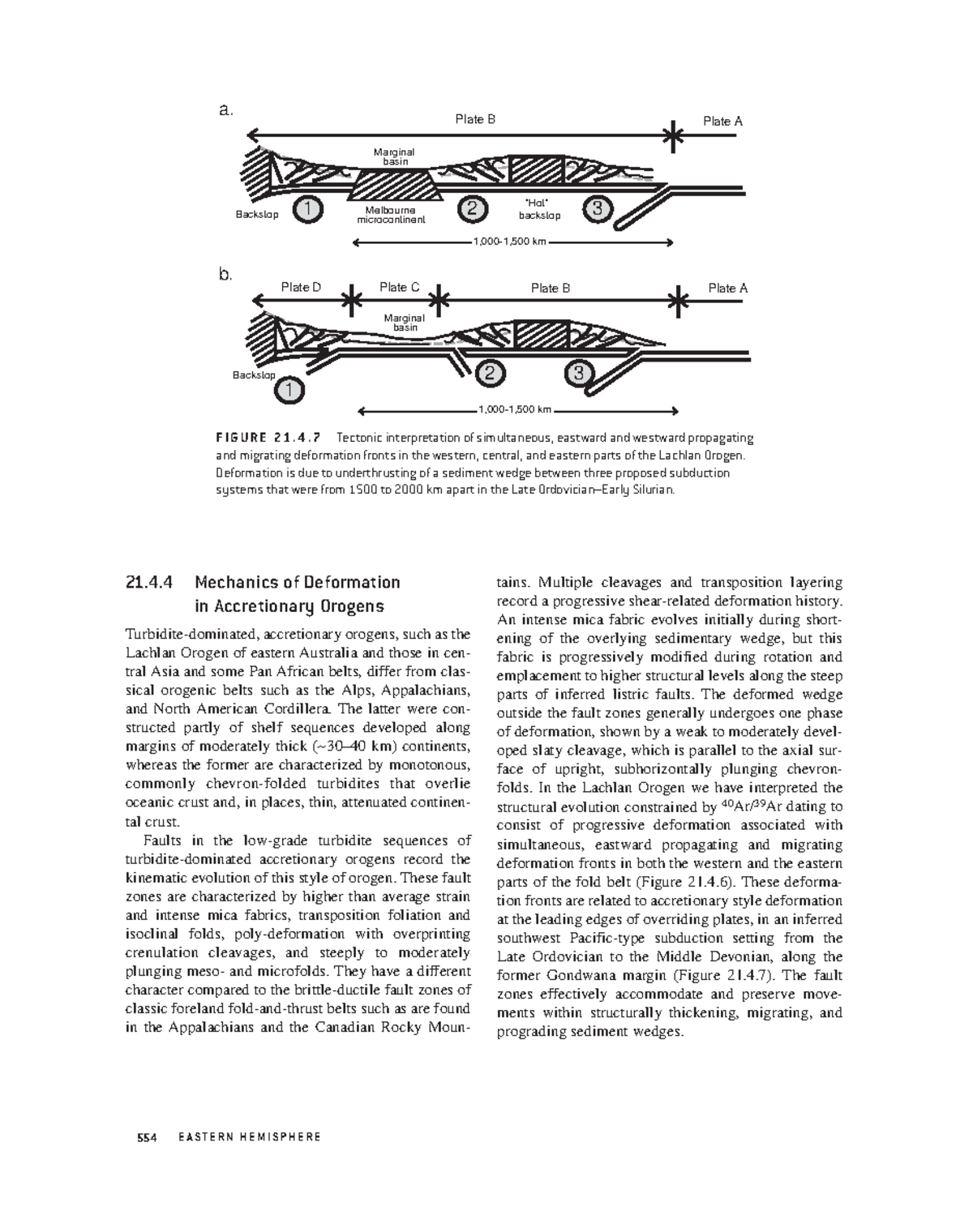 a.

Plate B

Plate A

Marginal basin

Backstop

1

Melbourne microcontinent

2

"Hot" backstop

3

1,000-1,500 km

b.

Plate D

Plate C

Plate B

Plate A

Marginal basin

Backstop

1

2

3

1,000-1,500 km

FIGURE 21.4.7 Tectonic interpretation of simultaneous, eastward and westward propagating and migrating deformation fronts in the western, central, and eastern parts of the Lachlan Orogen. Deformation is due to underthrusting of a sediment wedge between three proposed subduction systems that were from 1500 to 2000 km apart in the Late Ordovician–Early Silurian.

21.4.4 Mechanics of Deformation in Accretionary Orogens

Turbidite-dominated, accretionary orogens, such as the Lachlan Orogen of eastern Australia and those in central Asia and some Pan African belts, differ from classical orogenic belts such as the Alps, Appalachians, and North American Cordillera. The latter were constructed partly of shelf sequences developed along margins of moderately thick (~30–40 km) continents, whereas the former are characterized by monotonous, commonly chevron-folded turbidites that overlie oceanic crust and, in places, thin, attenuated continental crust.

Faults in the low-grade turbidite sequences of turbidite-dominated accretionary orogens record the kinematic evolution of this style of orogen. These fault zones are characterized by higher than average strain and intense mica fabrics, transposition foliation and isoclinal folds, poly-deformation with overprinting crenulation cleavages, and steeply to moderately plunging meso- and microfolds. They have a different character compared to the brittle-ductile fault zones of classic foreland fold-and-thrust belts such as are found in the Appalachians and the Canadian Rocky Mountains. Multiple cleavages and transposition layering record a progressive shear-related deformation history. An intense mica fabric evolves initially during shortening of the overlying sedimentary wedge, but this fabric is progressively modified during rotation and emplacement to higher structural levels along the steep parts of inferred listric faults. The deformed wedge outside the fault zones generally undergoes one phase of deformation, shown by a weak to moderately developed slaty cleavage, which is parallel to the axial surface of upright, subhorizontally plunging chevron-folds. In the Lachlan Orogen we have interpreted the structural evolution constrained by $^{40}Ar/^{39}Ar$ dating to consist of progressive deformation associated with simultaneous, eastward propagating and migrating deformation fronts in both the western and the eastern parts of the fold belt (Figure 21.4.6). These deformation fronts are related to accretionary style deformation at the leading edges of overriding plates, in an inferred southwest Pacific-type subduction setting from the Late Ordovician to the Middle Devonian, along the former Gondwana margin (Figure 21.4.7). The fault zones effectively accommodate and preserve movements within structurally thickening, migrating, and prograding sediment wedges.

554 EASTERN HEMISPHERE