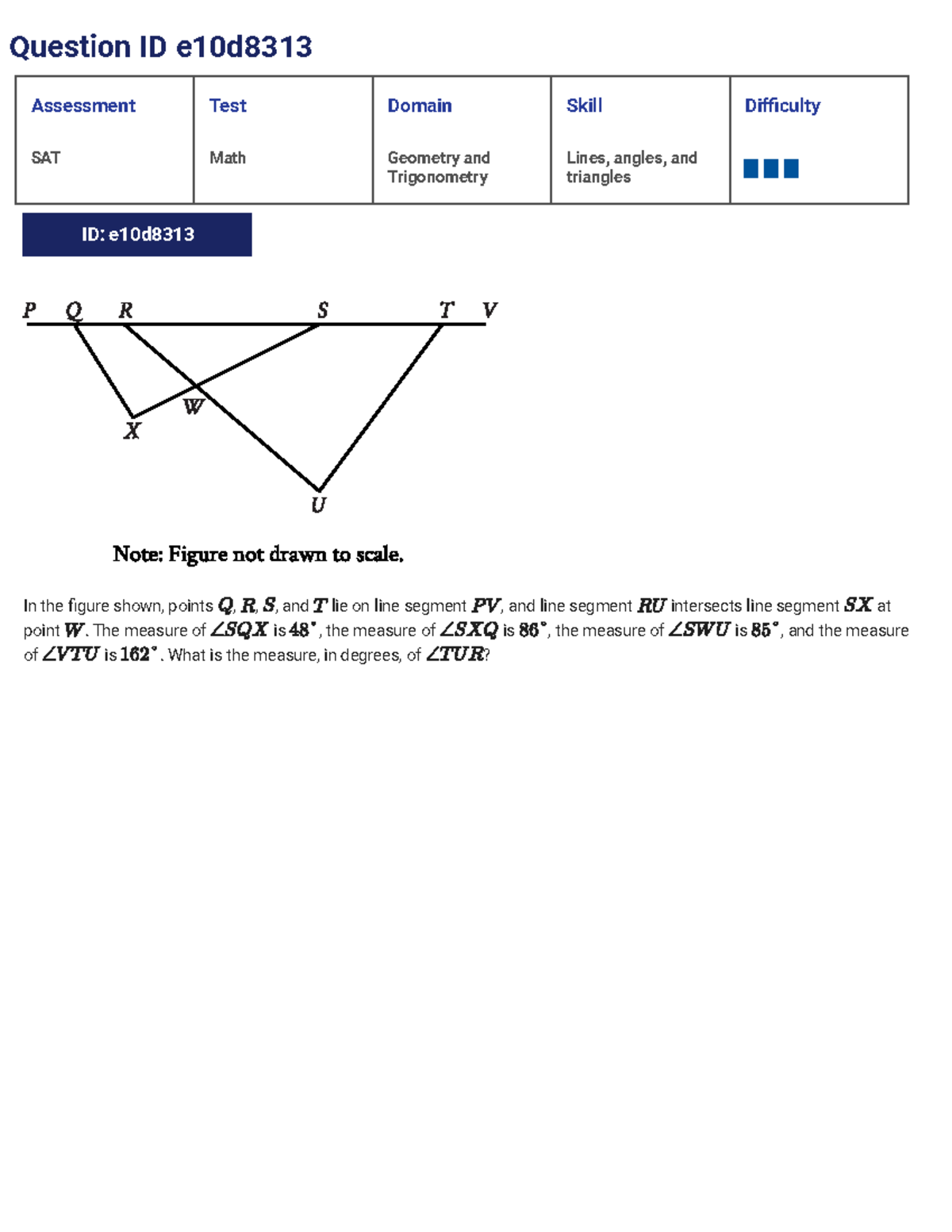 Question ID e10d8313

| Assessment | Test | Domain | Skill | Difficulty |
|---|---|---|---|---|
| SAT | Math | Geometry and Trigonometry | Lines, angles, and triangles | |

ID: e10d8313

P Q R S T V

W

X

U

Note: Figure not drawn to scale.

In the figure shown, points $Q$, $R$, $S$, and $T$ lie on line segment $PV$, and line segment $RU$ intersects line segment $SX$ at point $W$. The measure of $\angle SQX$ is $48^\circ$, the measure of $\angle SXQ$ is $86^\circ$, the measure of $\angle SWU$ is $85^\circ$, and the measure of $\angle VTU$ is $162^\circ$. What is the measure, in degrees, of $\angle TUR$?