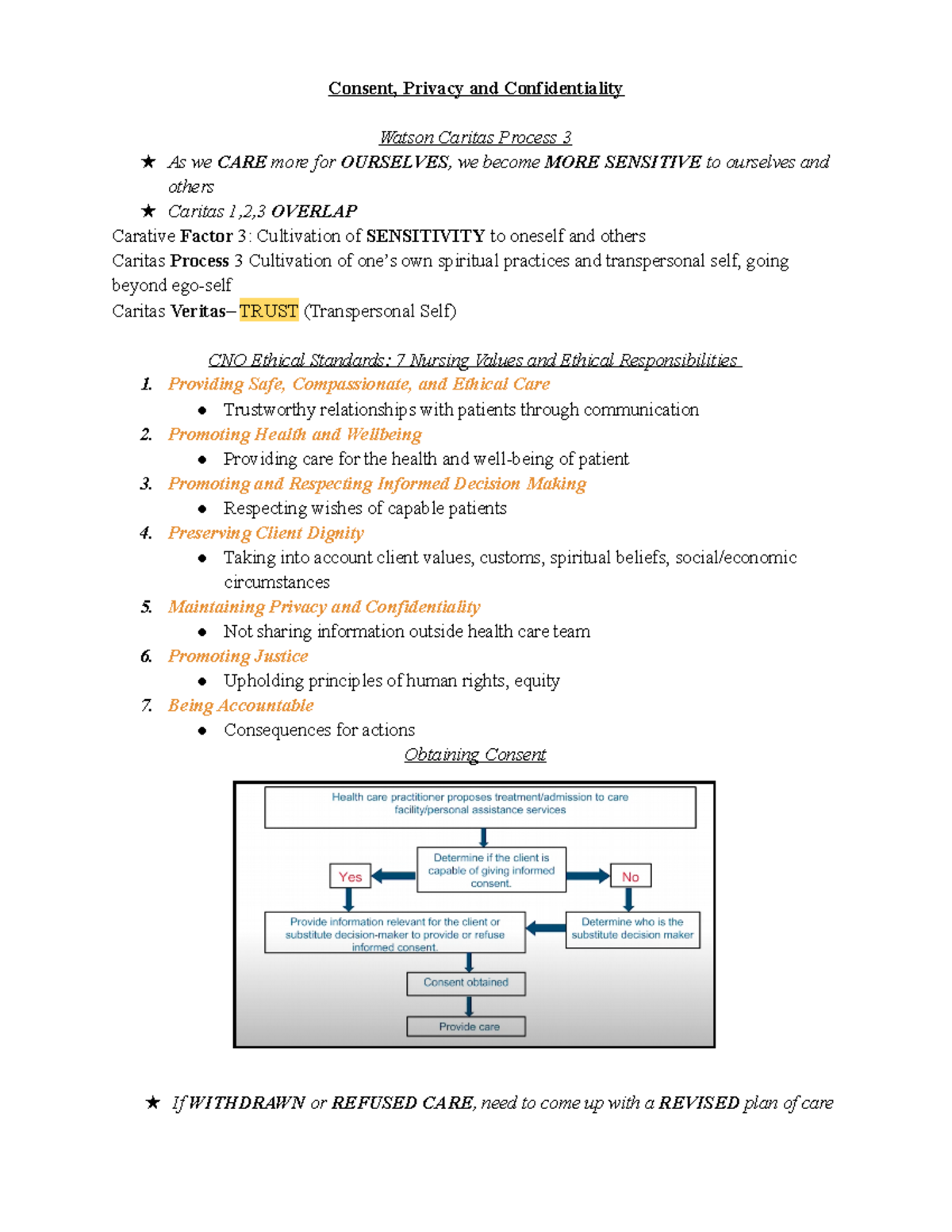 Consent, Privacy and Confidentiality

Watson Caritas Process 3

★ As we CARE more for OURSELVES, we become MORE SENSITIVE to ourselves and others
★ Caritas 1,2,3 OVERLAP

Carative Factor 3: Cultivation of SENSITIVITY to oneself and others
Caritas Process 3 Cultivation of one's own spiritual practices and transpersonal self, going beyond ego-self
Caritas Veritas– TRUST (Transpersonal Self)

CNO Ethical Standards: 7 Nursing Values and Ethical Responsibilities

1. Providing Safe, Compassionate, and Ethical Care
   ● Trustworthy relationships with patients through communication
2. Promoting Health and Wellbeing
   ● Providing care for the health and well-being of patient
3. Promoting and Respecting Informed Decision Making
   ● Respecting wishes of capable patients
4. Preserving Client Dignity
   ● Taking into account client values, customs, spiritual beliefs, social/economic circumstances
5. Maintaining Privacy and Confidentiality
   ● Not sharing information outside health care team
6. Promoting Justice
   ● Upholding principles of human rights, equity
7. Being Accountable
   ● Consequences for actions

Obtaining Consent

Health care practitioner proposes treatment/admission to care facility/personal assistance services

Determine if the client is capable of giving informed consent.

Yes

No

Provide information relevant for the client or substitute decision-maker to provide or refuse informed consent.

Determine who is the substitute decision maker

Consent obtained

Provide care

★ If WITHDRAWN or REFUSED CARE, need to come up with a REVISED plan of care