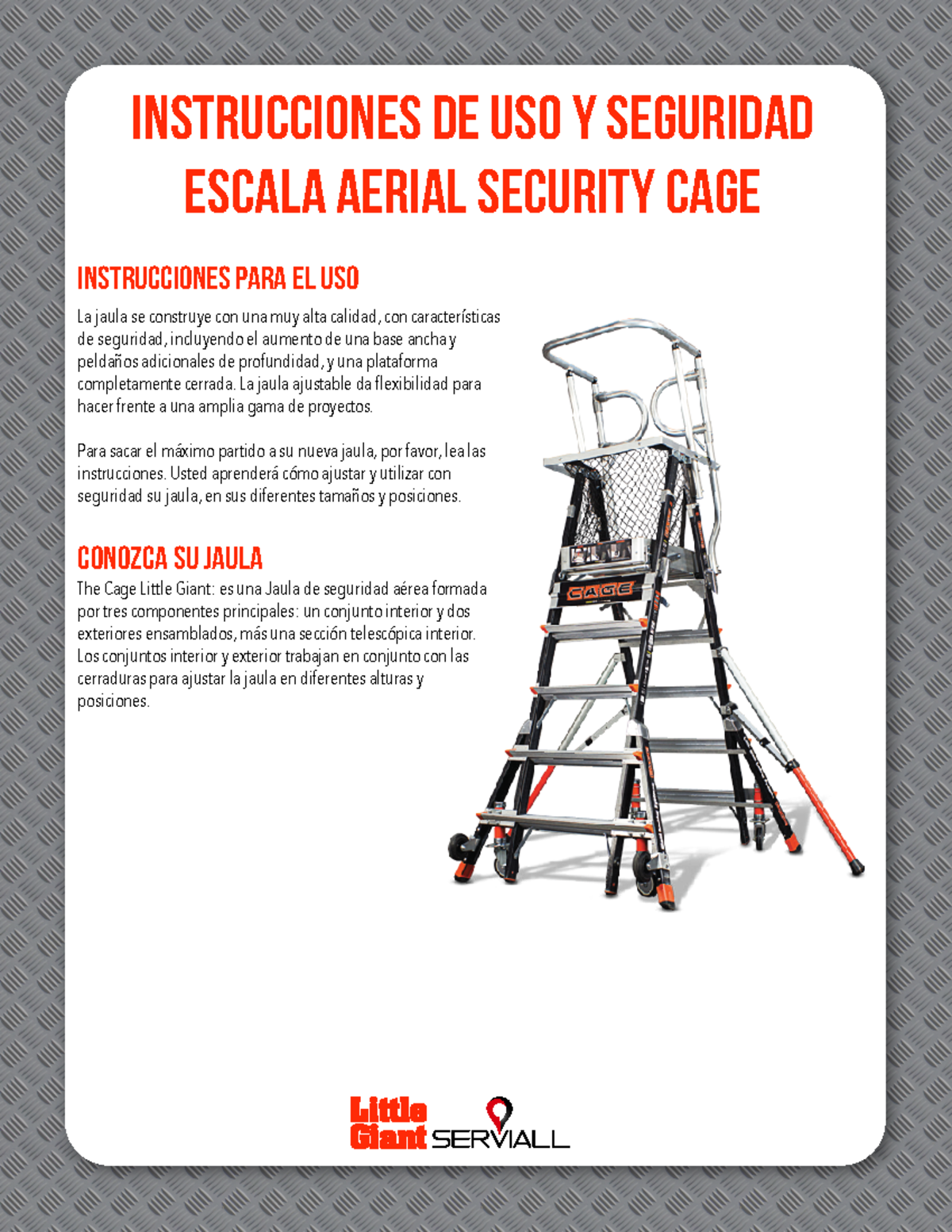 INSTRUCCIONES DE USO Y SEGURIDAD
ESCALA AERIAL SECURITY CAGE

INSTRUCCIONES PARA EL USO

La jaula se construye con una muy alta calidad, con características de seguridad, incluyendo el aumento de una base ancha y peldaños adicionales de profundidad, y una plataforma completamente cerrada. La jaula ajustable da flexibilidad para hacer frente a una amplia gama de proyectos.

Para sacar el máximo partido a su nueva jaula, por favor, lea las instrucciones. Usted aprenderá cómo ajustar y utilizar con seguridad su jaula, en sus diferentes tamaños y posiciones.

CONOZCA SU JAULA

The Cage Little Giant: es una Jaula de seguridad aérea formada por tres componentes principales: un conjunto interior y dos exteriores ensamblados, más una sección telescópica interior. Los conjuntos interior y exterior trabajan en conjunto con las cerraduras para ajustar la jaula en diferentes alturas y posiciones.

CAGE

Little Giant SERVIALL