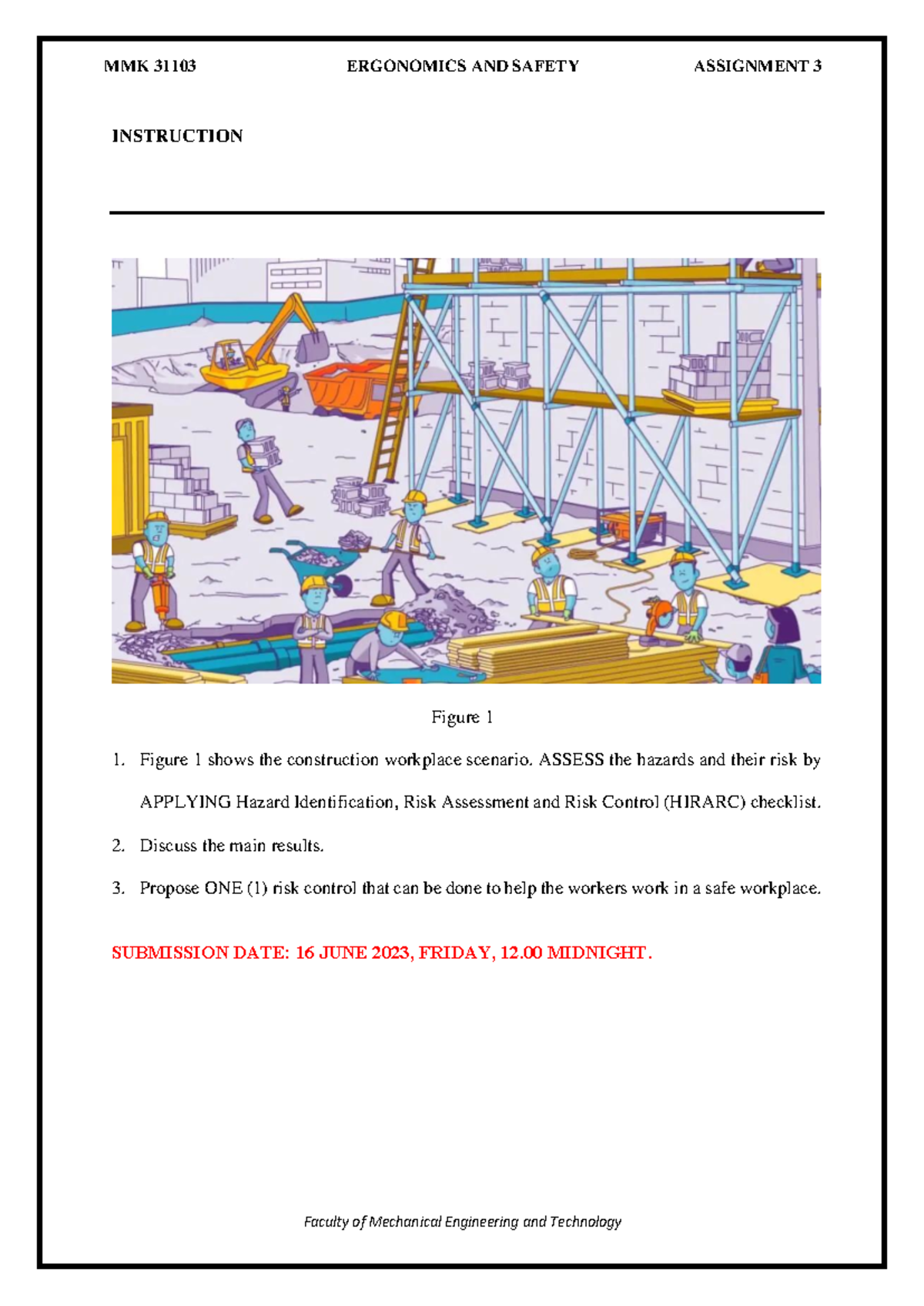 MMK 31103 ERGONOMICS AND SAFETY ASSIGNMENT 3

INSTRUCTION

Figure 1

1. Figure 1 shows the construction workplace scenario. ASSESS the hazards and their risk by APPLYING Hazard Identification, Risk Assessment and Risk Control (HIRARC) checklist.

2. Discuss the main results.

3. Propose ONE (1) risk control that can be done to help the workers work in a safe workplace.

SUBMISSION DATE: 16 JUNE 2023, FRIDAY, 12.00 MIDNIGHT.

Faculty of Mechanical Engineering and Technology