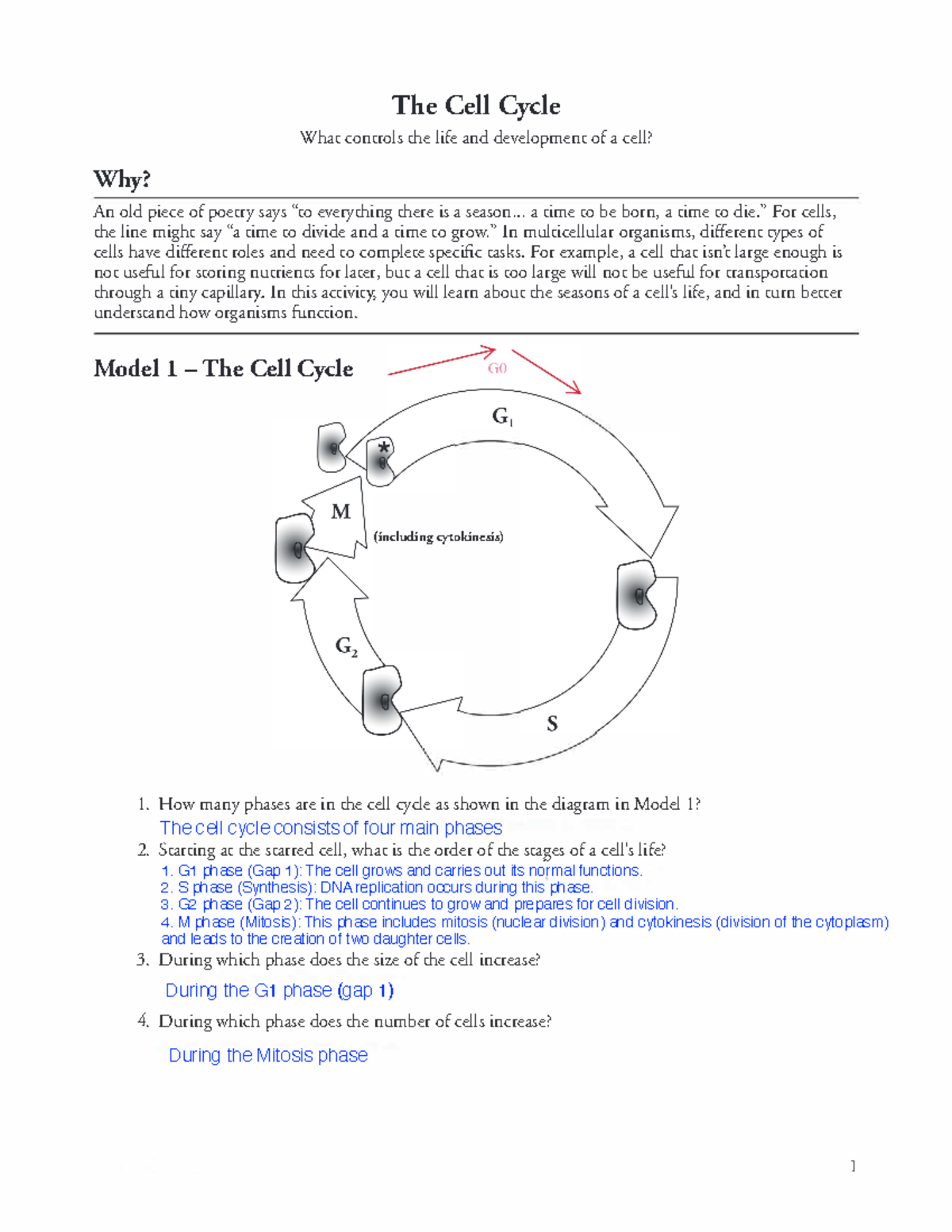 The Cell Cycle

What controls the life and development of a cell?

Why?

An old piece of poetry says "to everything there is a season… a time to be born, a time to die." For cells, the line might say "a time to divide and a time to grow." In multicellular organisms, different types of cells have different roles and need to complete specific tasks. For example, a cell that isn't large enough is not useful for storing nutrients for later, but a cell that is too large will not be useful for transportation through a tiny capillary. In this activity, you will learn about the seasons of a cell's life, and in turn better understand how organisms function.

Model 1 – The Cell Cycle

G0

$G_1$

*

M

(including cytokinesis)

$G_2$

S

1. How many phases are in the cell cycle as shown in the diagram in Model 1?

The cell cycle consists of four main phases

2. Starting at the starred cell, what is the order of the stages of a cell's life?

1. G1 phase (Gap 1): The cell grows and carries out its normal functions.
2. S phase (Synthesis): DNA replication occurs during this phase.
3. G2 phase (Gap 2): The cell continues to grow and prepares for cell division.
4. M phase (Mitosis): This phase includes mitosis (nuclear division) and cytokinesis (division of the cytoplasm) and leads to the creation of two daughter cells.

3. During which phase does the size of the cell increase?

During the G1 phase (gap 1)

4. During which phase does the number of cells increase?

During the Mitosis phase

1