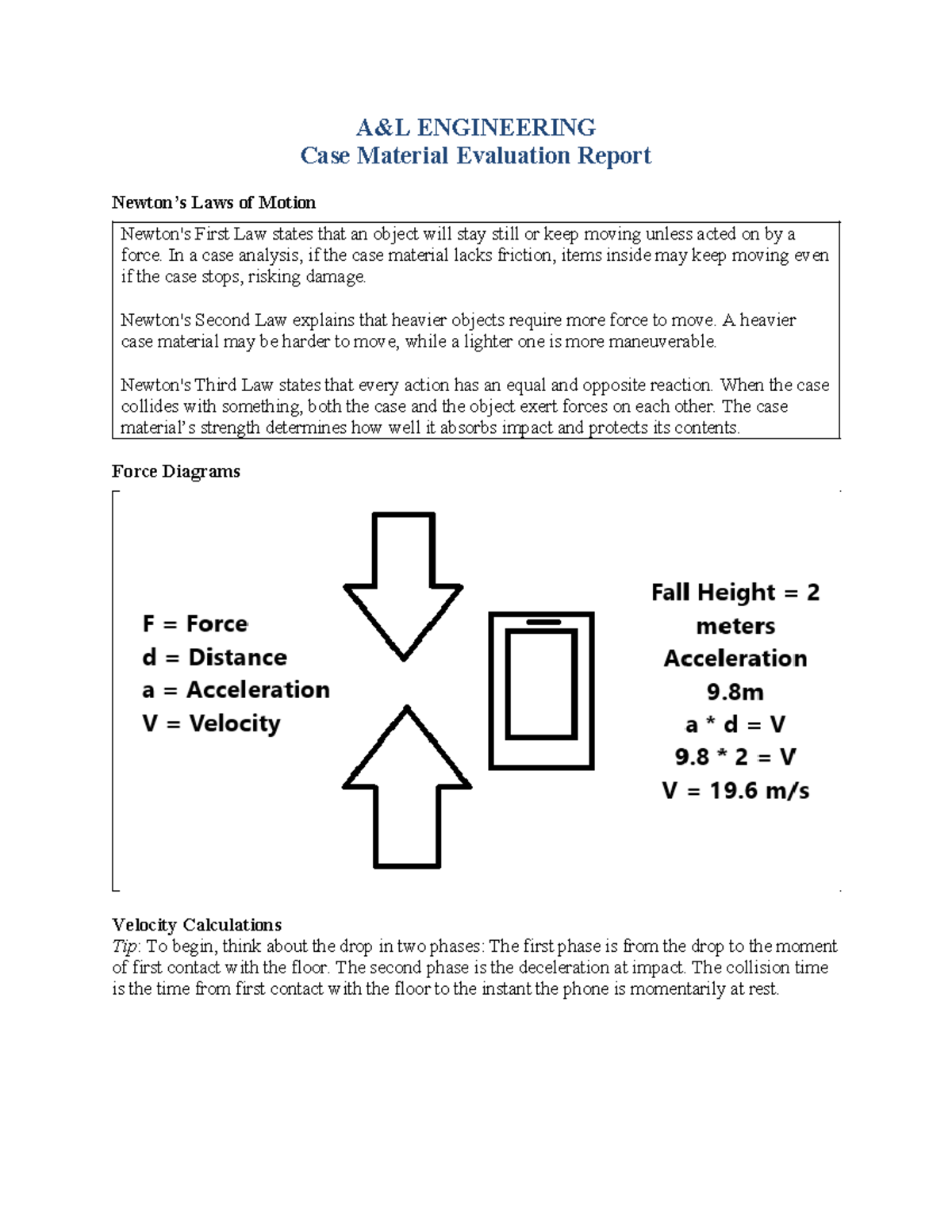 A&L ENGINEERING
Case Material Evaluation Report

Newton's Laws of Motion

Newton's First Law states that an object will stay still or keep moving unless acted on by a force. In a case analysis, if the case material lacks friction, items inside may keep moving even if the case stops, risking damage.

Newton's Second Law explains that heavier objects require more force to move. A heavier case material may be harder to move, while a lighter one is more maneuverable.

Newton's Third Law states that every action has an equal and opposite reaction. When the case collides with something, both the case and the object exert forces on each other. The case material's strength determines how well it absorbs impact and protects its contents.

Force Diagrams

F = Force
d = Distance
a = Acceleration
V = Velocity

Fall Height = 2 meters
Acceleration 9.8m
a * d = V
9.8 * 2 = V
V = 19.6 m/s

Velocity Calculations
Tip: To begin, think about the drop in two phases: The first phase is from the drop to the moment of first contact with the floor. The second phase is the deceleration at impact. The collision time is the time from first contact with the floor to the instant the phone is momentarily at rest.