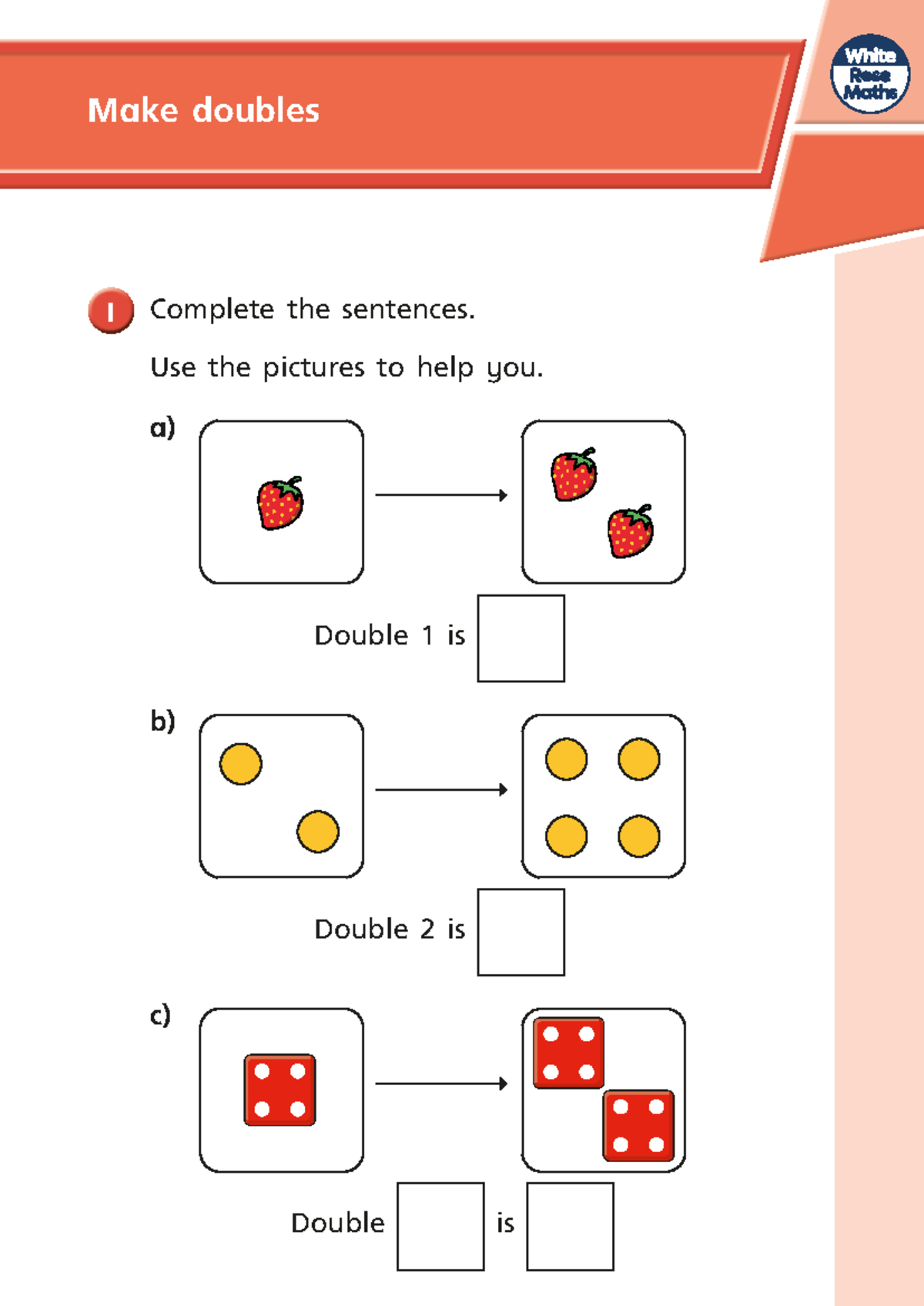 Make doubles

White Rose Maths

1 Complete the sentences.

Use the pictures to help you.

a)

Double 1 is

b)

Double 2 is

c)

Double  is