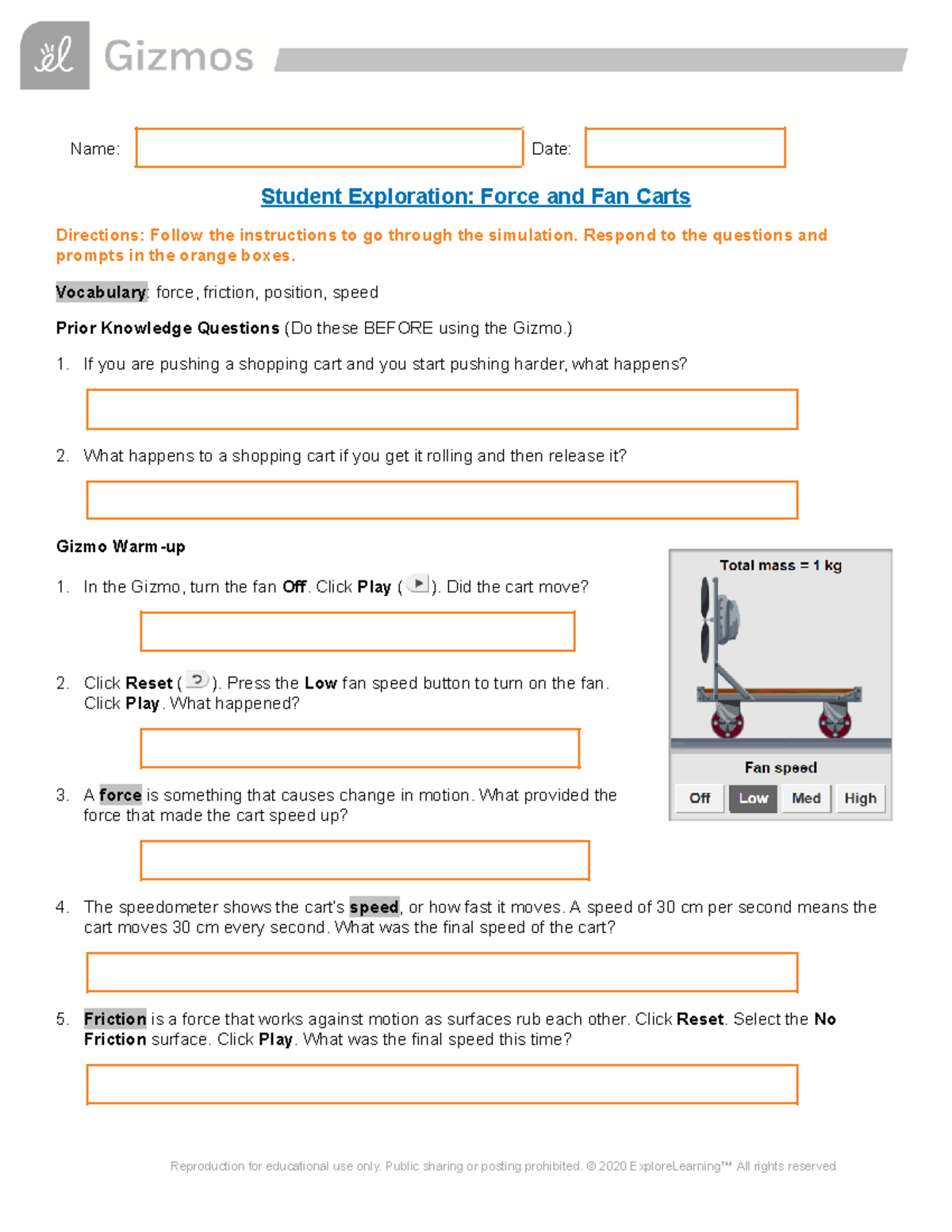 Gizmos

Name: Date:

Student Exploration: Force and Fan Carts

Directions: Follow the instructions to go through the simulation. Respond to the questions and prompts in the orange boxes.

Vocabulary: force, friction, position, speed

Prior Knowledge Questions (Do these BEFORE using the Gizmo.)

1. If you are pushing a shopping cart and you start pushing harder, what happens?

2. What happens to a shopping cart if you get it rolling and then release it?

Gizmo Warm-up

1. In the Gizmo, turn the fan Off. Click Play ( ). Did the cart move?

2. Click Reset ( ). Press the Low fan speed button to turn on the fan. Click Play. What happened?

3. A force is something that causes change in motion. What provided the force that made the cart speed up?

Total mass = 1 kg

Fan speed

Off Low Med High

4. The speedometer shows the cart's speed, or how fast it moves. A speed of 30 cm per second means the cart moves 30 cm every second. What was the final speed of the cart?

5. Friction is a force that works against motion as surfaces rub each other. Click Reset. Select the No Friction surface. Click Play. What was the final speed this time?

Reproduction for educational use only. Public sharing or posting prohibited. © 2020 ExploreLearning™ All rights reserved