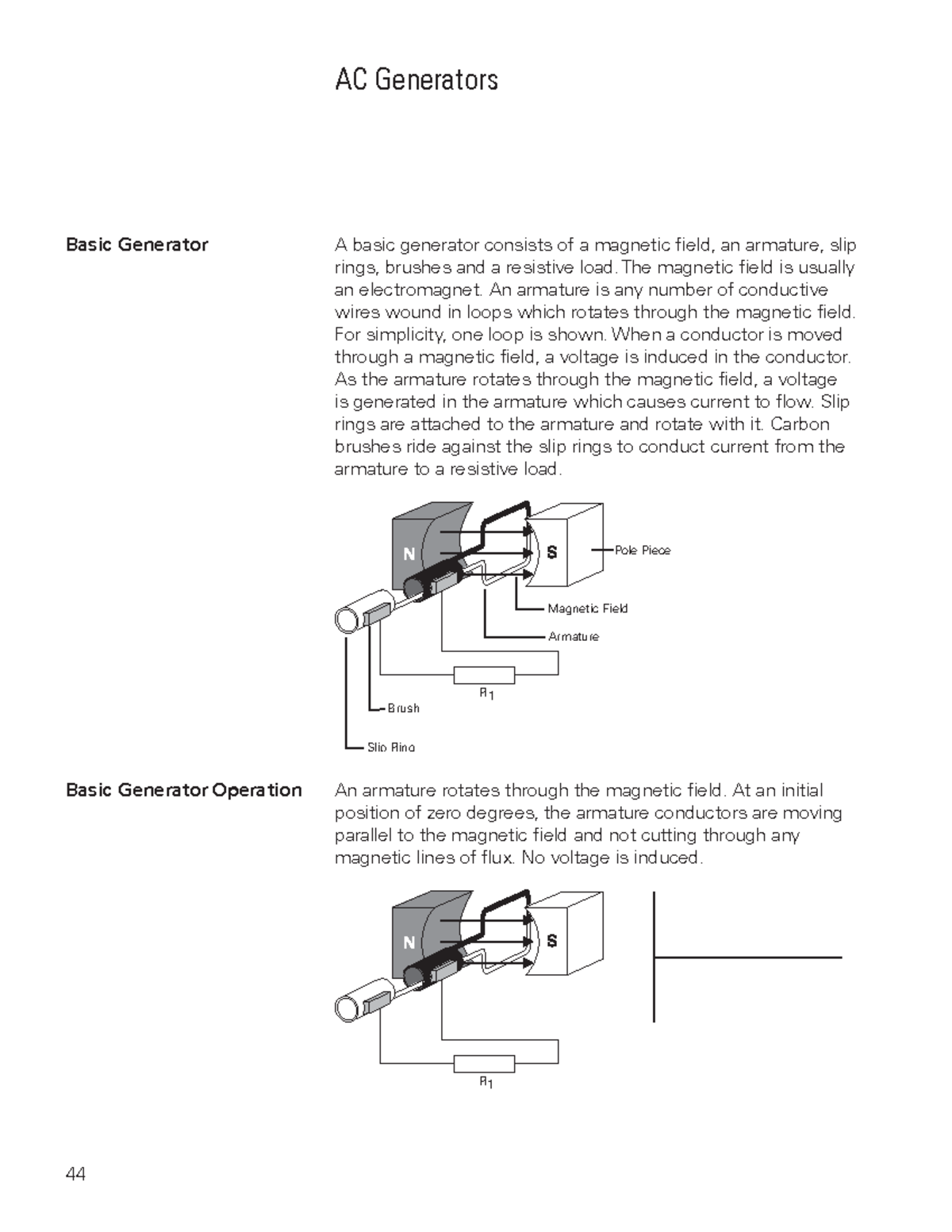 AC Generators

Basic Generator

A basic generator consists of a magnetic field, an armature, slip rings, brushes and a resistive load. The magnetic field is usually an electromagnet. An armature is any number of conductive wires wound in loops which rotates through the magnetic field. For simplicity, one loop is shown. When a conductor is moved through a magnetic field, a voltage is induced in the conductor. As the armature rotates through the magnetic field, a voltage is generated in the armature which causes current to flow. Slip rings are attached to the armature and rotate with it. Carbon brushes ride against the slip rings to conduct current from the armature to a resistive load.

N
S
Pole Piece
Magnetic Field
Armature
$R_1$
Brush
Slip Ring

Basic Generator Operation

An armature rotates through the magnetic field. At an initial position of zero degrees, the armature conductors are moving parallel to the magnetic field and not cutting through any magnetic lines of flux. No voltage is induced.

N
S
$R_1$

44