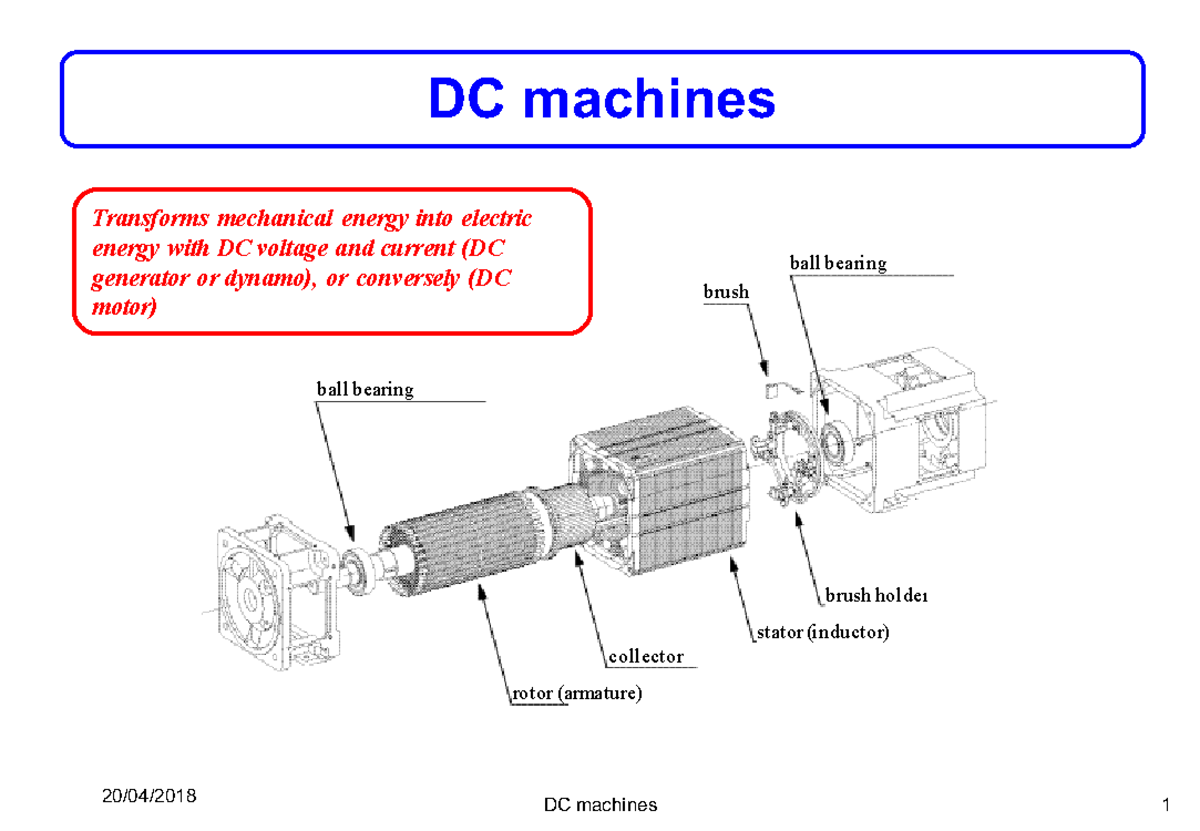 DC machines

Transforms mechanical energy into electric energy with DC voltage and current (DC generator or dynamo), or conversely (DC motor)

ball bearing

brush

ball bearing

brush holder

stator (inductor)

collector

rotor (armature)

20/04/2018

DC machines

1