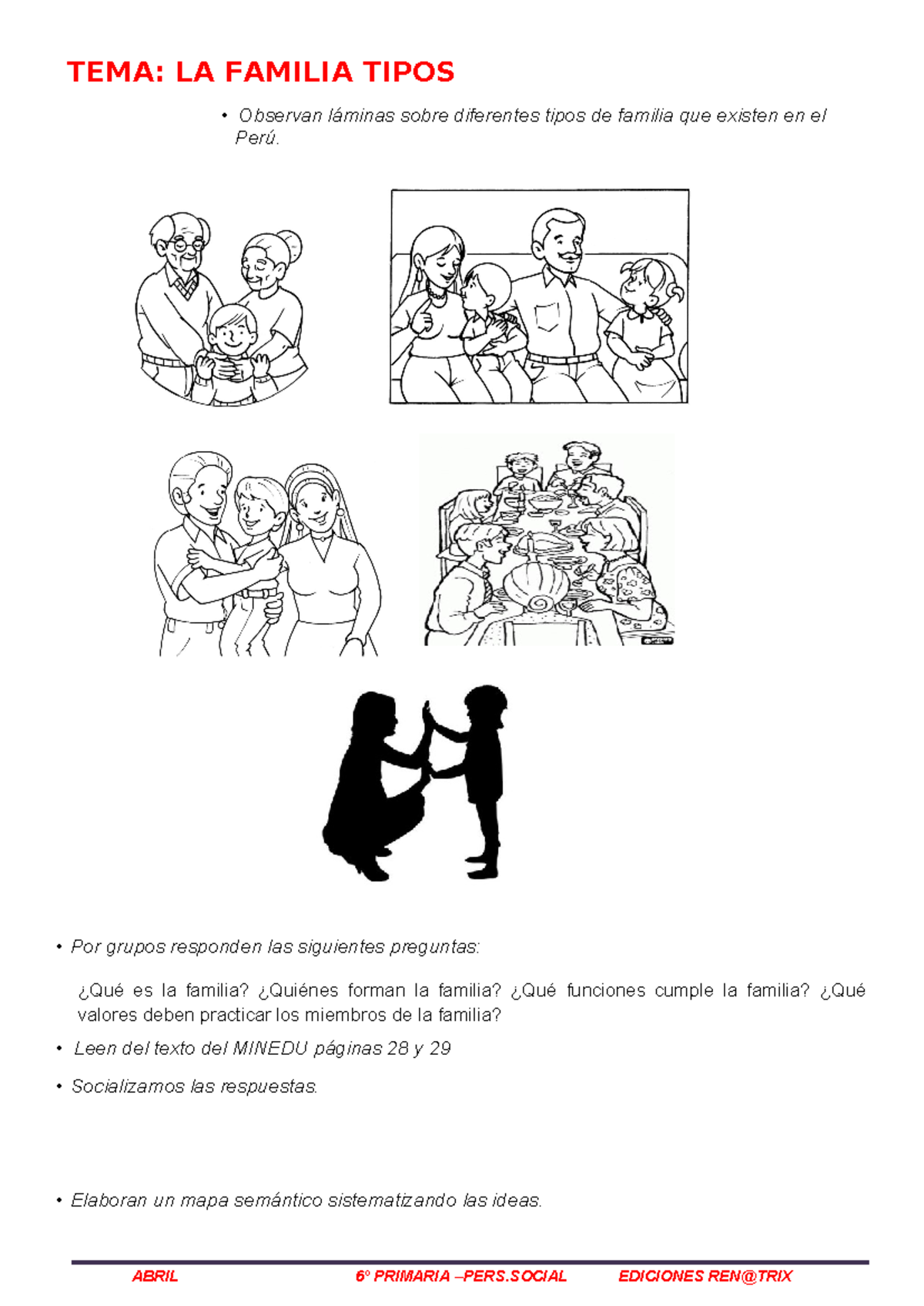 TEMA: LA FAMILIA TIPOS

• Observan láminas sobre diferentes tipos de familia que existen en el Perú.

• Por grupos responden las siguientes preguntas:

¿Qué es la familia? ¿Quiénes forman la familia? ¿Qué funciones cumple la familia? ¿Qué valores deben practicar los miembros de la familia?

• Leen del texto del MINEDU páginas 28 y 29

• Socializamos las respuestas.

• Elaboran un mapa semántico sistematizando las ideas.

ABRIL 6° PRIMARIA –PERS.SOCIAL EDICIONES REN@TRIX