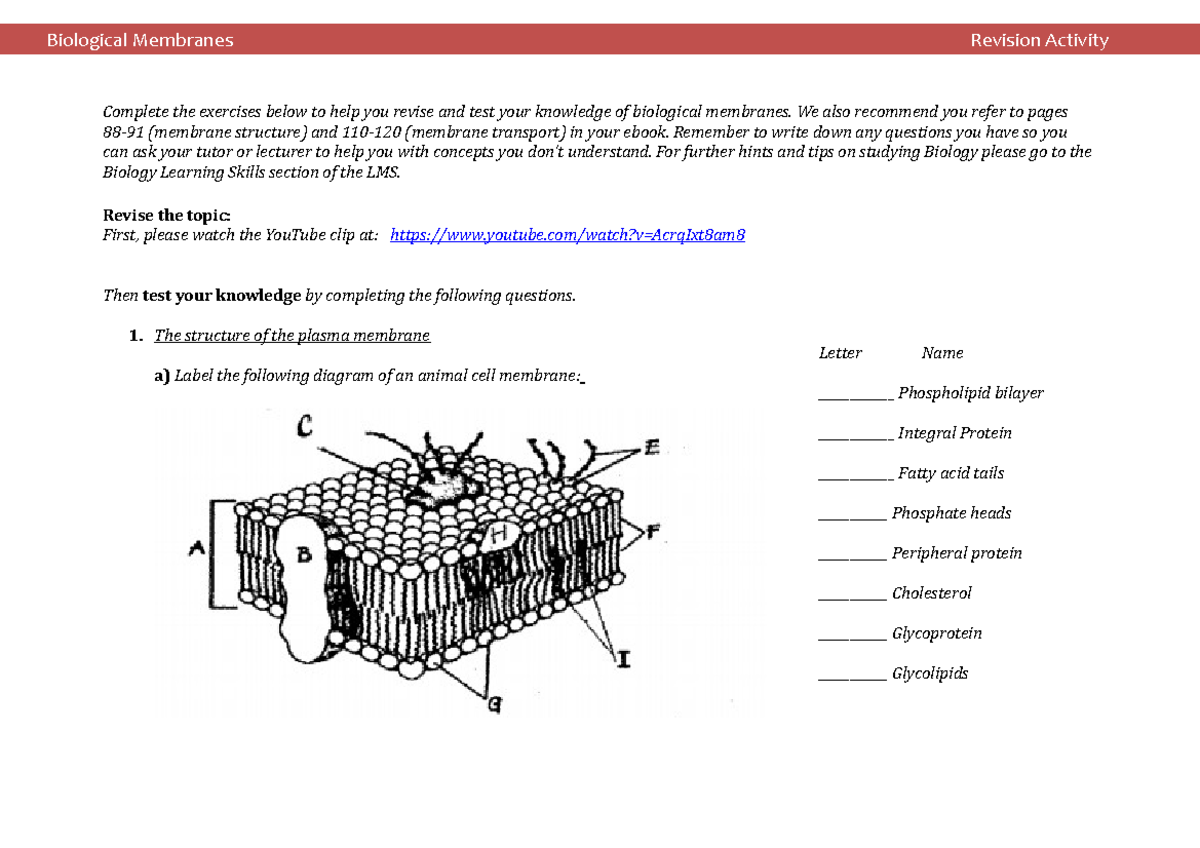 Biological Membranes Revision Activity

Complete the exercises below to help you revise and test your knowledge of biological membranes. We also recommend you refer to pages 88-91 (membrane structure) and 110-120 (membrane transport) in your ebook. Remember to write down any questions you have so you can ask your tutor or lecturer to help you with concepts you don't understand. For further hints and tips on studying Biology please go to the Biology Learning Skills section of the LMS.

Revise the topic:
First, please watch the YouTube clip at: https://www.youtube.com/watch?v=AcrqIxt8am8

Then test your knowledge by completing the following questions.

1. The structure of the plasma membrane

a) Label the following diagram of an animal cell membrane:

C
E
A
B
H
F
I
G

Letter Name

__________ Phospholipid bilayer

__________ Integral Protein

__________ Fatty acid tails

_________ Phosphate heads

_________ Peripheral protein

_________ Cholesterol

_________ Glycoprotein

_________ Glycolipids