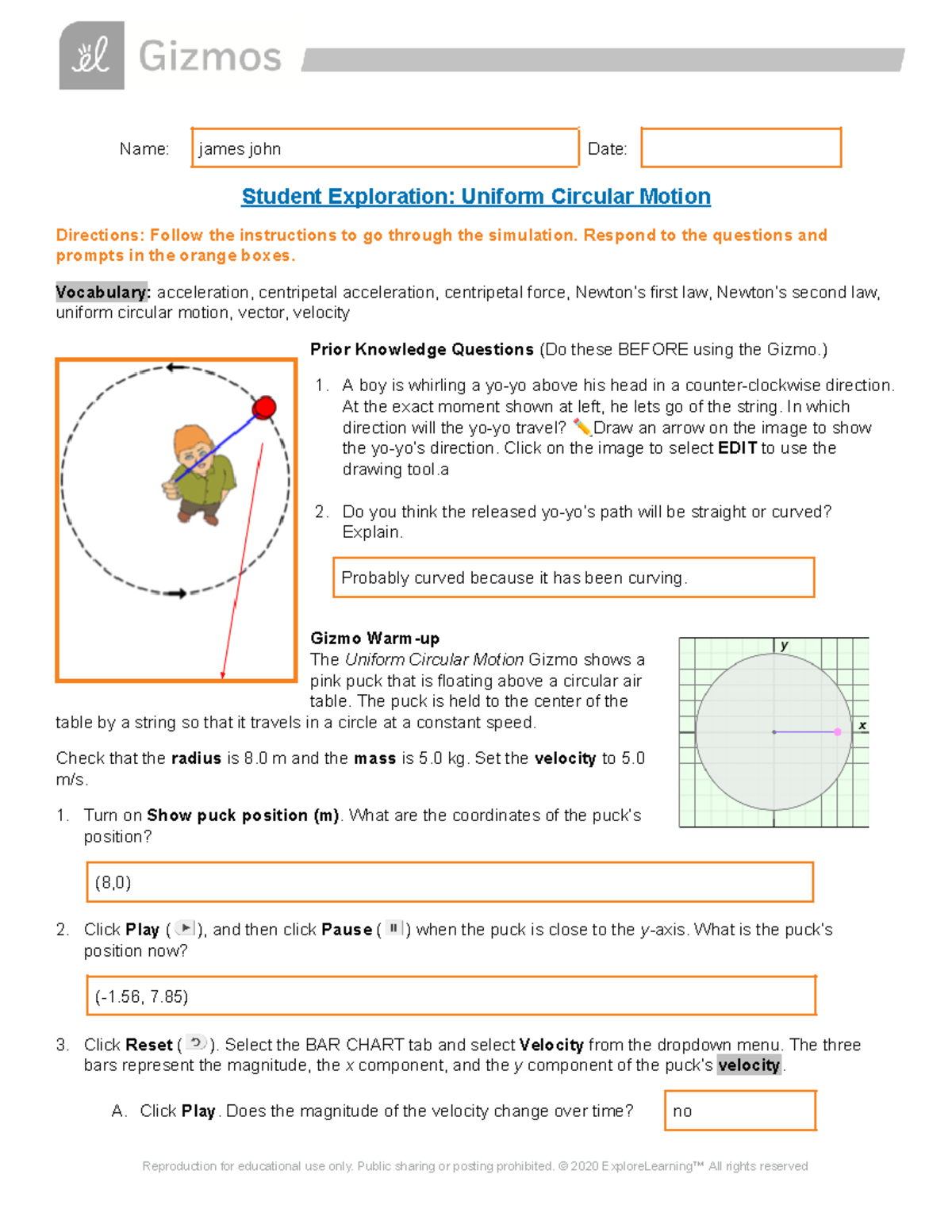 Gizmos

Name: james john Date:

Student Exploration: Uniform Circular Motion

Directions: Follow the instructions to go through the simulation. Respond to the questions and prompts in the orange boxes.

Vocabulary: acceleration, centripetal acceleration, centripetal force, Newton's first law, Newton's second law, uniform circular motion, vector, velocity

Prior Knowledge Questions (Do these BEFORE using the Gizmo.)

1. A boy is whirling a yo-yo above his head in a counter-clockwise direction. At the exact moment shown at left, he lets go of the string. In which direction will the yo-yo travel? Draw an arrow on the image to show the yo-yo's direction. Click on the image to select EDIT to use the drawing tool.a

2. Do you think the released yo-yo's path will be straight or curved? Explain.

Probably curved because it has been curving.

Gizmo Warm-up
The Uniform Circular Motion Gizmo shows a pink puck that is floating above a circular air table. The puck is held to the center of the table by a string so that it travels in a circle at a constant speed.

y
x

Check that the radius is 8.0 m and the mass is 5.0 kg. Set the velocity to 5.0 m/s.

1. Turn on Show puck position (m). What are the coordinates of the puck's position?

(8,0)

2. Click Play ( ), and then click Pause ( ) when the puck is close to the y-axis. What is the puck's position now?

(-1.56, 7.85)

3. Click Reset ( ). Select the BAR CHART tab and select Velocity from the dropdown menu. The three bars represent the magnitude, the x component, and the y component of the puck's velocity.

A. Click Play. Does the magnitude of the velocity change over time? no

Reproduction for educational use only. Public sharing or posting prohibited. © 2020 ExploreLearning™ All rights reserved