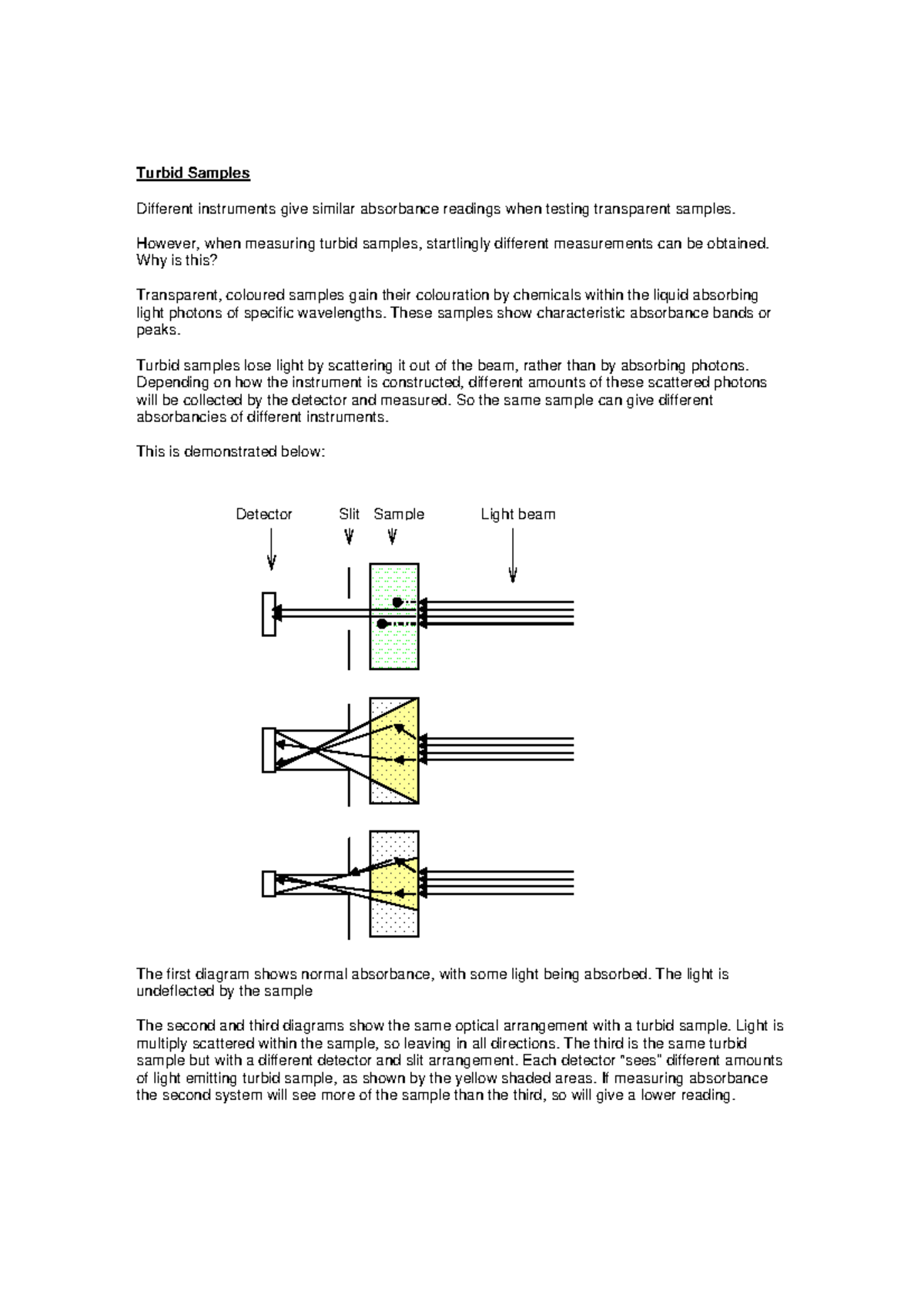 Turbid Samples

Different instruments give similar absorbance readings when testing transparent samples.

However, when measuring turbid samples, startlingly different measurements can be obtained. Why is this?

Transparent, coloured samples gain their colouration by chemicals within the liquid absorbing light photons of specific wavelengths. These samples show characteristic absorbance bands or peaks.

Turbid samples lose light by scattering it out of the beam, rather than by absorbing photons. Depending on how the instrument is constructed, different amounts of these scattered photons will be collected by the detector and measured. So the same sample can give different absorbancies of different instruments.

This is demonstrated below:

Detector Slit Sample Light beam

The first diagram shows normal absorbance, with some light being absorbed. The light is undeflected by the sample

The second and third diagrams show the same optical arrangement with a turbid sample. Light is multiply scattered within the sample, so leaving in all directions. The third is the same turbid sample but with a different detector and slit arrangement. Each detector "sees" different amounts of light emitting turbid sample, as shown by the yellow shaded areas. If measuring absorbance the second system will see more of the sample than the third, so will give a lower reading.