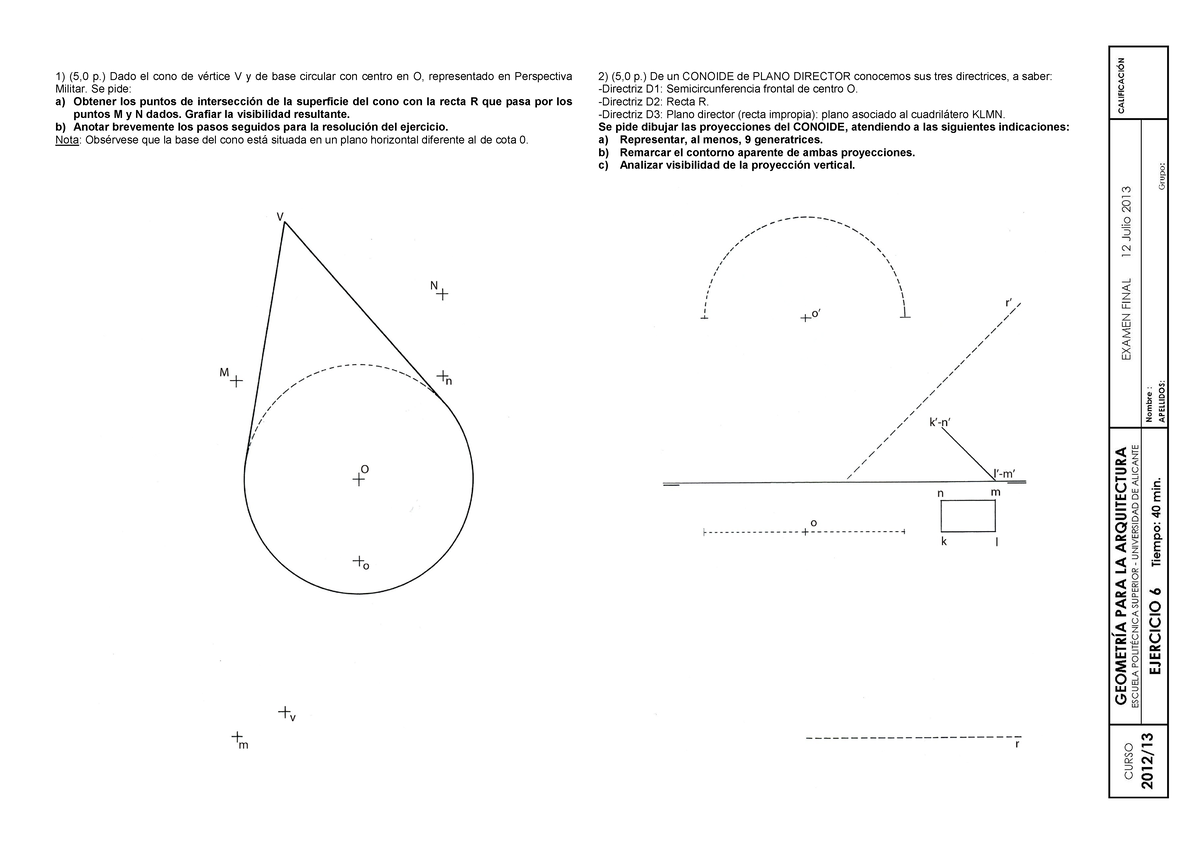 1) (5,0 p.) Dado el cono de vértice V y de base circular con centro en O, representado en Perspectiva Militar. Se pide:
a) Obtener los puntos de intersección de la superficie del cono con la recta R que pasa por los puntos M y N dados. Grafiar la visibilidad resultante.
b) Anotar brevemente los pasos seguidos para la resolución del ejercicio.
Nota: Obsérvese que la base del cono está situada en un plano horizontal diferente al de cota 0.

V
N
M
n
O
o
v
m

2) (5,0 p.) De un CONOIDE de PLANO DIRECTOR conocemos sus tres directrices, a saber:
-Directriz D1: Semicircunferencia frontal de centro O.
-Directriz D2: Recta R.
-Directriz D3: Plano director (recta impropia): plano asociado al cuadrilátero KLMN.
Se pide dibujar las proyecciones del CONOIDE, atendiendo a las siguientes indicaciones:
a) Representar, al menos, 9 generatrices.
b) Remarcar el contorno aparente de ambas proyecciones.
c) Analizar visibilidad de la proyección vertical.

o'
r'
k'-n'
l'-m'
n
m
o
k
l
r

CURSO
2012/13
GEOMETRÍA PARA LA ARQUITECTURA
ESCUELA POLITÉCNICA SUPERIOR - UNIVERSIDAD DE ALICANTE
EJERCICIO 6 Tiempo: 40 min.
EXAMEN FINAL 12 Julio 2013
Nombre :
APELLIDOS:
Grupo:
CALIFICACIÓN