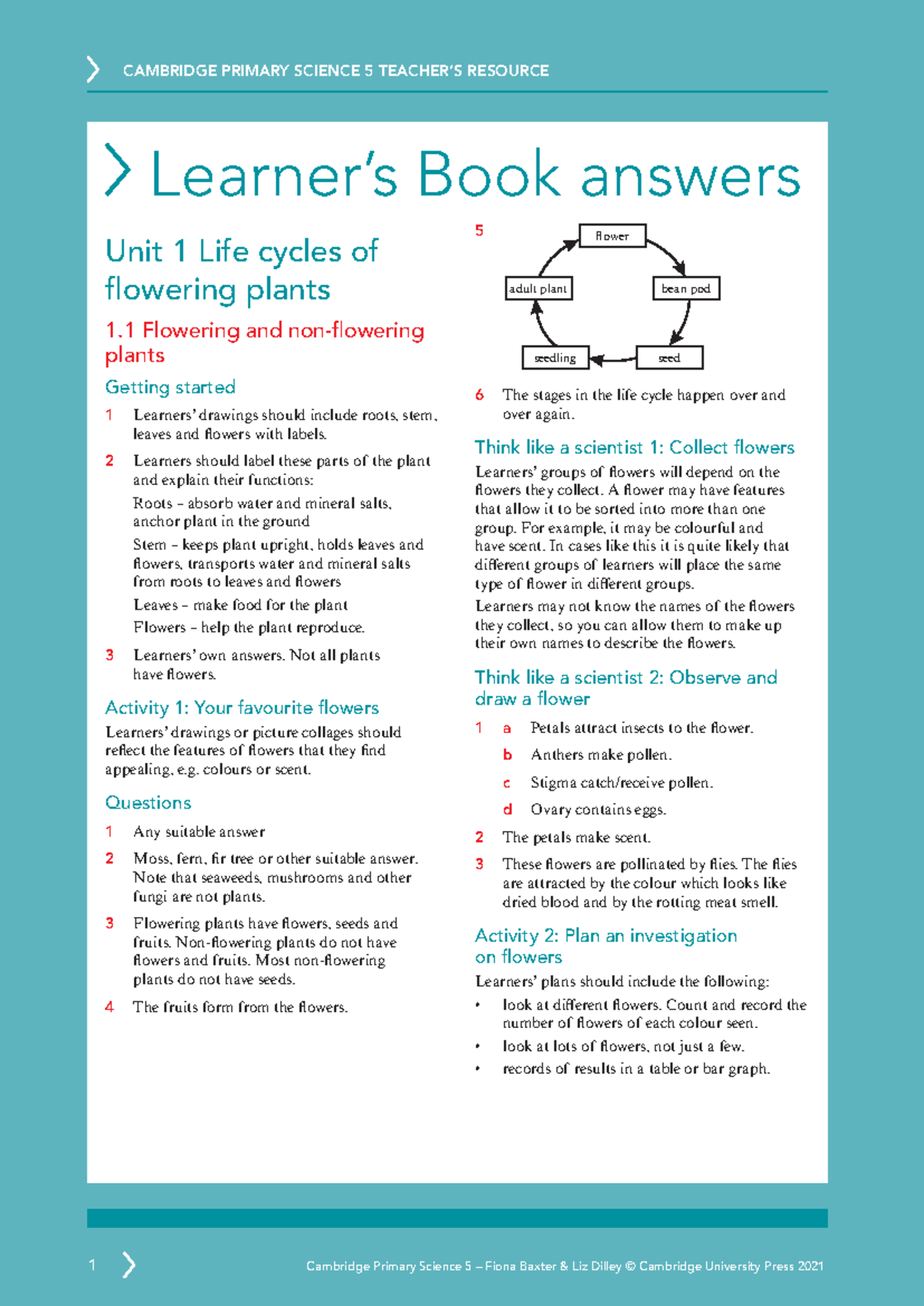 CAMBRIDGE PRIMARY SCIENCE 5 TEACHER'S RESOURCE

Learner's Book answers

Unit 1 Life cycles of flowering plants

1.1 Flowering and non-flowering plants

Getting started

1 Learners' drawings should include roots, stem, leaves and flowers with labels.

2 Learners should label these parts of the plant and explain their functions:

Roots – absorb water and mineral salts, anchor plant in the ground

Stem – keeps plant upright, holds leaves and flowers, transports water and mineral salts from roots to leaves and flowers

Leaves – make food for the plant

Flowers – help the plant reproduce.

3 Learners' own answers. Not all plants have flowers.

Activity 1: Your favourite flowers

Learners' drawings or picture collages should reflect the features of flowers that they find appealing, e.g. colours or scent.

Questions

1 Any suitable answer

2 Moss, fern, fir tree or other suitable answer. Note that seaweeds, mushrooms and other fungi are not plants.

3 Flowering plants have flowers, seeds and fruits. Non-flowering plants do not have flowers and fruits. Most non-flowering plants do not have seeds.

4 The fruits form from the flowers.

5

flower
bean pod
seed
seedling
adult plant

6 The stages in the life cycle happen over and over again.

Think like a scientist 1: Collect flowers

Learners' groups of flowers will depend on the flowers they collect. A flower may have features that allow it to be sorted into more than one group. For example, it may be colourful and have scent. In cases like this it is quite likely that different groups of learners will place the same type of flower in different groups.

Learners may not know the names of the flowers they collect, so you can allow them to make up their own names to describe the flowers.

Think like a scientist 2: Observe and draw a flower

1 a Petals attract insects to the flower.

b Anthers make pollen.

c Stigma catch/receive pollen.

d Ovary contains eggs.

2 The petals make scent.

3 These flowers are pollinated by flies. The flies are attracted by the colour which looks like dried blood and by the rotting meat smell.

Activity 2: Plan an investigation on flowers

Learners' plans should include the following:

• look at different flowers. Count and record the number of flowers of each colour seen.

• look at lots of flowers, not just a few.

• records of results in a table or bar graph.

1

Cambridge Primary Science 5 – Fiona Baxter & Liz Dilley © Cambridge University Press 2021