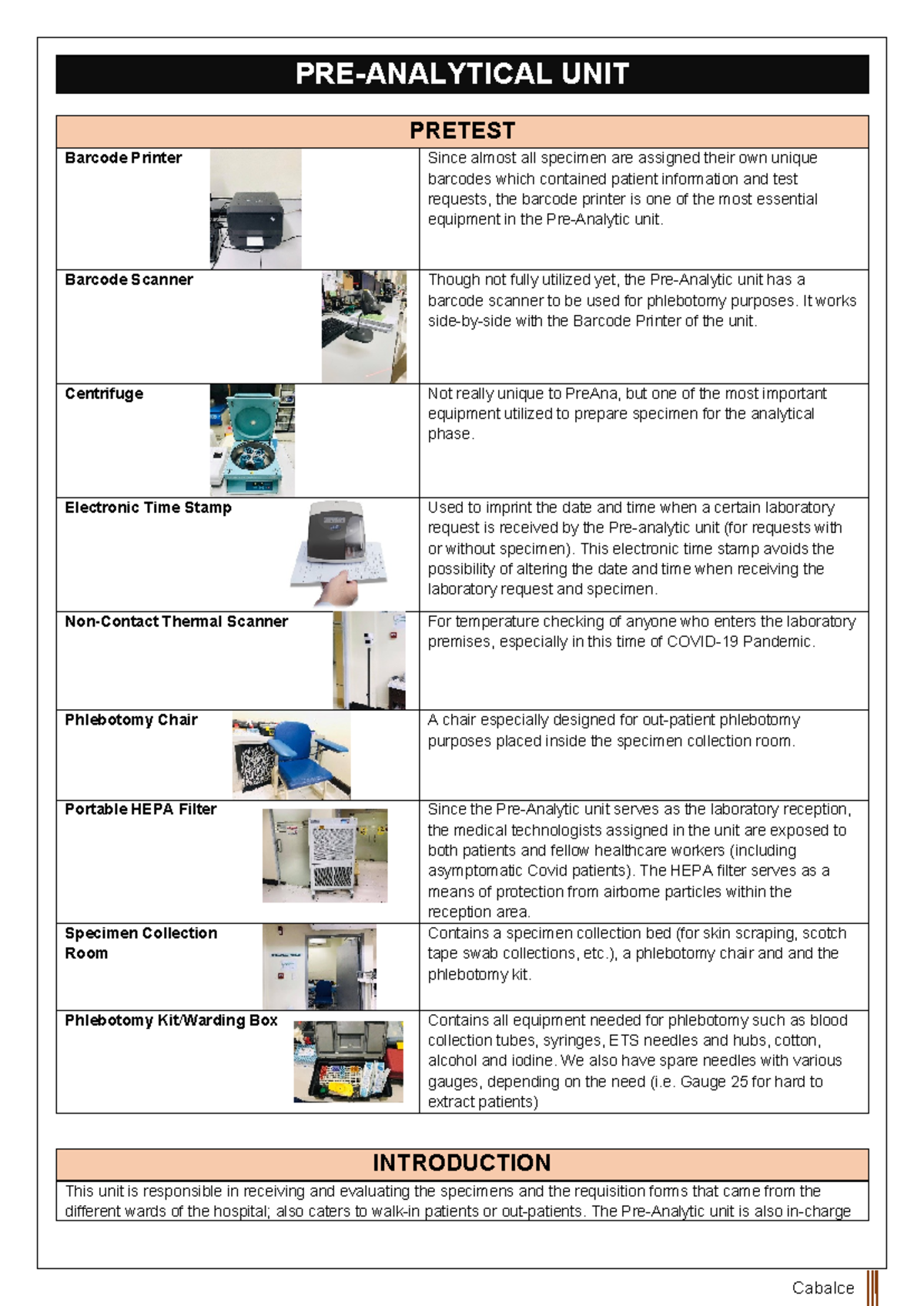 PRE-ANALYTICAL UNIT

| PRETEST | |
|---|---|
| Barcode Printer | Since almost all specimen are assigned their own unique barcodes which contained patient information and test requests, the barcode printer is one of the most essential equipment in the Pre-Analytic unit. |
| Barcode Scanner | Though not fully utilized yet, the Pre-Analytic unit has a barcode scanner to be used for phlebotomy purposes. It works side-by-side with the Barcode Printer of the unit. |
| Centrifuge | Not really unique to PreAna, but one of the most important equipment utilized to prepare specimen for the analytical phase. |
| Electronic Time Stamp | Used to imprint the date and time when a certain laboratory request is received by the Pre-analytic unit (for requests with or without specimen). This electronic time stamp avoids the possibility of altering the date and time when receiving the laboratory request and specimen. |
| Non-Contact Thermal Scanner | For temperature checking of anyone who enters the laboratory premises, especially in this time of COVID-19 Pandemic. |
| Phlebotomy Chair | A chair especially designed for out-patient phlebotomy purposes placed inside the specimen collection room. |
| Portable HEPA Filter | Since the Pre-Analytic unit serves as the laboratory reception, the medical technologists assigned in the unit are exposed to both patients and fellow healthcare workers (including asymptomatic Covid patients). The HEPA filter serves as a means of protection from airborne particles within the reception area. |
| Specimen Collection Room | Contains a specimen collection bed (for skin scraping, scotch tape swab collections, etc.), a phlebotomy chair and and the phlebotomy kit. |
| Phlebotomy Kit/Warding Box | Contains all equipment needed for phlebotomy such as blood collection tubes, syringes, ETS needles and hubs, cotton, alcohol and iodine. We also have spare needles with various gauges, depending on the need (i.e. Gauge 25 for hard to extract patients) |

INTRODUCTION

This unit is responsible in receiving and evaluating the specimens and the requisition forms that came from the different wards of the hospital; also caters to walk-in patients or out-patients. The Pre-Analytic unit is also in-charge

Cabalce