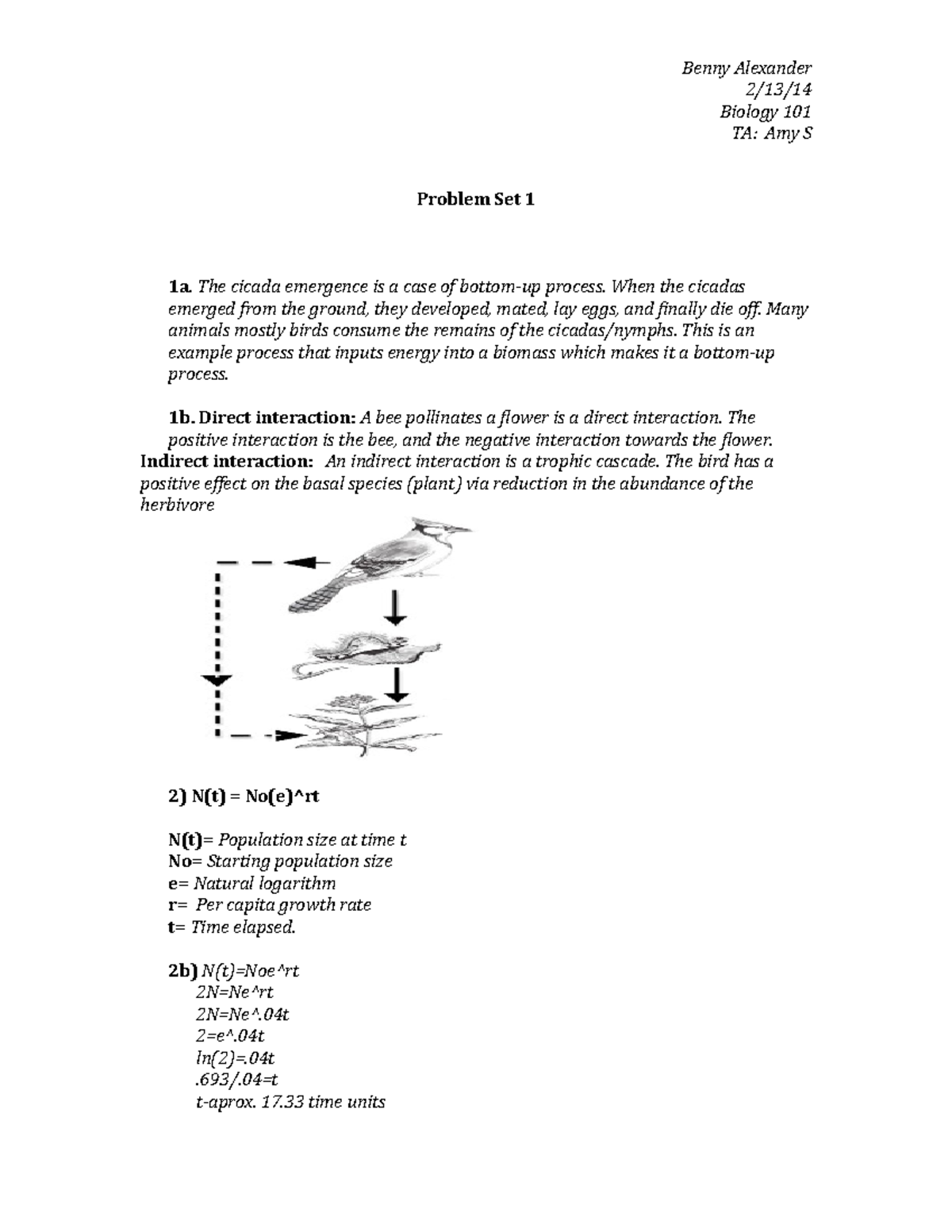 Benny Alexander
2/13/14
Biology 101
TA: Amy S

Problem Set 1

1a. The cicada emergence is a case of bottom-up process. When the cicadas emerged from the ground, they developed, mated, lay eggs, and finally die off. Many animals mostly birds consume the remains of the cicadas/nymphs. This is an example process that inputs energy into a biomass which makes it a bottom-up process.

1b. Direct interaction: A bee pollinates a flower is a direct interaction. The positive interaction is the bee, and the negative interaction towards the flower.
Indirect interaction: An indirect interaction is a trophic cascade. The bird has a positive effect on the basal species (plant) via reduction in the abundance of the herbivore

2) N(t) = No(e)^rt

N(t)= Population size at time t
No= Starting population size
e= Natural logarithm
r= Per capita growth rate
t= Time elapsed.

2b) N(t)=Noe^rt
2N=Ne^rt
2N=Ne^.04t
2=e^.04t
ln(2)=.04t
.693/.04=t
t-aprox. 17.33 time units