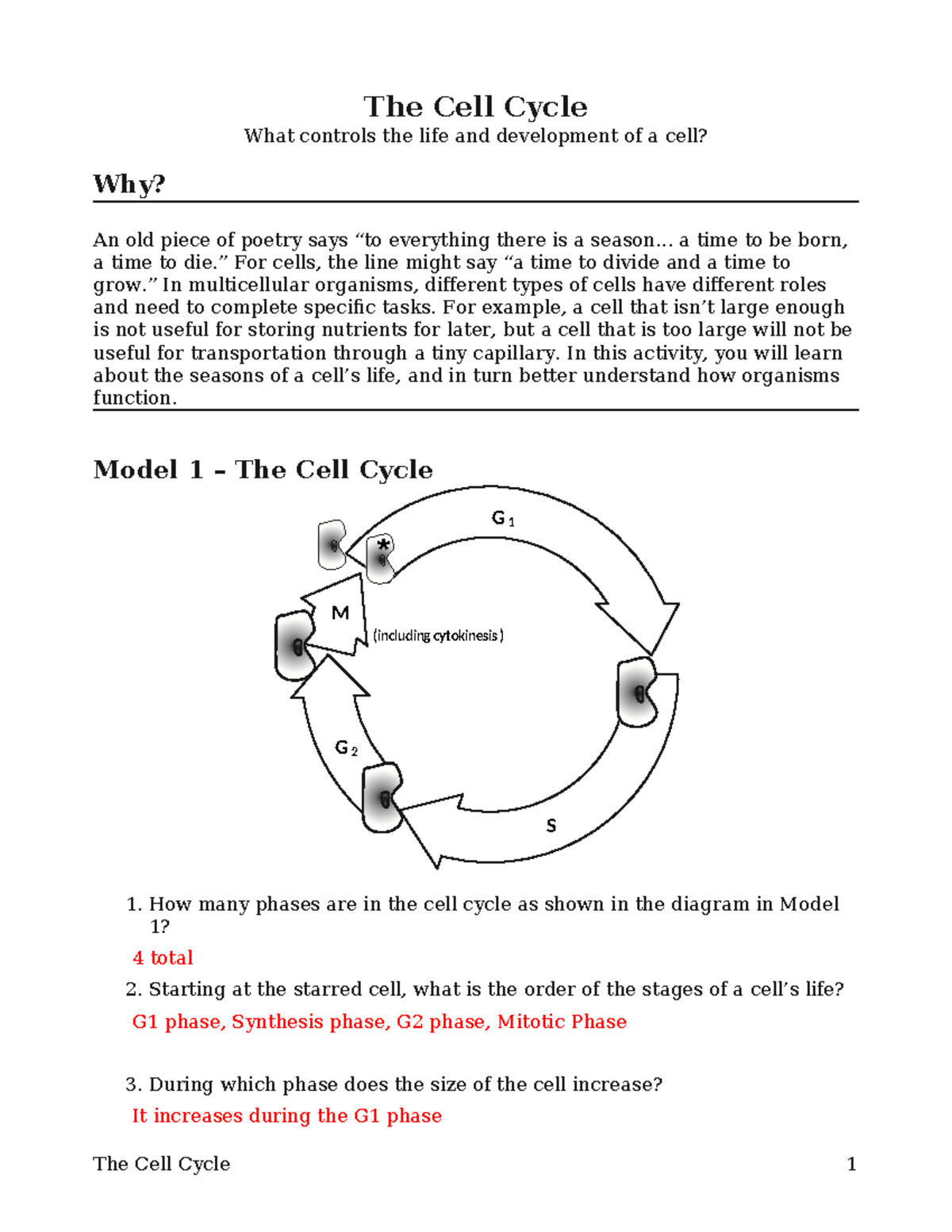 The Cell Cycle
What controls the life and development of a cell?

Why?

An old piece of poetry says “to everything there is a season… a time to be born, a time to die.” For cells, the line might say “a time to divide and a time to grow.” In multicellular organisms, different types of cells have different roles and need to complete specific tasks. For example, a cell that isn’t large enough is not useful for storing nutrients for later, but a cell that is too large will not be useful for transportation through a tiny capillary. In this activity, you will learn about the seasons of a cell’s life, and in turn better understand how organisms function.

Model 1 – The Cell Cycle

$G_1$
*
M
(including cytokinesis)
$G_2$
S

1. How many phases are in the cell cycle as shown in the diagram in Model 1?

4 total

2. Starting at the starred cell, what is the order of the stages of a cell’s life?

G1 phase, Synthesis phase, G2 phase, Mitotic Phase

3. During which phase does the size of the cell increase?

It increases during the G1 phase

The Cell Cycle 1