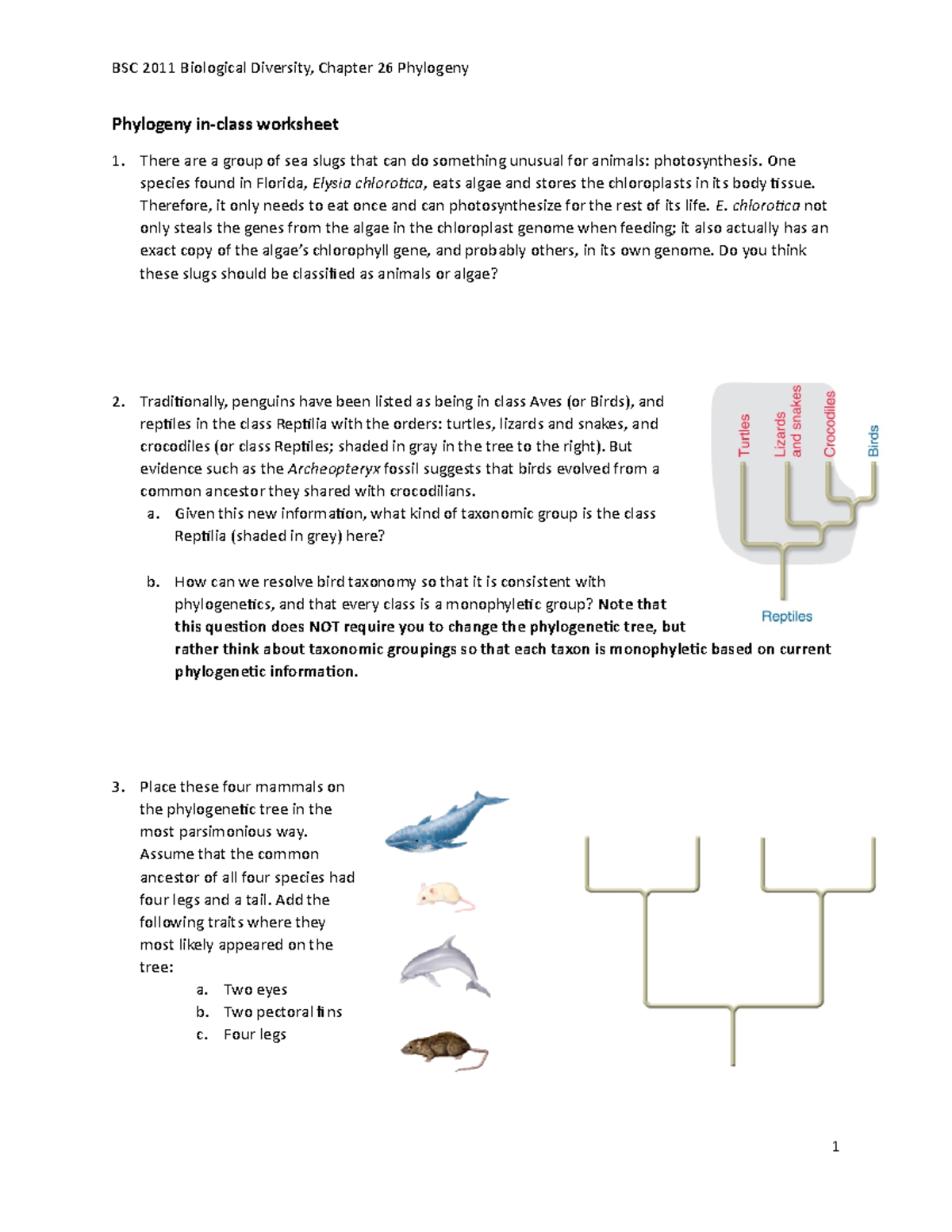 BSC 2011 Biological Diversity, Chapter 26 Phylogeny

Phylogeny in-class worksheet

1. There are a group of sea slugs that can do something unusual for animals: photosynthesis. One species found in Florida, Elysia chlorotica, eats algae and stores the chloroplasts in its body tissue. Therefore, it only needs to eat once and can photosynthesize for the rest of its life. E. chlorotica not only steals the genes from the algae in the chloroplast genome when feeding; it also actually has an exact copy of the algae's chlorophyll gene, and probably others, in its own genome. Do you think these slugs should be classified as animals or algae?

2. Traditionally, penguins have been listed as being in class Aves (or Birds), and reptiles in the class Reptilia with the orders: turtles, lizards and snakes, and crocodiles (or class Reptiles; shaded in gray in the tree to the right). But evidence such as the Archeopteryx fossil suggests that birds evolved from a common ancestor they shared with crocodilians.
a. Given this new information, what kind of taxonomic group is the class Reptilia (shaded in grey) here?
b. How can we resolve bird taxonomy so that it is consistent with phylogenetics, and that every class is a monophyletic group? Note that this question does NOT require you to change the phylogenetic tree, but rather think about taxonomic groupings so that each taxon is monophyletic based on current phylogenetic information.

Turtles
Lizards and snakes
Crocodiles
Birds
Reptiles

3. Place these four mammals on the phylogenetic tree in the most parsimonious way. Assume that the common ancestor of all four species had four legs and a tail. Add the following traits where they most likely appeared on the tree:
a. Two eyes
b. Two pectoral fins
c. Four legs

1