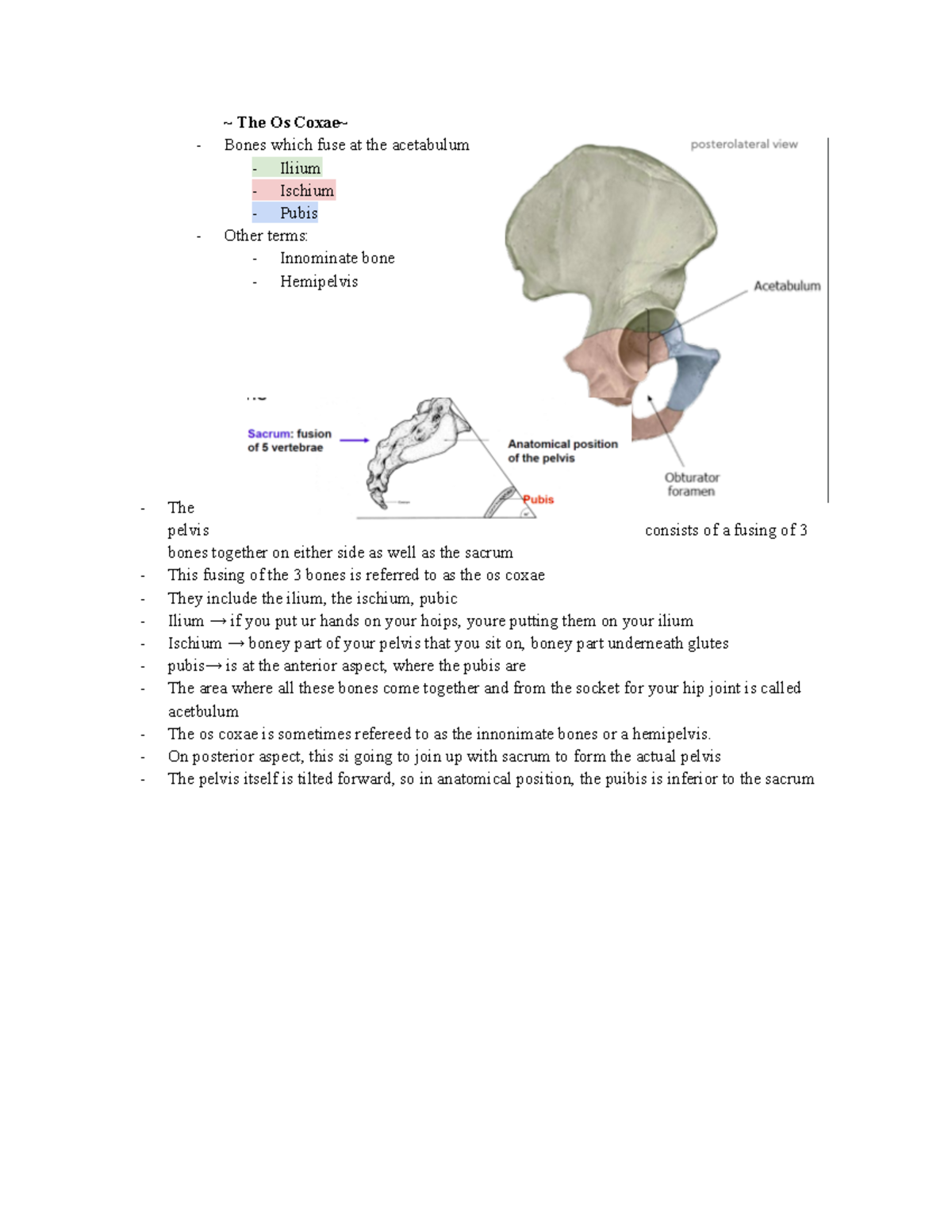 ~ The Os Coxae~

- Bones which fuse at the acetabulum
  - Iliium
  - Ischium
  - Pubis
- Other terms:
  - Innominate bone
  - Hemipelvis

posterolateral view

Acetabulum

Obturator foramen

Sacrum: fusion of 5 vertebrae

Anatomical position of the pelvis

Pubis

- The pelvis consists of a fusing of 3 bones together on either side as well as the sacrum
- This fusing of the 3 bones is referred to as the os coxae
- They include the ilium, the ischium, pubic
- Ilium → if you put ur hands on your hoips, youre putting them on your ilium
- Ischium → boney part of your pelvis that you sit on, boney part underneath glutes
- pubis→ is at the anterior aspect, where the pubis are
- The area where all these bones come together and from the socket for your hip joint is called acetbulum
- The os coxae is sometimes refereed to as the innonimate bones or a hemipelvis.
- On posterior aspect, this si going to join up with sacrum to form the actual pelvis
- The pelvis itself is tilted forward, so in anatomical position, the puibis is inferior to the sacrum