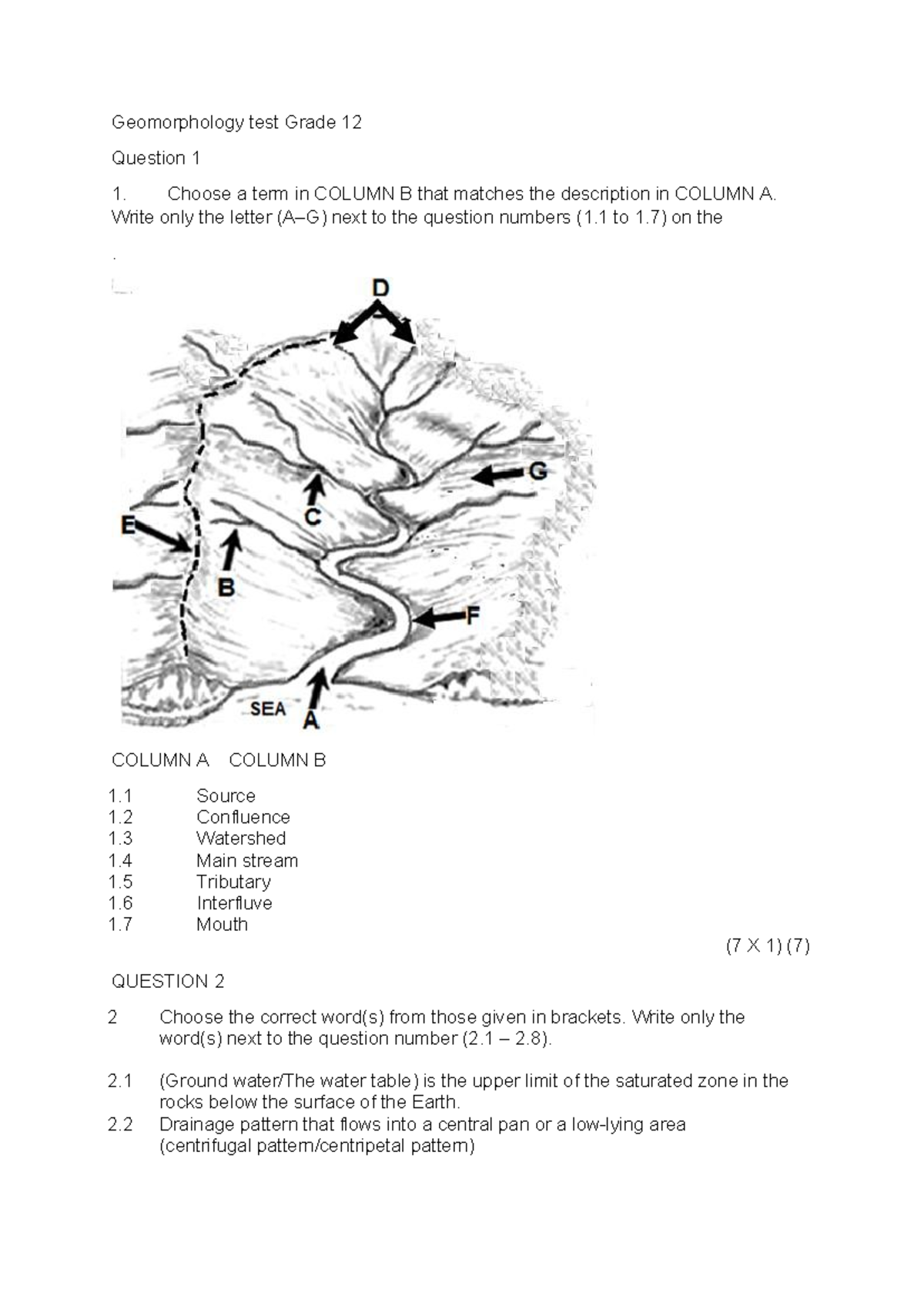 Geomorphology test Grade 12

Question 1

1. Choose a term in COLUMN B that matches the description in COLUMN A. Write only the letter (A–G) next to the question numbers (1.1 to 1.7) on the

.

D

G

C

E

B

F

SEA

A

COLUMN A COLUMN B

1.1 Source
1.2 Confluence
1.3 Watershed
1.4 Main stream
1.5 Tributary
1.6 Interfluve
1.7 Mouth

(7 X 1) (7)

QUESTION 2

2 Choose the correct word(s) from those given in brackets. Write only the word(s) next to the question number (2.1 – 2.8).

2.1 (Ground water/The water table) is the upper limit of the saturated zone in the rocks below the surface of the Earth.
2.2 Drainage pattern that flows into a central pan or a low-lying area (centrifugal pattern/centripetal pattern)