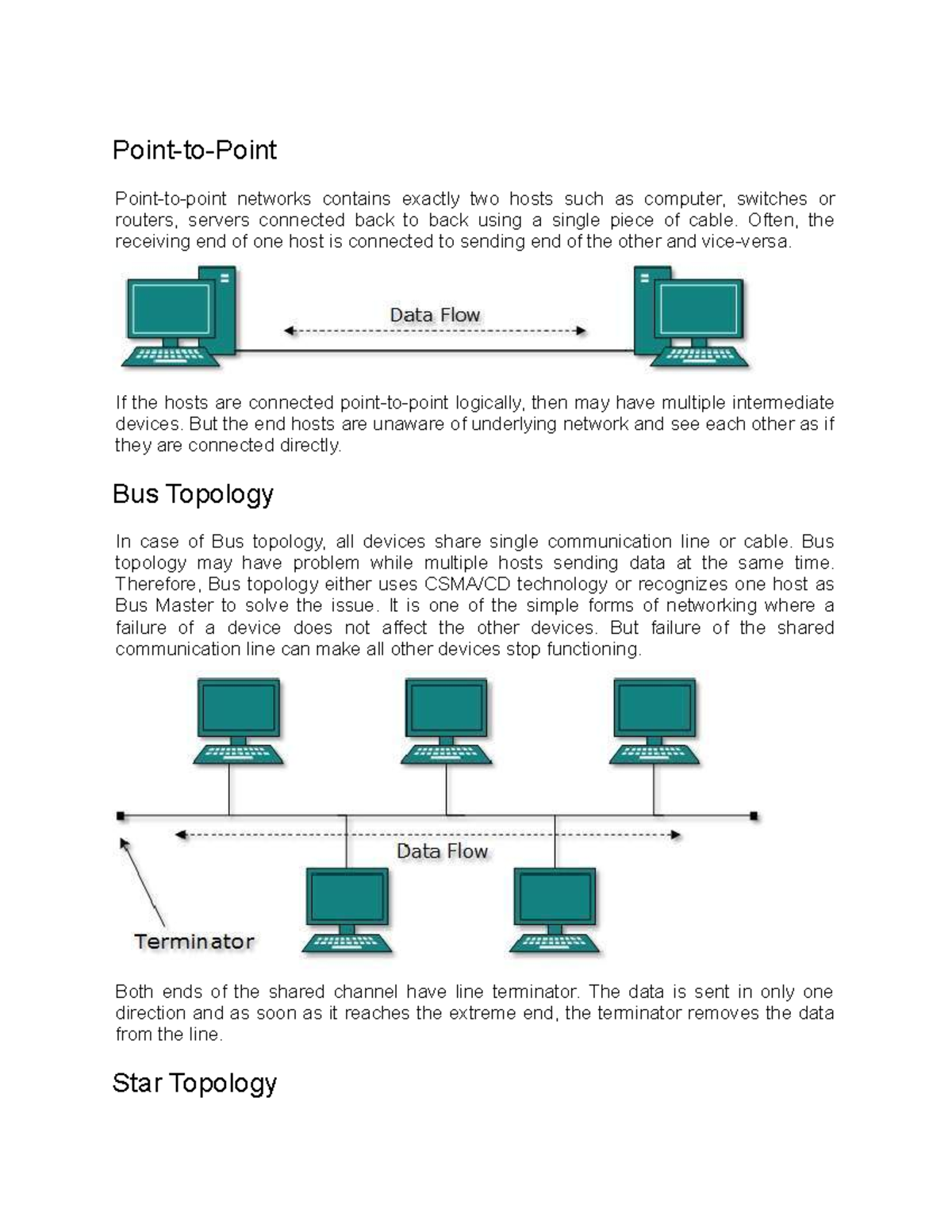 Point-to-Point

Point-to-point networks contains exactly two hosts such as computer, switches or routers, servers connected back to back using a single piece of cable. Often, the receiving end of one host is connected to sending end of the other and vice-versa.

Data Flow

If the hosts are connected point-to-point logically, then may have multiple intermediate devices. But the end hosts are unaware of underlying network and see each other as if they are connected directly.

Bus Topology

In case of Bus topology, all devices share single communication line or cable. Bus topology may have problem while multiple hosts sending data at the same time. Therefore, Bus topology either uses CSMA/CD technology or recognizes one host as Bus Master to solve the issue. It is one of the simple forms of networking where a failure of a device does not affect the other devices. But failure of the shared communication line can make all other devices stop functioning.

Data Flow

Terminator

Both ends of the shared channel have line terminator. The data is sent in only one direction and as soon as it reaches the extreme end, the terminator removes the data from the line.

Star Topology