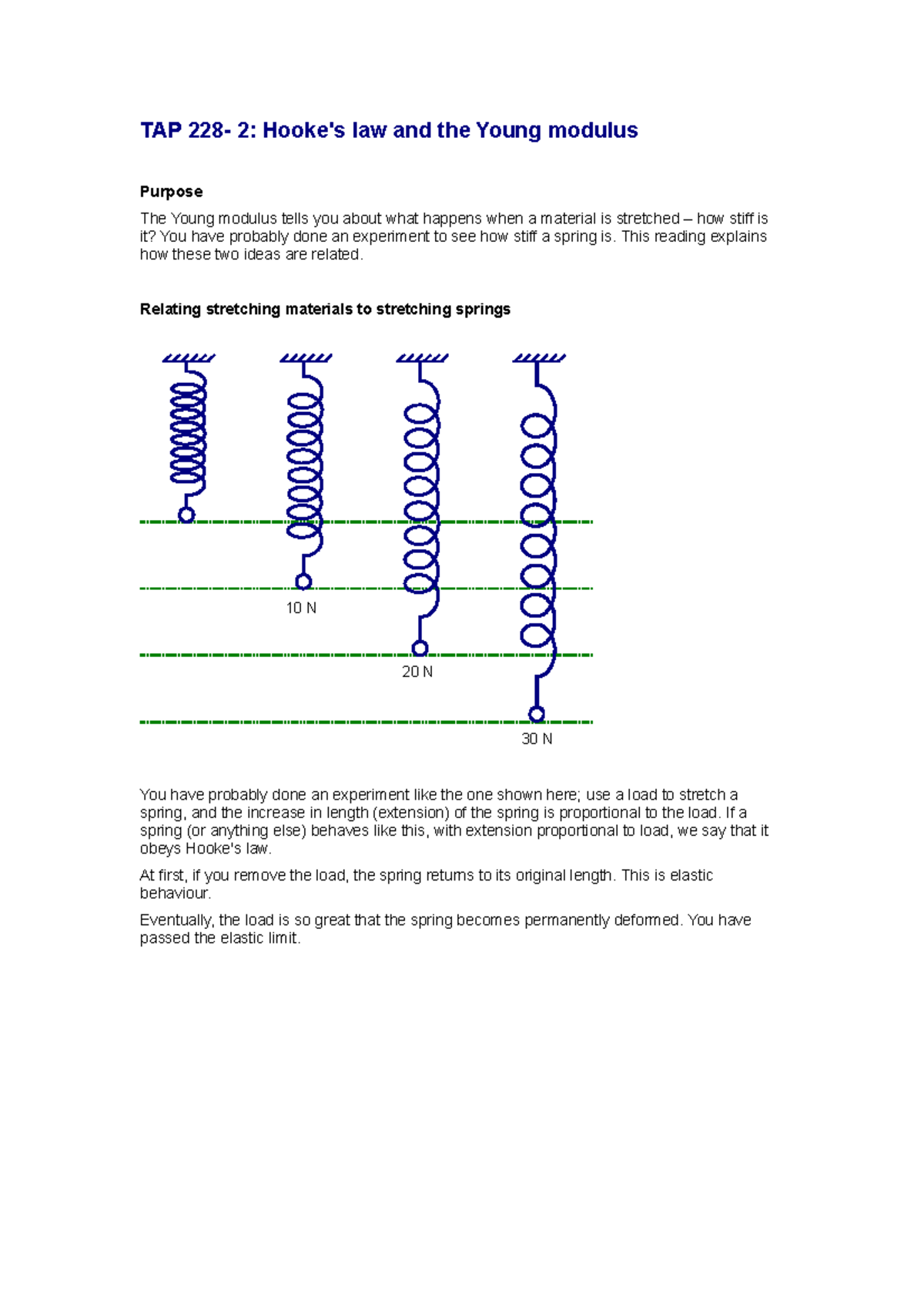 TAP 228- 2: Hooke's law and the Young modulus

Purpose

The Young modulus tells you about what happens when a material is stretched – how stiff is it? You have probably done an experiment to see how stiff a spring is. This reading explains how these two ideas are related.

Relating stretching materials to stretching springs

10 N

20 N

30 N

You have probably done an experiment like the one shown here; use a load to stretch a spring, and the increase in length (extension) of the spring is proportional to the load. If a spring (or anything else) behaves like this, with extension proportional to load, we say that it obeys Hooke's law.

At first, if you remove the load, the spring returns to its original length. This is elastic behaviour.

Eventually, the load is so great that the spring becomes permanently deformed. You have passed the elastic limit.