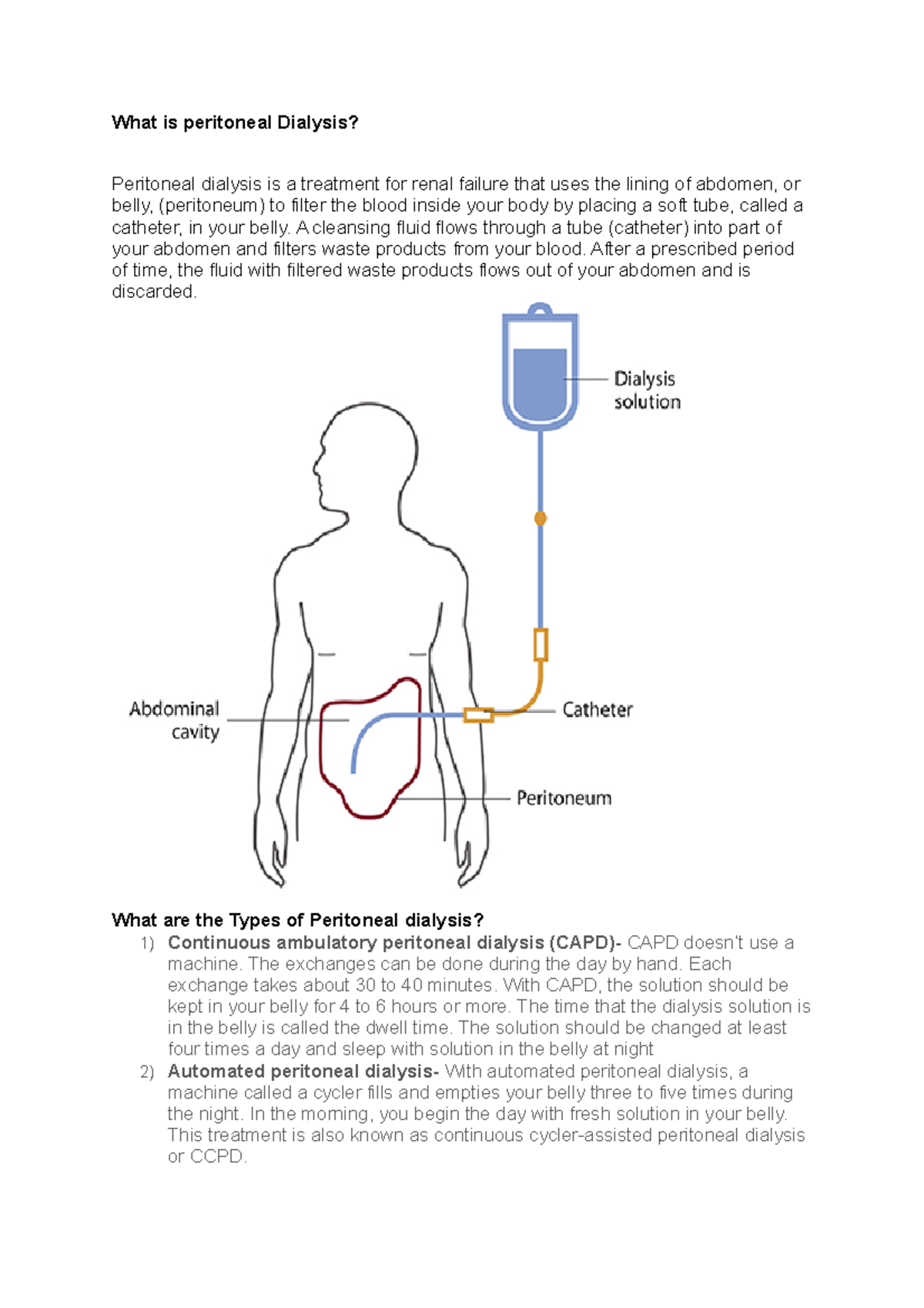 What is peritoneal Dialysis?

Peritoneal dialysis is a treatment for renal failure that uses the lining of abdomen, or belly, (peritoneum) to filter the blood inside your body by placing a soft tube, called a catheter, in your belly. A cleansing fluid flows through a tube (catheter) into part of your abdomen and filters waste products from your blood. After a prescribed period of time, the fluid with filtered waste products flows out of your abdomen and is discarded.

Dialysis solution

Abdominal cavity

Catheter

Peritoneum

What are the Types of Peritoneal dialysis?
1) Continuous ambulatory peritoneal dialysis (CAPD)- CAPD doesn't use a machine. The exchanges can be done during the day by hand. Each exchange takes about 30 to 40 minutes. With CAPD, the solution should be kept in your belly for 4 to 6 hours or more. The time that the dialysis solution is in the belly is called the dwell time. The solution should be changed at least four times a day and sleep with solution in the belly at night
2) Automated peritoneal dialysis- With automated peritoneal dialysis, a machine called a cycler fills and empties your belly three to five times during the night. In the morning, you begin the day with fresh solution in your belly. This treatment is also known as continuous cycler-assisted peritoneal dialysis or CCPD.